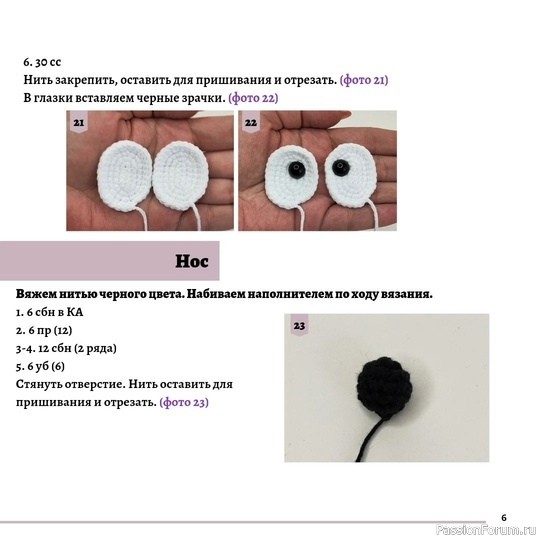 6. 30 сс
Нить закрепить, оставить для пришивания и отрезать. (фото 21)
В глазки вставляем черные зрачки. (фото 22)

21

22

Нос

Вяжем нитью черного цвета. Набиваем наполнителем по ходу вязания.
1. 6 сбн в КА
2. 6 пр (12)
3-4. 12 сбн (2 ряда)
5. 6 уб (6)
Стянуть отверстие. Нить оставить для пришивания и отрезать. (фото 23)

23

6

PassionForum.ru