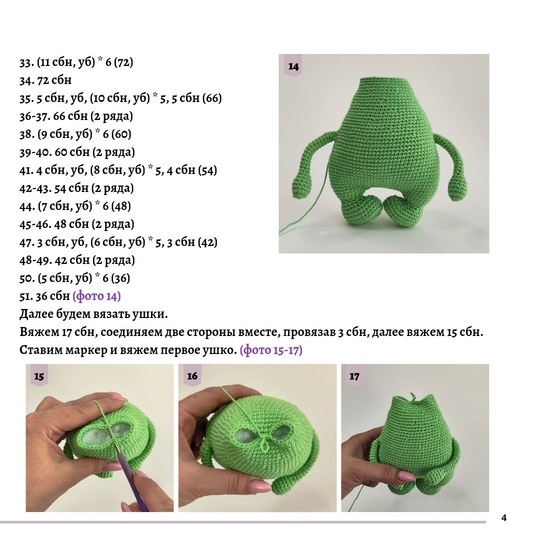 33. (11 сбн, уб) * 6 (72)
34. 72 сбн
35. 5 сбн, уб, (10 сбн, уб) * 5, 5 сбн (66)
36-37. 66 сбн (2 ряда)
38. (9 сбн, уб) * 6 (60)
39-40. 60 сбн (2 ряда)
41. 4 сбн, уб, (8 сбн, уб) * 5, 4 сбн (54)
42-43. 54 сбн (2 ряда)
44. (7 сбн, уб) * 6 (48)
45-46. 48 сбн (2 ряда)
47. 3 сбн, уб, (6 сбн, уб) * 5, 3 сбн (42)
48-49. 42 сбн (2 ряда)
50. (5 сбн, уб) * 6 (36)
51. 36 сбн (фото 14)
Далее будем вязать ушки.
Вяжем 17 сбн, соединяем две стороны вместе, провязав 3 сбн, далее вяжем 15 сбн.
Ставим маркер и вяжем первое ушко. (фото 15-17)

14

15

16

17

4