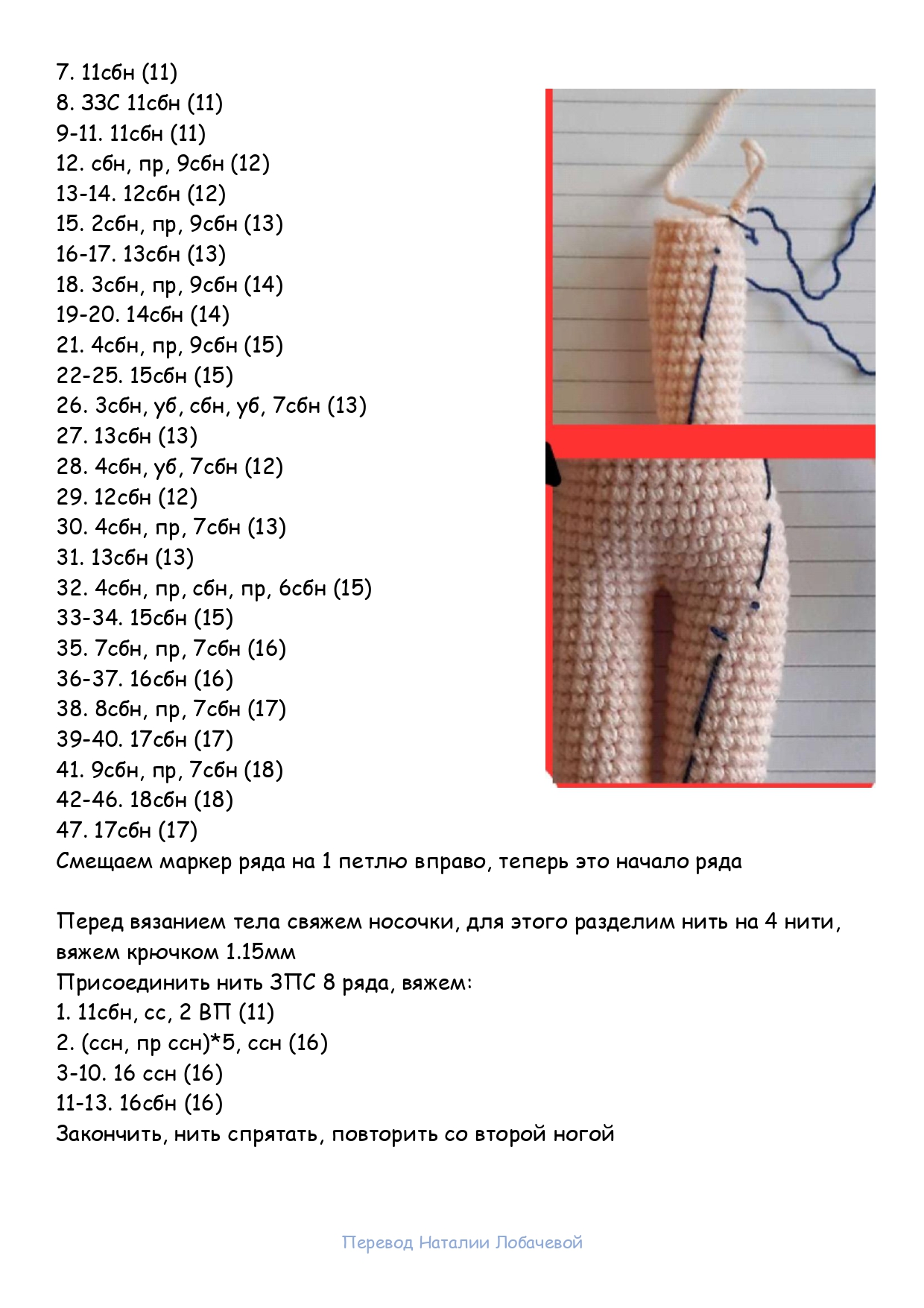 7. 11сбн (11)
8. ЗЗС 11сбн (11)
9-11. 11сбн (11)
12. сбн, пр, 9сбн (12)
13-14. 12сбн (12)
15. 2сбн, пр, 9сбн (13)
16-17. 13сбн (13)
18. 3сбн, пр, 9сбн (14)
19-20. 14сбн (14)
21. 4сбн, пр, 9сбн (15)
22-25. 15сбн (15)
26. 3сбн, уб, сбн, уб, 7сбн (13)
27. 13сбн (13)
28. 4сбн, уб, 7сбн (12)
29. 12сбн (12)
30. 4сбн, пр, 7сбн (13)
31. 13сбн (13)
32. 4сбн, пр, сбн, пр, 6сбн (15)
33-34. 15сбн (15)
35. 7сбн, пр, 7сбн (16)
36-37. 16сбн (16)
38. 8сбн, пр, 7сбн (17)
39-40. 17сбн (17)
41. 9сбн, пр, 7сбн (18)
42-46. 18сбн (18)
47. 17сбн (17)
Смещаем маркер ряда на 1 петлю вправо, теперь это начало ряда

Перед вязанием тела свяжем носочки, для этого разделим нить на 4 нити, вяжем крючком 1.15мм
Присоединить нить ЗПС 8 ряда, вяжем:
1. 11сбн, сс, 2 ВП (11)
2. (ссн, пр ссн)*5, ссн (16)
3-10. 16 ссн (16)
11-13. 16сбн (16)
Закончить, нить спрятать, повторить со второй ногой

Перевод Наталии Лобачевой