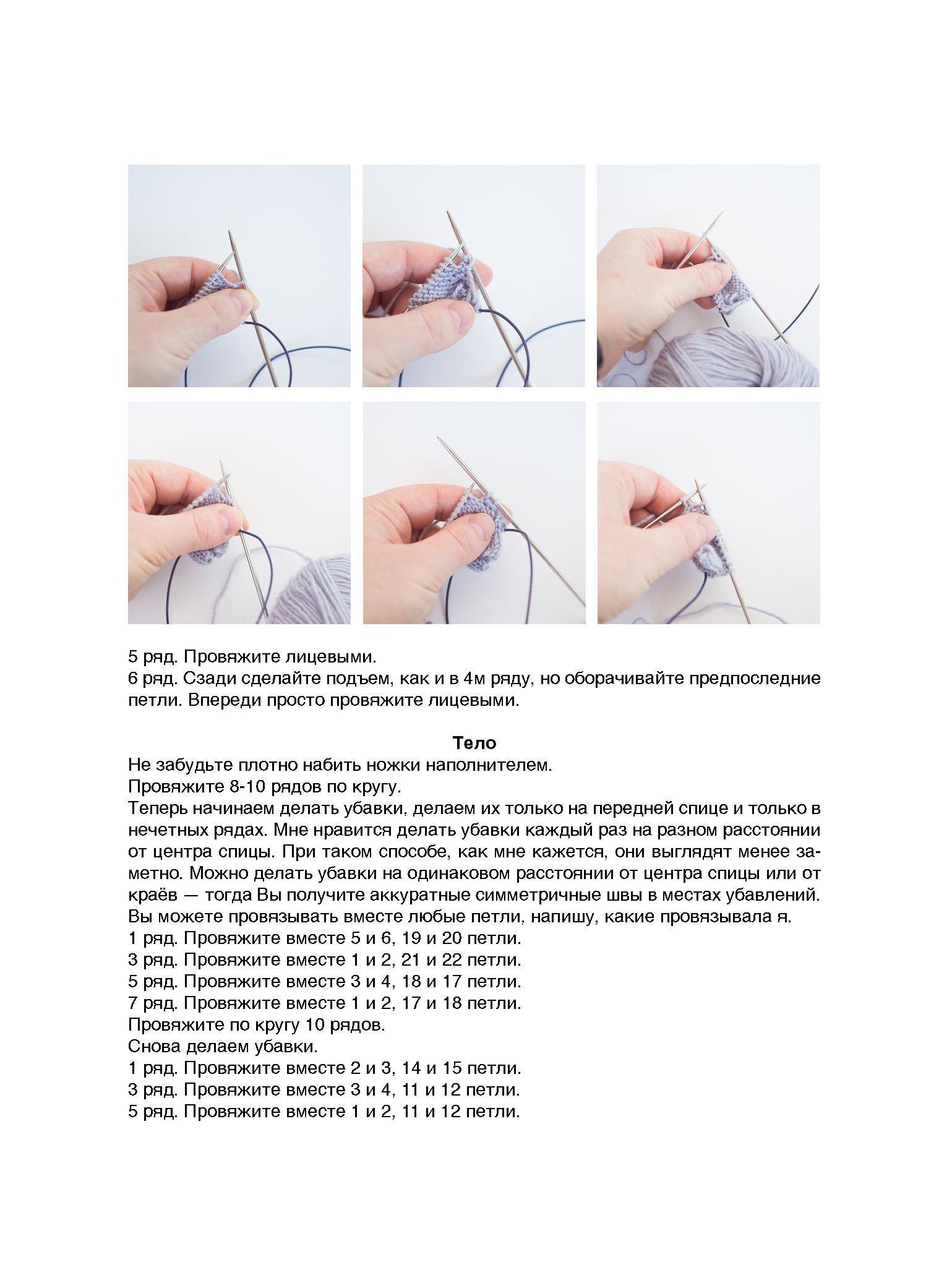 5 ряд. Провяжите лицевыми.
6 ряд. Сзади сделайте подъем, как и в 4м ряду, но оборачивайте предпоследние петли. Впереди просто провяжите лицевыми.

Тело
Не забудьте плотно набить ножки наполнителем.
Провяжите 8-10 рядов по кругу.
Теперь начинаем делать убавки, делаем их только на передней спице и только в нечетных рядах. Мне нравится делать убавки каждый раз на разном расстоянии от центра спицы. При таком способе, как мне кажется, они выглядят менее заметно. Можно делать убавки на одинаковом расстоянии от центра спицы или от краёв — тогда Вы получите аккуратные симметричные швы в местах убавлений.
Вы можете провязывать вместе любые петли, напишу, какие провязывала я.
1 ряд. Провяжите вместе 5 и 6, 19 и 20 петли.
3 ряд. Провяжите вместе 1 и 2, 21 и 22 петли.
5 ряд. Провяжите вместе 3 и 4, 18 и 17 петли.
7 ряд. Провяжите вместе 1 и 2, 17 и 18 петли.
Провяжите по кругу 10 рядов.
Снова делаем убавки.
1 ряд. Провяжите вместе 2 и 3, 14 и 15 петли.
3 ряд. Провяжите вместе 3 и 4, 11 и 12 петли.
5 ряд. Провяжите вместе 1 и 2, 11 и 12 петли.