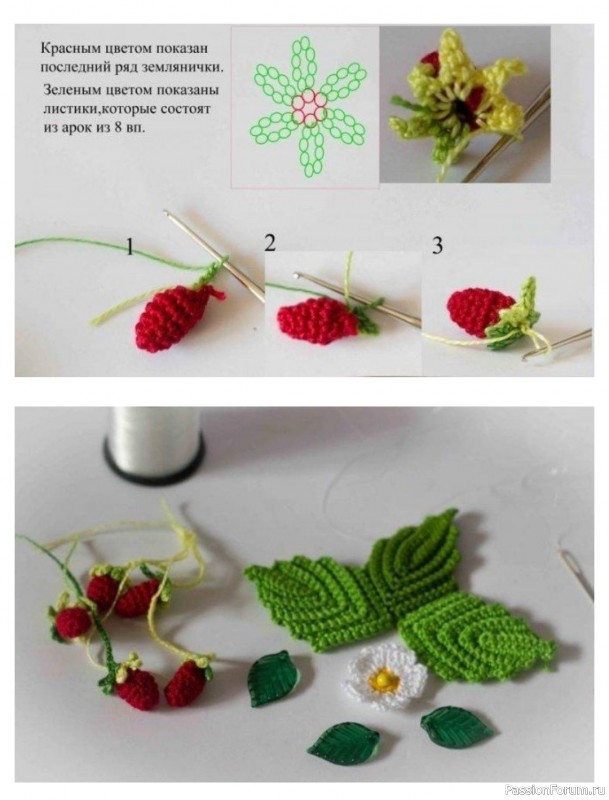 Красным цветом показан последний ряд землянички.
Зеленым цветом показаны листики,которые состоят из арок из 8 вп.

1

2

3

PassionForum.ru