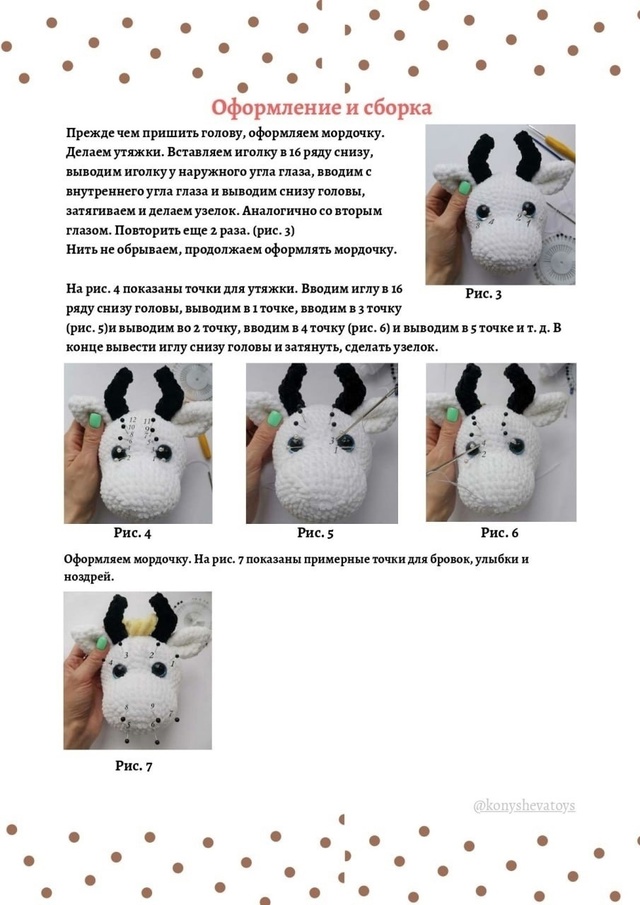 Оформление и сборка

Прежде чем пришить голову, оформляем мордочку. Делаем утяжки. Вставляем иголку в 16 ряду снизу, выводим иголку у наружного угла глаза, вводим с внутреннего угла глаза и выводим снизу головы, затягиваем и делаем узелок. Аналогично со вторым глазом. Повторить еще 2 раза. (рис. 3)
Нить не обрываем, продолжаем оформлять мордочку.

Рис. 3

На рис. 4 показаны точки для утяжки. Вводим иглу в 16 ряду снизу головы, выводим в 1 точке, вводим в 3 точку (рис. 5)и выводим во 2 точку, вводим в 4 точку (рис. 6) и выводим в 5 точке и т. д. В конце вывести иглу снизу головы и затянуть, сделать узелок.

Рис. 4

Рис. 5

Рис. 6

Оформляем мордочку. На рис. 7 показаны примерные точки для бровок, улыбки и ноздрей.

Рис. 7

@konyshevatoys