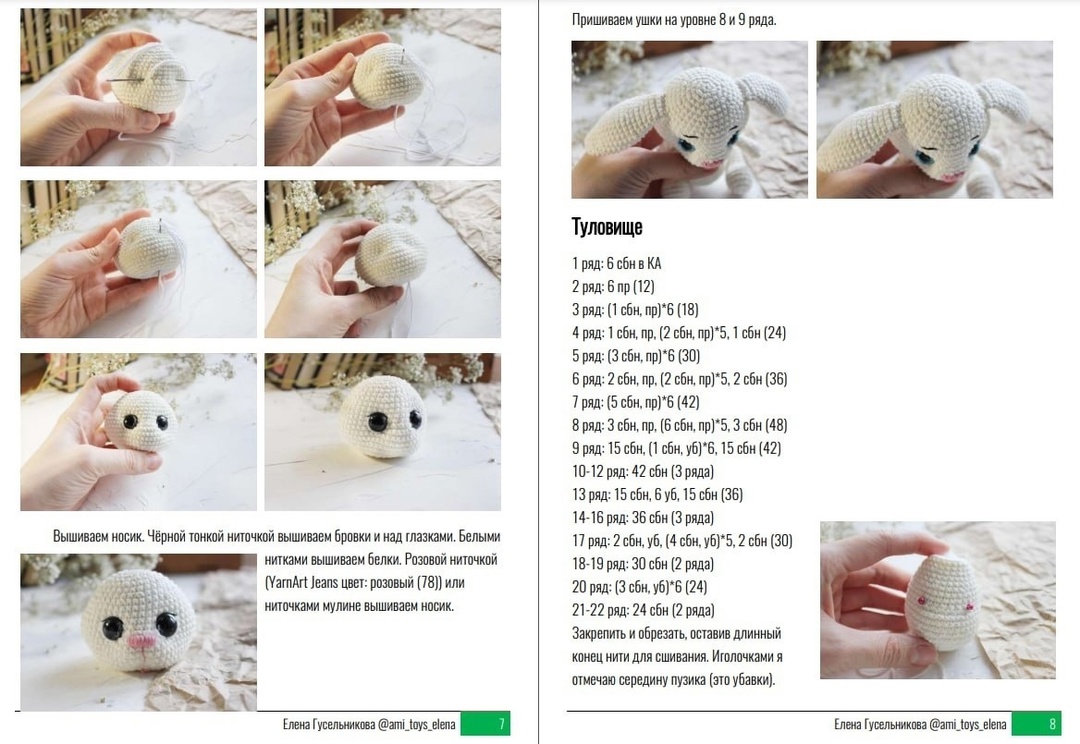 Вышиваем носик. Чёрной тонкой ниточкой вышиваем бровки и над глазками. Белыми нитками вышиваем белки. Розовой ниточкой (YarnArt Jeans цвет: розовый (78)) или ниточками мулине вышиваем носик.

Елена Гусельникова @ami_toys_elena 7

Пришиваем ушки на уровне 8 и 9 ряда.

Туловище

1 ряд: 6 сбн в КА
2 ряд: 6 пр (12)
3 ряд: (1 сбн, пр)*6 (18)
4 ряд: 1 сбн, пр, (2 сбн, пр)*5, 1 сбн (24)
5 ряд: (3 сбн, пр)*6 (30)
6 ряд: 2 сбн, пр, (2 сбн, пр)*5, 2 сбн (36)
7 ряд: (5 сбн, пр)*6 (42)
8 ряд: 3 сбн, пр, (6 сбн, пр)*5, 3 сбн (48)
9 ряд: 15 сбн, (1 сбн, уб)*6, 15 сбн (42)
10-12 ряд: 42 сбн (3 ряда)
13 ряд: 15 сбн, 6 уб, 15 сбн (36)
14-16 ряд: 36 сбн (3 ряда)
17 ряд: 2 сбн, уб, (4 сбн, уб)*5, 2 сбн (30)
18-19 ряд: 30 сбн (2 ряда)
20 ряд: (3 сбн, уб)*6 (24)
21-22 ряд: 24 сбн (2 ряда)
Закрепить и обрезать, оставив длинный конец нити для сшивания. Иголочками я отмечаю середину пузика (это убавки).

Елена Гусельникова @ami_toys_elena 8