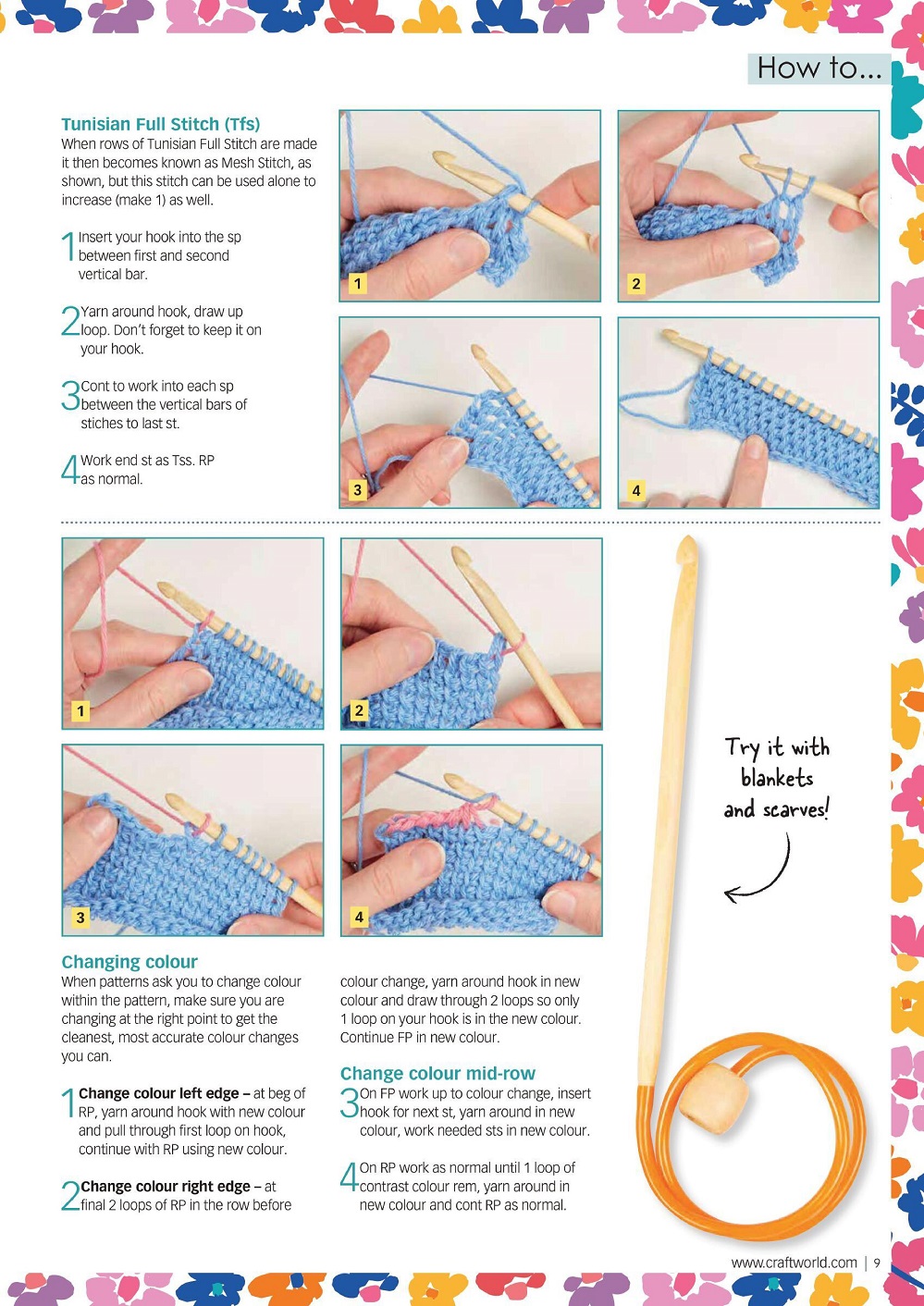 How to...

Tunisian Full Stitch (Tfs)
When rows of Tunisian Full Stitch are made it then becomes known as Mesh Stitch, as shown, but this stitch can be used alone to increase (make 1) as well.

1 Insert your hook into the sp between first and second vertical bar.

2 Yarn around hook, draw up loop. Don't forget to keep it on your hook.

3 Cont to work into each sp between the vertical bars of stiches to last st.

4 Work end st as Tss. RP as normal.

1

2

3

4

1

2

3

4

Try it with blankets and scarves!

Changing colour
When patterns ask you to change colour within the pattern, make sure you are changing at the right point to get the cleanest, most accurate colour changes you can.

1 Change colour left edge – at beg of RP, yarn around hook with new colour and pull through first loop on hook, continue with RP using new colour.

2 Change colour right edge – at final 2 loops of RP in the row before colour change, yarn around hook in new colour and draw through 2 loops so only 1 loop on your hook is in the new colour. Continue FP in new colour.

Change colour mid-row
3 On FP work up to colour change, insert hook for next st, yarn around in new colour, work needed sts in new colour.

4 On RP work as normal until 1 loop of contrast colour rem, yarn around in new colour and cont RP as normal.

www.craftworld.com | 9