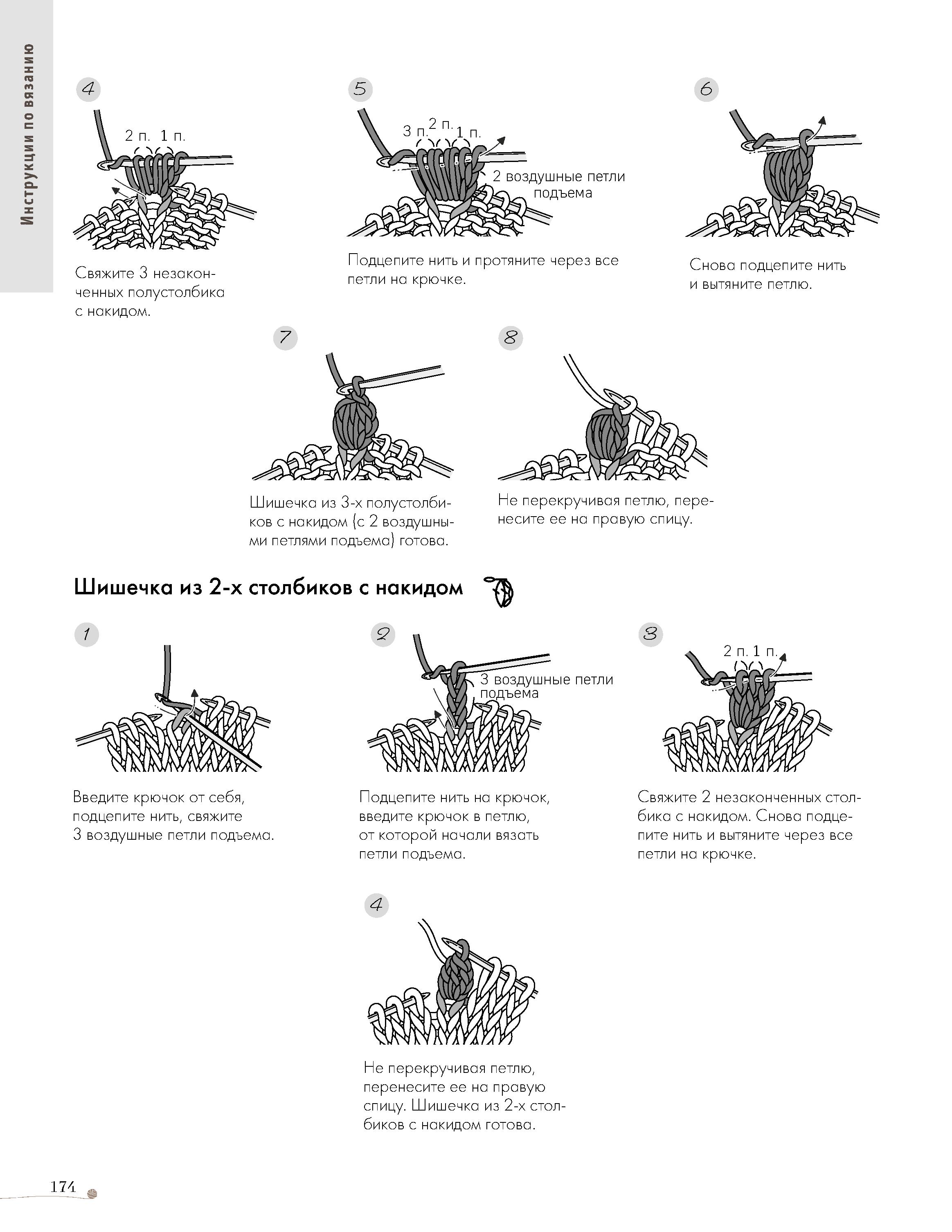 Инструкции по вязанию

4

2 п. 1 п.

Свяжите 3 незаконченных полустолбика с накидом.

5

3 п. 2 п. 1 п.

2 воздушные петли подъема

Подцепите нить и протяните через все петли на крючке.

6

Снова подцепите нить и вытяните петлю.

7

Шишечка из 3-х полустолбиков с накидом (с 2 воздушными петлями подъема) готова.

8

Не перекручивая петлю, перенесите ее на правую спицу.

Шишечка из 2-х столбиков с накидом

1

Введите крючок от себя, подцепите нить, свяжите 3 воздушные петли подъема.

2

3 воздушные петли подъема

Подцепите нить на крючок, введите крючок в петлю, от которой начали вязать петли подъема.

3

2 п. 1 п.

Свяжите 2 незаконченных столбика с накидом. Снова подцепите нить и вытяните через все петли на крючке.

4

Не перекручивая петлю, перенесите ее на правую спицу. Шишечка из 2-х столбиков с накидом готова.

174