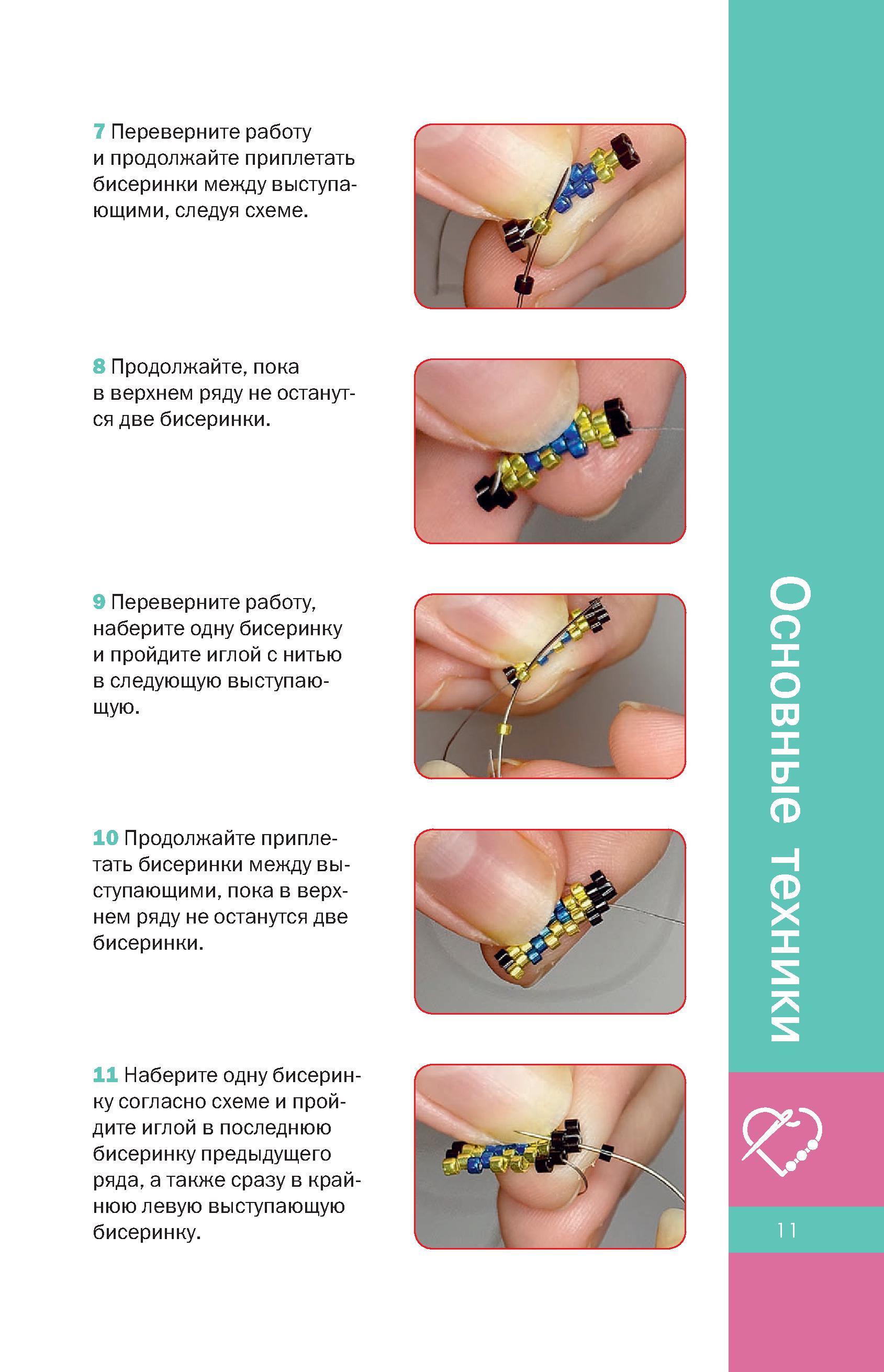 7 Переверните работу и продолжайте приплетать бисеринки между выступающими, следуя схеме.

8 Продолжайте, пока в верхнем ряду не останутся две бисеринки.

9 Переверните работу, наберите одну бисеринку и пройдите иглой с нитью в следующую выступающую.

10 Продолжайте приплетать бисеринки между выступающими, пока в верхнем ряду не останутся две бисеринки.

11 Наберите одну бисеринку согласно схеме и пройдите иглой в последнюю бисеринку предыдущего ряда, а также сразу в крайнюю левую выступающую бисеринку.

Основные техники

11