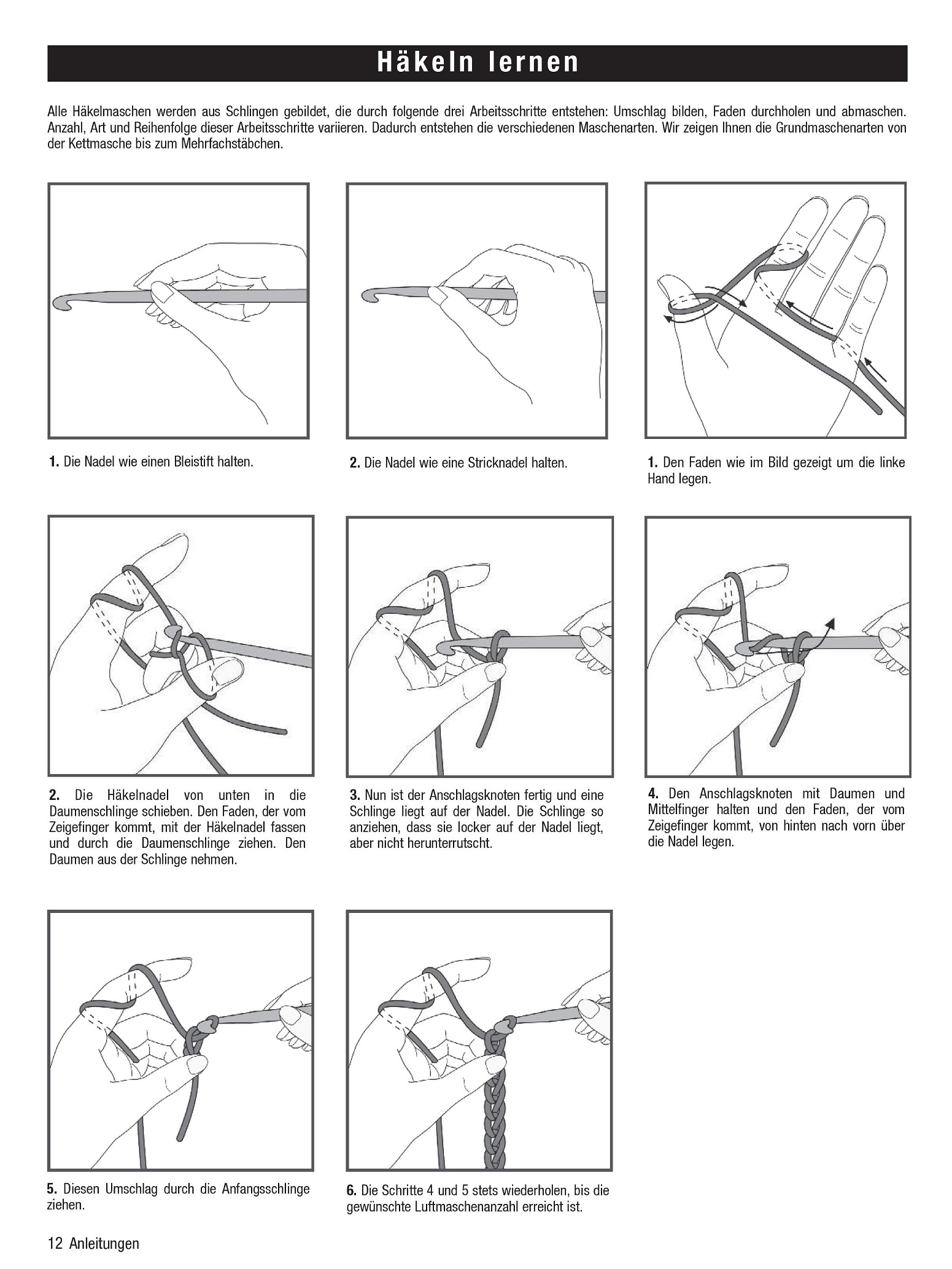 Häkeln lernen

Alle Häkelmaschen werden aus Schlingen gebildet, die durch folgende drei Arbeitsschritte entstehen: Umschlag bilden, Faden durchholen und abmaschen. Anzahl, Art und Reihenfolge dieser Arbeitsschritte variieren. Dadurch entstehen die verschiedenen Maschenarten. Wir zeigen Ihnen die Grundmaschenarten von der Kettmasche bis zum Mehrfachstäbchen.

1. Die Nadel wie einen Bleistift halten.

2. Die Nadel wie eine Stricknadel halten.

1. Den Faden wie im Bild gezeigt um die linke Hand legen.

2. Die Häkelnadel von unten in die Daumenschlinge schieben. Den Faden, der vom Zeigefinger kommt, mit der Häkelnadel fassen und durch die Daumenschlinge ziehen. Den Daumen aus der Schlinge nehmen.

3. Nun ist der Anschlagsknoten fertig und eine Schlinge liegt auf der Nadel. Die Schlinge so anziehen, dass sie locker auf der Nadel liegt, aber nicht herunterrutscht.

4. Den Anschlagsknoten mit Daumen und Mittelfinger halten und den Faden, der vom Zeigefinger kommt, von hinten nach vorn über die Nadel legen.

5. Diesen Umschlag durch die Anfangsschlinge ziehen.

6. Die Schritte 4 und 5 stets wiederholen, bis die gewünschte Luftmaschenanzahl erreicht ist.

12 Anleitungen