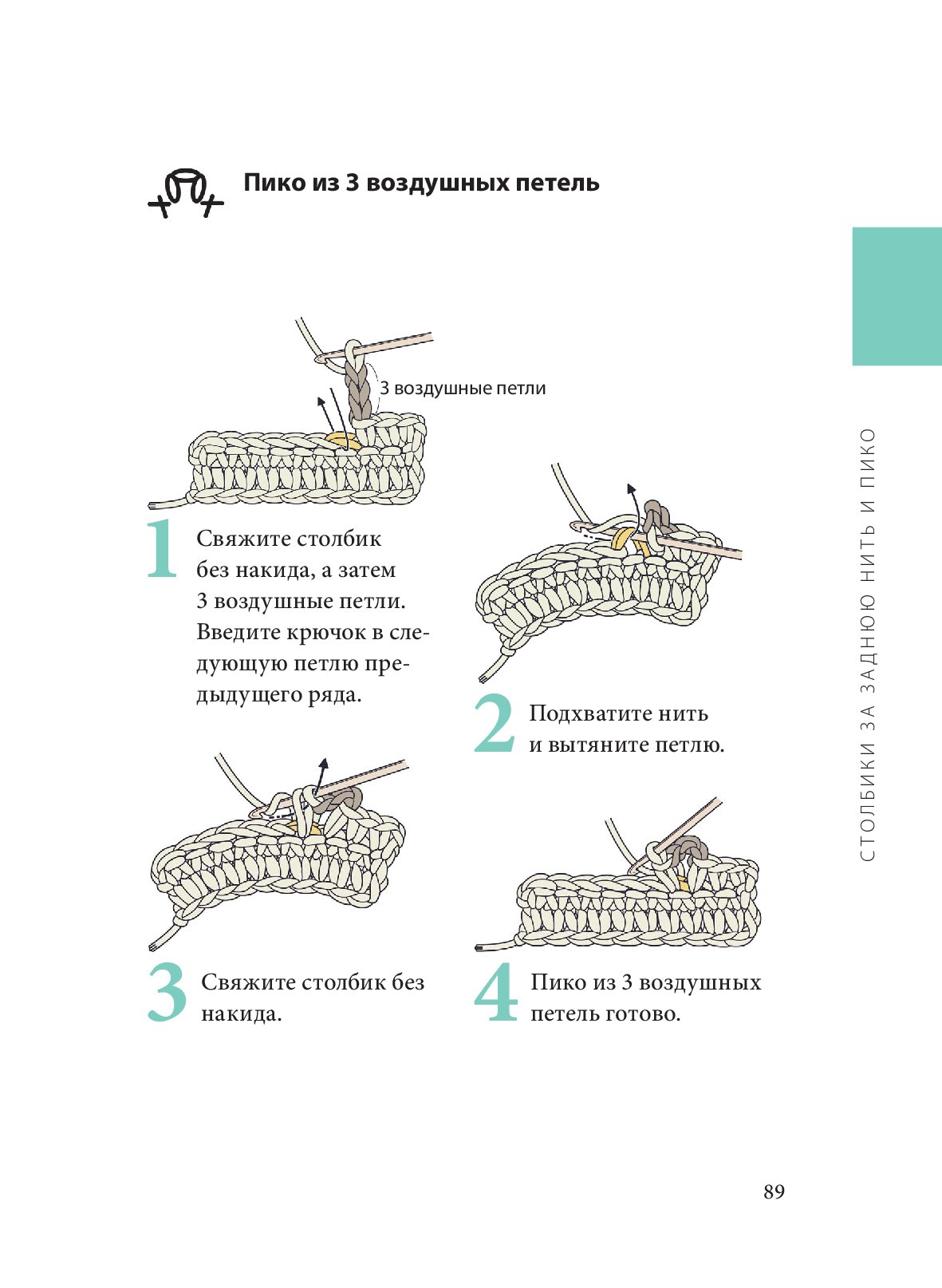 Пико из 3 воздушных петель

3 воздушные петли

1 Свяжите столбик без накида, а затем 3 воздушные петли. Введите крючок в следующую петлю предыдущего ряда.

2 Подхватите нить и вытяните петлю.

3 Свяжите столбик без накида.

4 Пико из 3 воздушных петель готово.

СТОЛБИКИ ЗА ЗАДНЮЮ НИТЬ И ПИКО

89