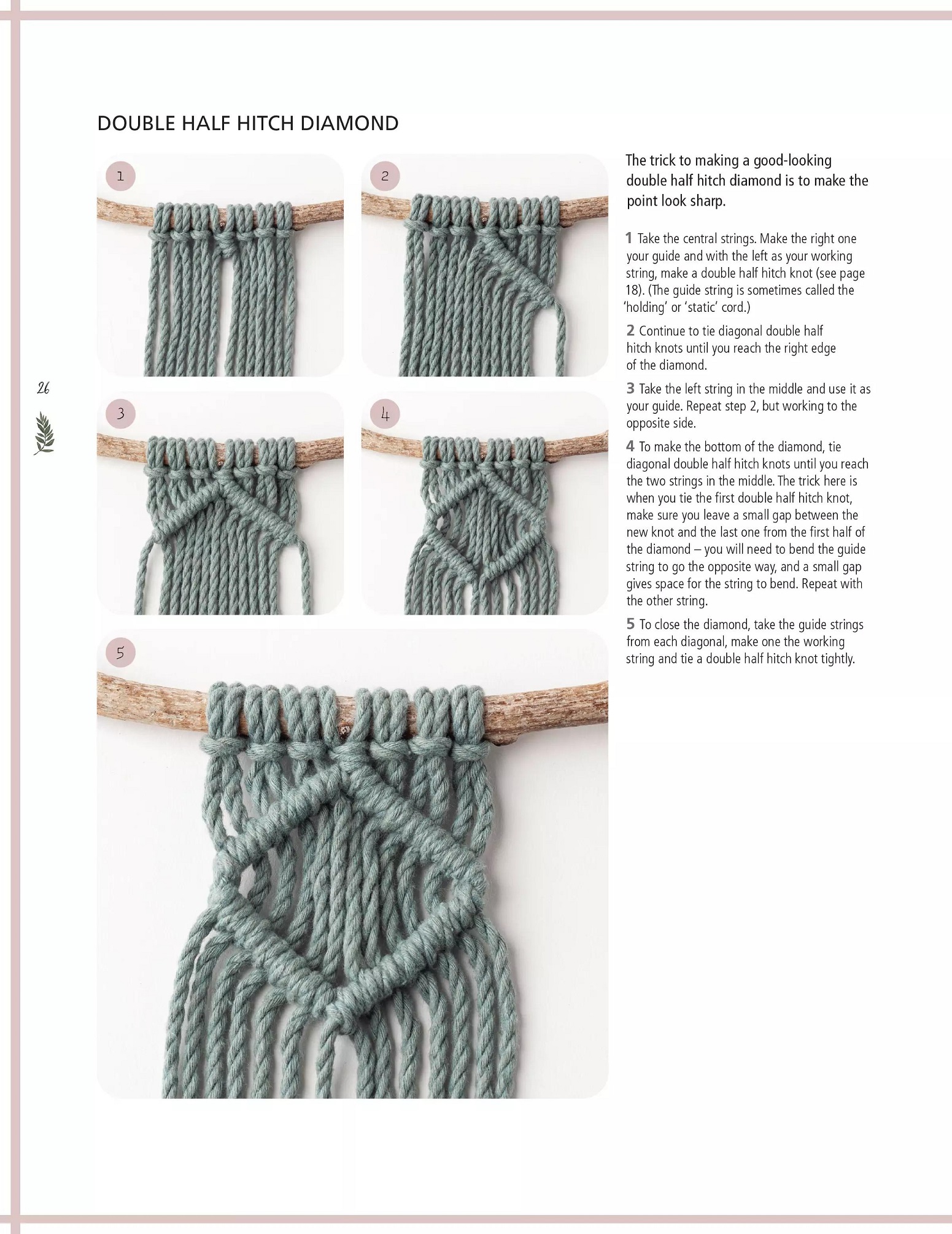 DOUBLE HALF HITCH DIAMOND

1

2

3

4

5

26

The trick to making a good-looking double half hitch diamond is to make the point look sharp.

1 Take the central strings. Make the right one your guide and with the left as your working string, make a double half hitch knot (see page 18). (The guide string is sometimes called the 'holding' or 'static' cord.)

2 Continue to tie diagonal double half hitch knots until you reach the right edge of the diamond.

3 Take the left string in the middle and use it as your guide. Repeat step 2, but working to the opposite side.

4 To make the bottom of the diamond, tie diagonal double half hitch knots until you reach the two strings in the middle. The trick here is when you tie the first double half hitch knot, make sure you leave a small gap between the new knot and the last one from the first half of the diamond – you will need to bend the guide string to go the opposite way, and a small gap gives space for the string to bend. Repeat with the other string.

5 To close the diamond, take the guide strings from each diagonal, make one the working string and tie a double half hitch knot tightly.