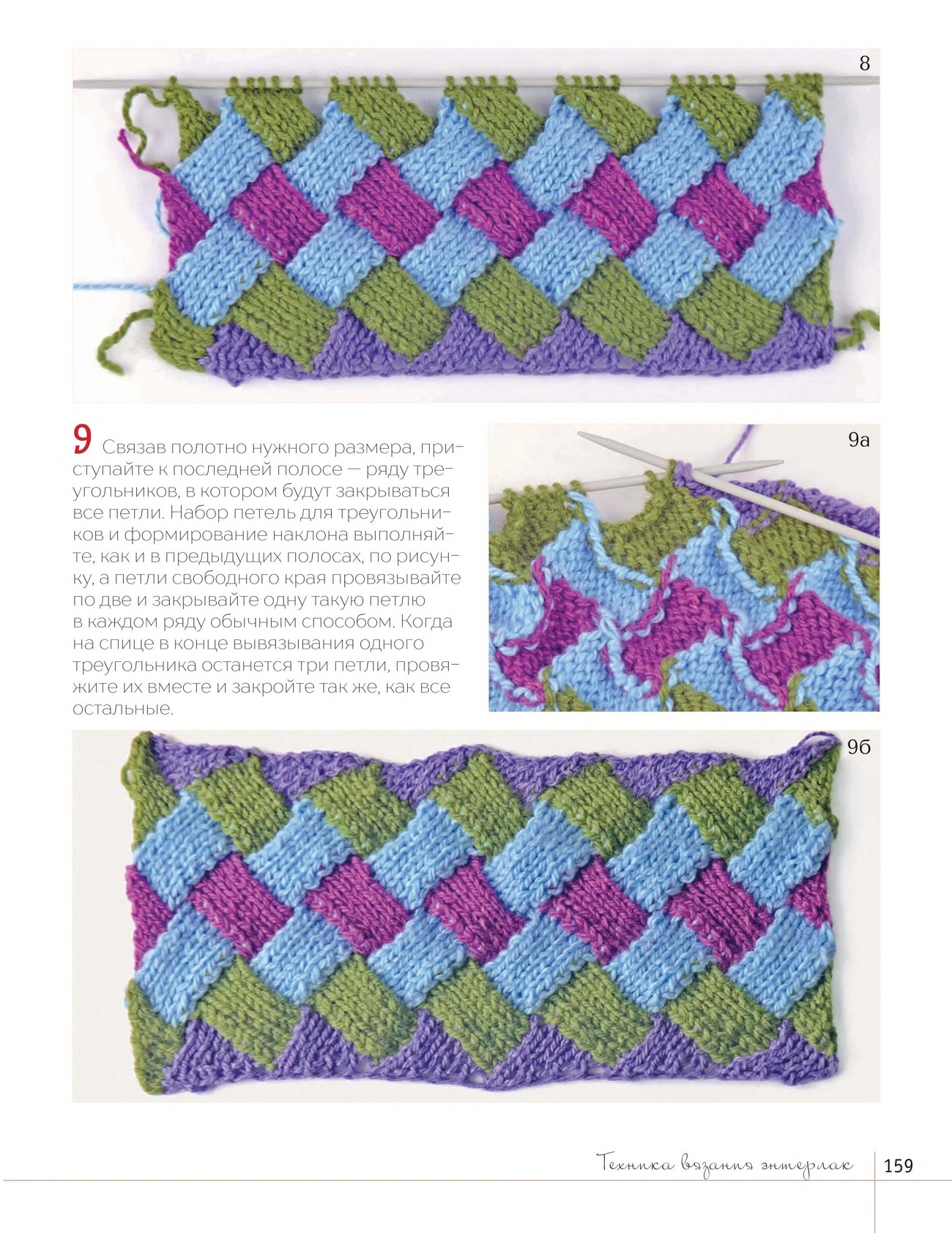 8

9 Связав полотно нужного размера, приступайте к последней полосе — ряду треугольников, в котором будут закрываться все петли. Набор петель для треугольников и формирование наклона выполняйте, как и в предыдущих полосах, по рисунку, а петли свободного края провязывайте по две и закрывайте одну такую петлю в каждом ряду обычным способом. Когда на спице в конце вывязывания одного треугольника останется три петли, провяжите их вместе и закройте так же, как все остальные.

9а

9б

Техника вязания энтерлак 159