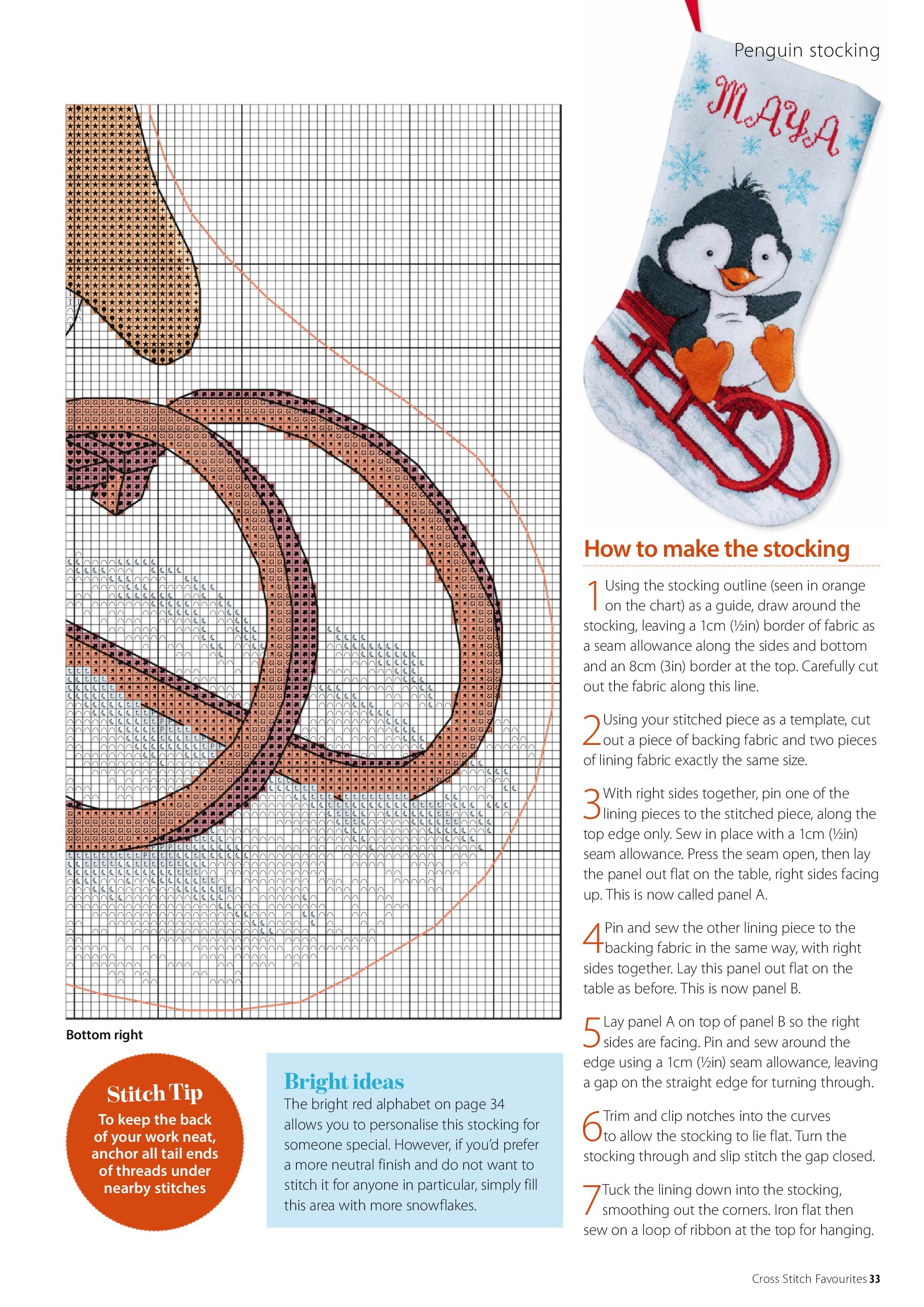 Penguin stocking

MAYA

Bottom right

Stitch Tip
To keep the back of your work neat, anchor all tail ends of threads under nearby stitches

Bright ideas
The bright red alphabet on page 34 allows you to personalise this stocking for someone special. However, if you'd prefer a more neutral finish and do not want to stitch it for anyone in particular, simply fill this area with more snowflakes.

How to make the stocking

1 Using the stocking outline (seen in orange on the chart) as a guide, draw around the stocking, leaving a 1cm (½in) border of fabric as a seam allowance along the sides and bottom and an 8cm (3in) border at the top. Carefully cut out the fabric along this line.

2 Using your stitched piece as a template, cut out a piece of backing fabric and two pieces of lining fabric exactly the same size.

3 With right sides together, pin one of the lining pieces to the stitched piece, along the top edge only. Sew in place with a 1cm (½in) seam allowance. Press the seam open, then lay the panel out flat on the table, right sides facing up. This is now called panel A.

4 Pin and sew the other lining piece to the backing fabric in the same way, with right sides together. Lay this panel out flat on the table as before. This is now panel B.

5 Lay panel A on top of panel B so the right sides are facing. Pin and sew around the edge using a 1cm (½in) seam allowance, leaving a gap on the straight edge for turning through.

6 Trim and clip notches into the curves to allow the stocking to lie flat. Turn the stocking through and slip stitch the gap closed.

7 Tuck the lining down into the stocking, smoothing out the corners. Iron flat then sew on a loop of ribbon at the top for hanging.

Cross Stitch Favourites 33