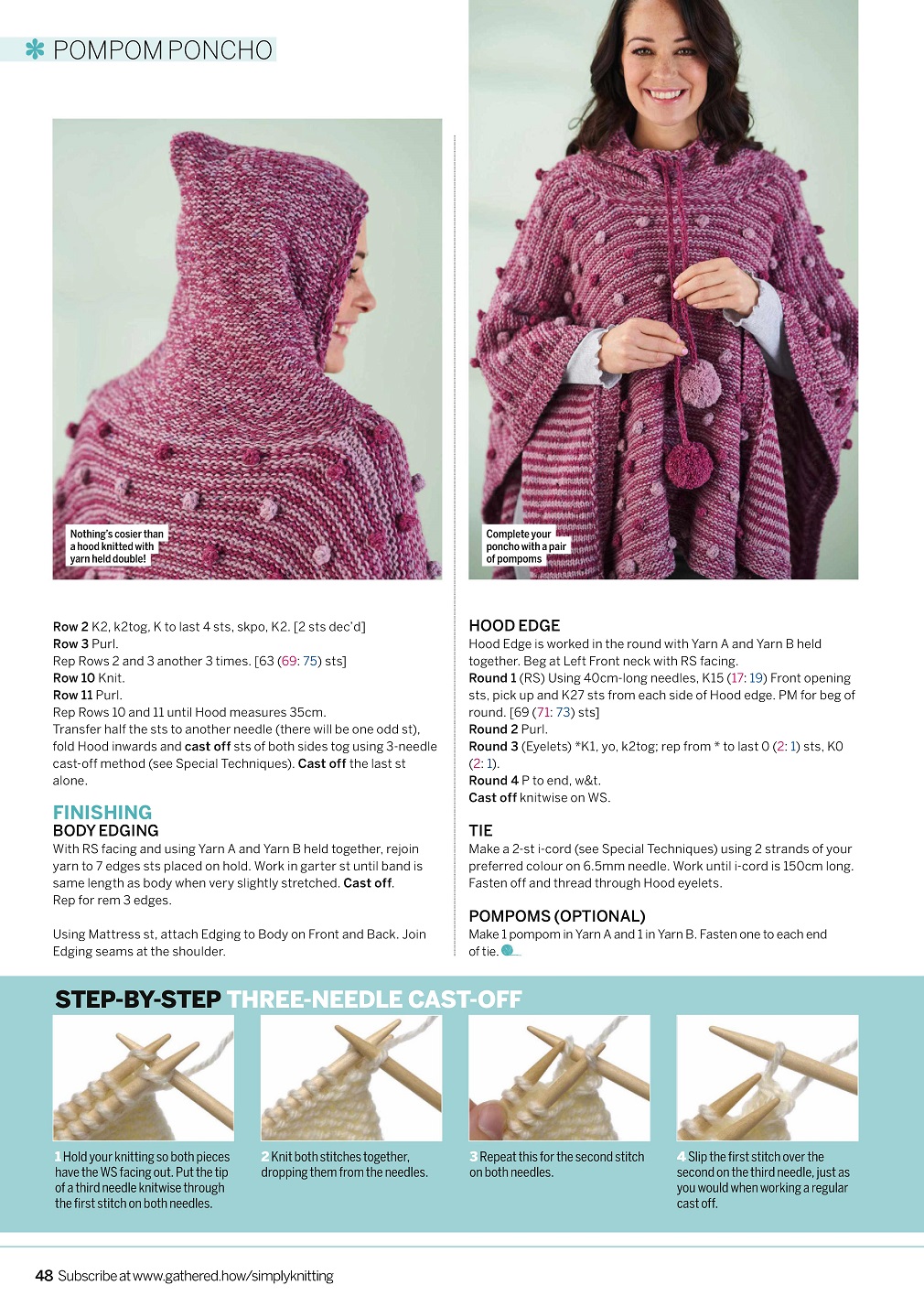 POMPOM PONCHO

Nothing's cosier than a hood knitted with yarn held double!

Complete your poncho with a pair of pompoms

Row 2 K2, k2tog, K to last 4 sts, skpo, K2. [2 sts dec'd]
Row 3 Purl.
Rep Rows 2 and 3 another 3 times. [63 (69: 75) sts]
Row 10 Knit.
Row 11 Purl.
Rep Rows 10 and 11 until Hood measures 35cm.
Transfer half the sts to another needle (there will be one odd st), fold Hood inwards and cast off sts of both sides tog using 3-needle cast-off method (see Special Techniques). Cast off the last st alone.

FINISHING
BODY EDGING
With RS facing and using Yarn A and Yarn B held together, rejoin yarn to 7 edges sts placed on hold. Work in garter st until band is same length as body when very slightly stretched. Cast off.
Rep for rem 3 edges.

Using Mattress st, attach Edging to Body on Front and Back. Join Edging seams at the shoulder.

HOOD EDGE
Hood Edge is worked in the round with Yarn A and Yarn B held together. Beg at Left Front neck with RS facing.
Round 1 (RS) Using 40cm-long needles, K15 (17: 19) Front opening sts, pick up and K27 sts from each side of Hood edge. PM for beg of round. [69 (71: 73) sts]
Round 2 Purl.
Round 3 (Eyelets) *K1, yo, k2tog; rep from * to last 0 (2: 1) sts, K0 (2: 1).
Round 4 P to end, w&t.
Cast off knitwise on WS.

TIE
Make a 2-st i-cord (see Special Techniques) using 2 strands of your preferred colour on 6.5mm needle. Work until i-cord is 150cm long. Fasten off and thread through Hood eyelets.

POMPOMS (OPTIONAL)
Make 1 pompom in Yarn A and 1 in Yarn B. Fasten one to each end of tie.

STEP-BY-STEP THREE-NEEDLE CAST-OFF

1 Hold your knitting so both pieces have the WS facing out. Put the tip of a third needle knitwise through the first stitch on both needles.

2 Knit both stitches together, dropping them from the needles.

3 Repeat this for the second stitch on both needles.

4 Slip the first stitch over the second on the third needle, just as you would when working a regular cast off.

48 Subscribe at www.gathered.how/simplyknitting