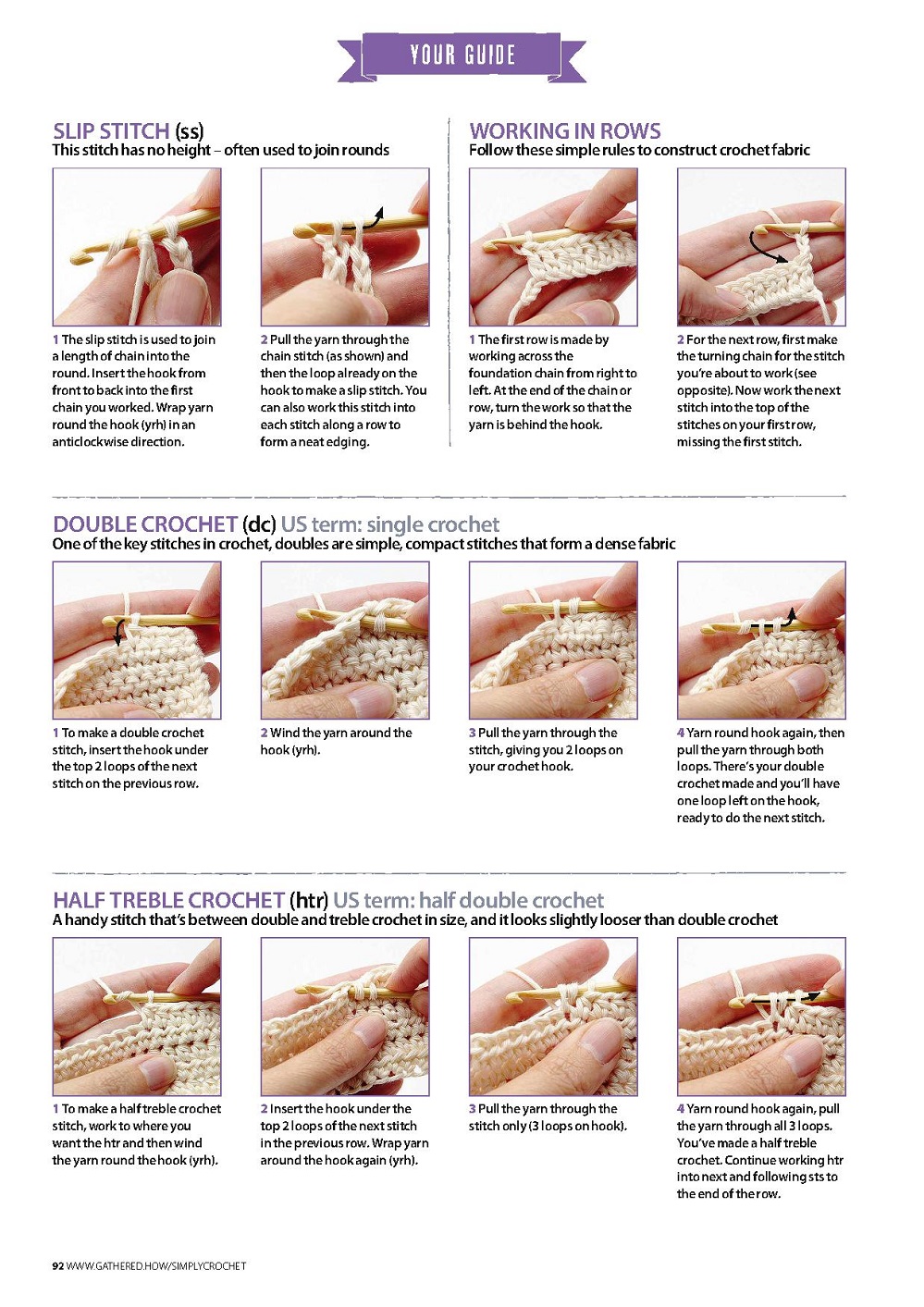 YOUR GUIDE

SLIP STITCH (ss)
This stitch has no height – often used to join rounds

1 The slip stitch is used to join a length of chain into the round. Insert the hook from front to back into the first chain you worked. Wrap yarn round the hook (yrh) in an anticlockwise direction.

2 Pull the yarn through the chain stitch (as shown) and then the loop already on the hook to make a slip stitch. You can also work this stitch into each stitch along a row to form a neat edging.

WORKING IN ROWS
Follow these simple rules to construct crochet fabric

1 The first row is made by working across the foundation chain from right to left. At the end of the chain or row, turn the work so that the yarn is behind the hook.

2 For the next row, first make the turning chain for the stitch you're about to work (see opposite). Now work the next stitch into the top of the stitches on your first row, missing the first stitch.

DOUBLE CROCHET (dc) US term: single crochet
One of the key stitches in crochet, doubles are simple, compact stitches that form a dense fabric

1 To make a double crochet stitch, insert the hook under the top 2 loops of the next stitch on the previous row.

2 Wind the yarn around the hook (yrh).

3 Pull the yarn through the stitch, giving you 2 loops on your crochet hook.

4 Yarn round hook again, then pull the yarn through both loops. There's your double crochet made and you'll have one loop left on the hook, ready to do the next stitch.

HALF TREBLE CROCHET (htr) US term: half double crochet
A handy stitch that's between double and treble crochet in size, and it looks slightly looser than double crochet

1 To make a half treble crochet stitch, work to where you want the htr and then wind the yarn round the hook (yrh).

2 Insert the hook under the top 2 loops of the next stitch in the previous row. Wrap yarn around the hook again (yrh).

3 Pull the yarn through the stitch only (3 loops on hook).

4 Yarn round hook again, pull the yarn through all 3 loops. You've made a half treble crochet. Continue working htr into next and following sts to the end of the row.

92 WWW.GATHERED.HOW/SIMPLYCROCHET