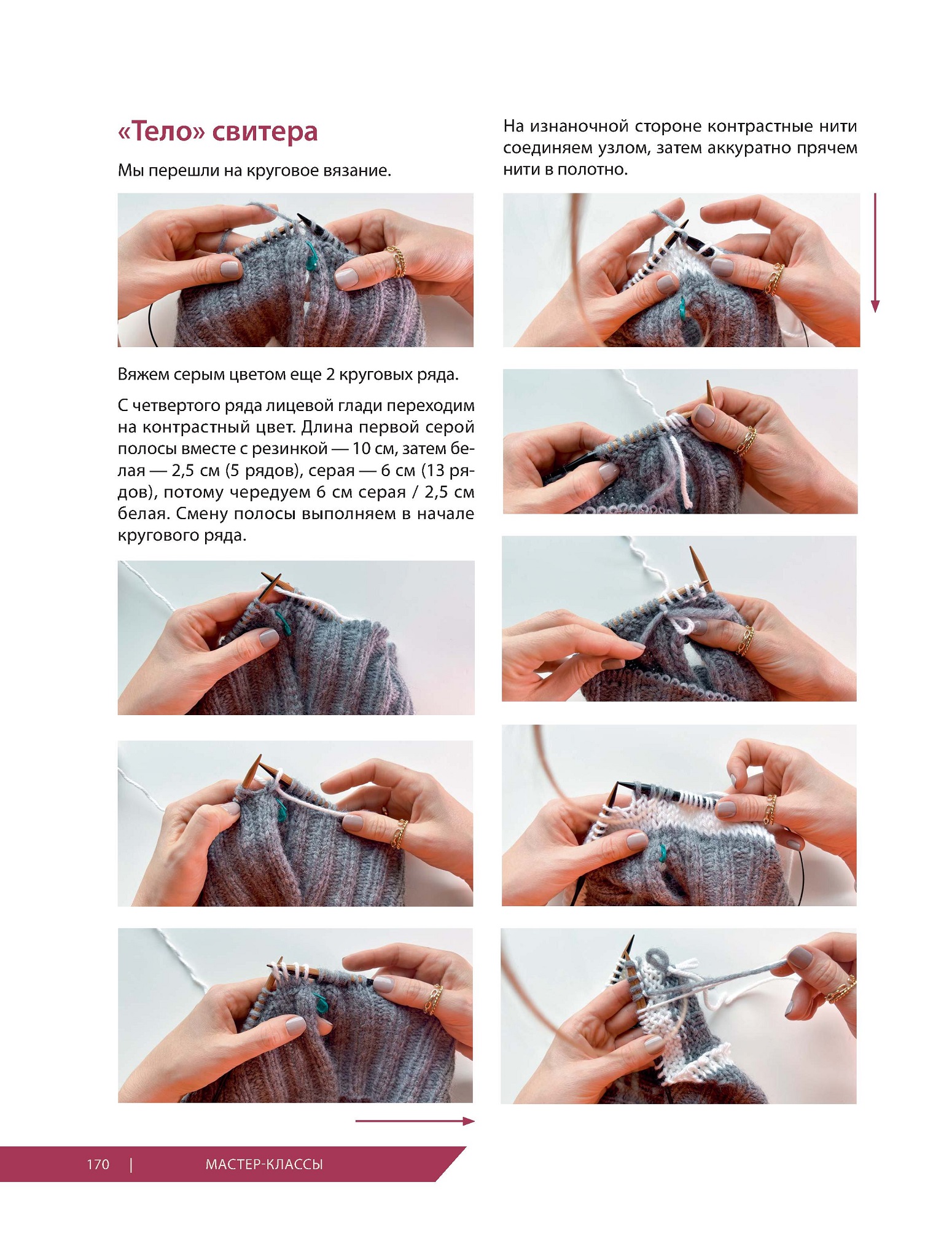 «Тело» свитера

Мы перешли на круговое вязание.

Вяжем серым цветом еще 2 круговых ряда.

С четвертого ряда лицевой глади переходим на контрастный цвет. Длина первой серой полосы вместе с резинкой — 10 см, затем белая — 2,5 см (5 рядов), серая — 6 см (13 рядов), потому чередуем 6 см серая / 2,5 см белая. Смену полосы выполняем в начале кругового ряда.

На изнаночной стороне контрастные нити соединяем узлом, затем аккуратно прячем нити в полотно.

170 | МАСТЕР-КЛАССЫ