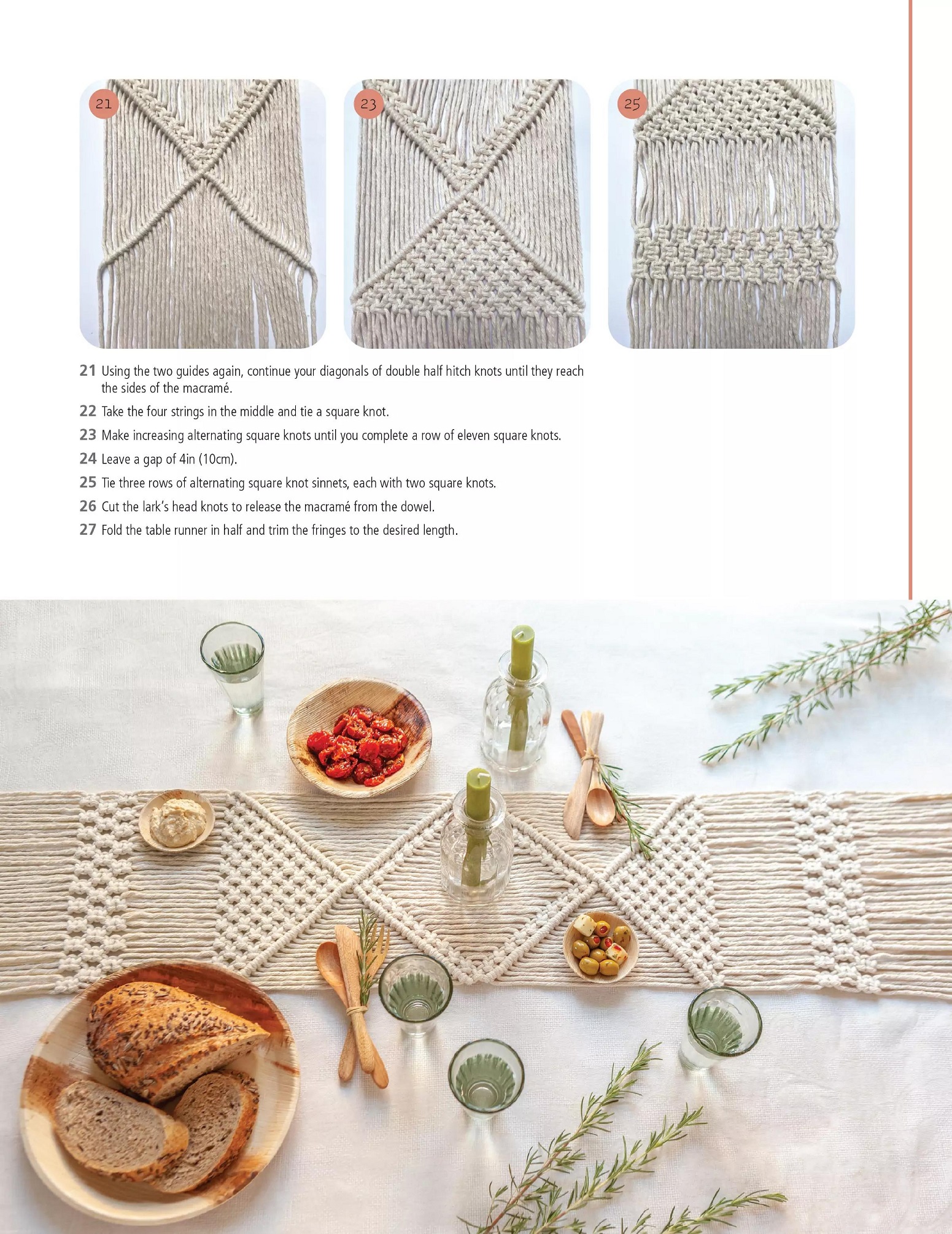 21

23

25

21 Using the two guides again, continue your diagonals of double half hitch knots until they reach the sides of the macramé.

22 Take the four strings in the middle and tie a square knot.

23 Make increasing alternating square knots until you complete a row of eleven square knots.

24 Leave a gap of 4in (10cm).

25 Tie three rows of alternating square knot sinnets, each with two square knots.

26 Cut the lark's head knots to release the macramé from the dowel.

27 Fold the table runner in half and trim the fringes to the desired length.