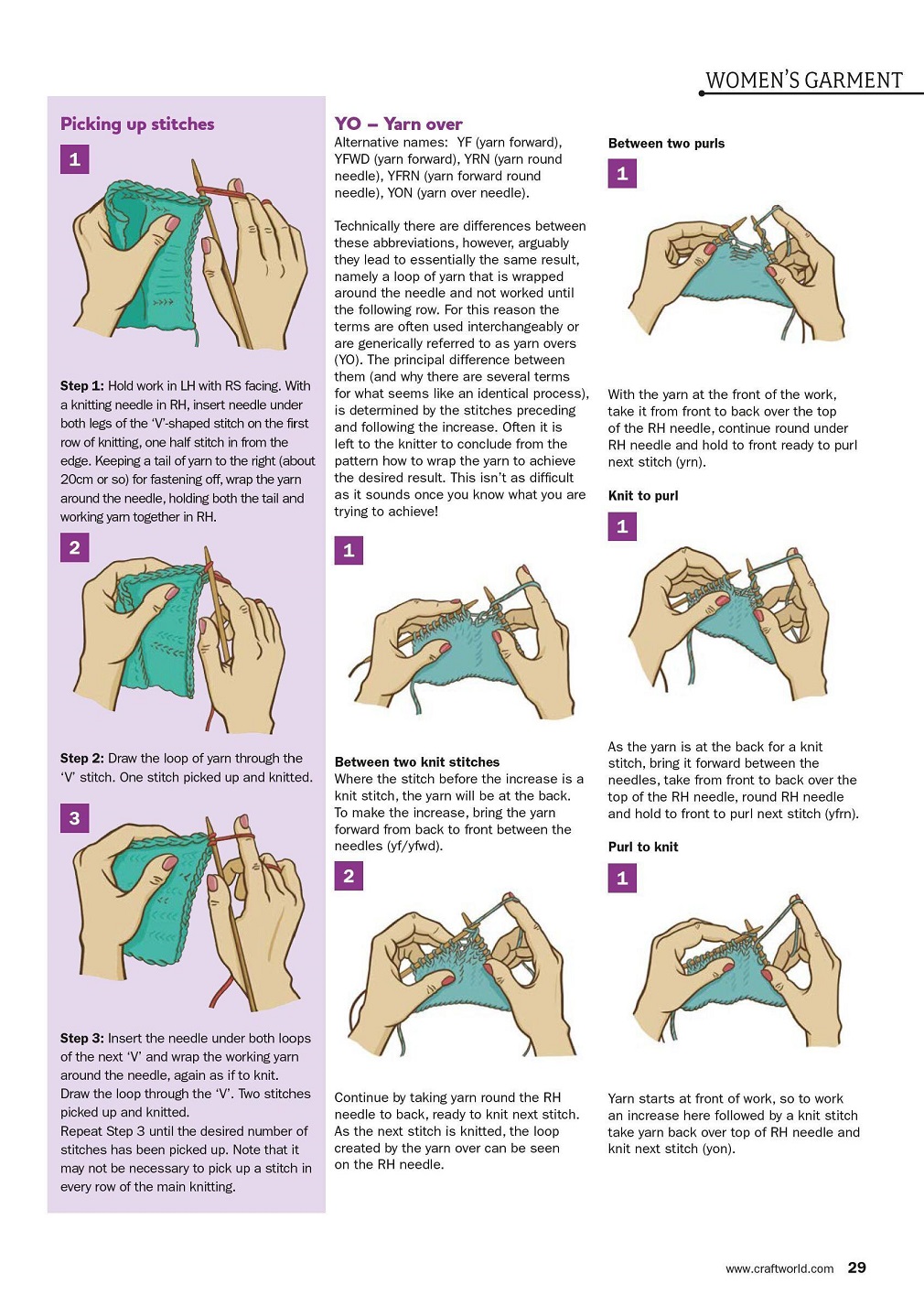 WOMEN'S GARMENT

Picking up stitches

1

Step 1: Hold work in LH with RS facing. With a knitting needle in RH, insert needle under both legs of the 'V'-shaped stitch on the first row of knitting, one half stitch in from the edge. Keeping a tail of yarn to the right (about 20cm or so) for fastening off, wrap the yarn around the needle, holding both the tail and working yarn together in RH.

2

Step 2: Draw the loop of yarn through the 'V' stitch. One stitch picked up and knitted.

3

Step 3: Insert the needle under both loops of the next 'V' and wrap the working yarn around the needle, again as if to knit. Draw the loop through the 'V'. Two stitches picked up and knitted.
Repeat Step 3 until the desired number of stitches has been picked up. Note that it may not be necessary to pick up a stitch in every row of the main knitting.

YO – Yarn over

Alternative names: YF (yarn forward), YFWD (yarn forward), YRN (yarn round needle), YFRN (yarn forward round needle), YON (yarn over needle).

Technically there are differences between these abbreviations, however, arguably they lead to essentially the same result, namely a loop of yarn that is wrapped around the needle and not worked until the following row. For this reason the terms are often used interchangeably or are generically referred to as yarn overs (YO). The principal difference between them (and why there are several terms for what seems like an identical process), is determined by the stitches preceding and following the increase. Often it is left to the knitter to conclude from the pattern how to wrap the yarn to achieve the desired result. This isn't as difficult as it sounds once you know what you are trying to achieve!

1

Between two knit stitches
Where the stitch before the increase is a knit stitch, the yarn will be at the back. To make the increase, bring the yarn forward from back to front between the needles (yf/yfwd).

2

Continue by taking yarn round the RH needle to back, ready to knit next stitch. As the next stitch is knitted, the loop created by the yarn over can be seen on the RH needle.

Between two purls

1

With the yarn at the front of the work, take it from front to back over the top of the RH needle, continue round under RH needle and hold to front ready to purl next stitch (yrn).

Knit to purl

1

As the yarn is at the back for a knit stitch, bring it forward between the needles, take from front to back over the top of the RH needle, round RH needle and hold to front to purl next stitch (yfrn).

Purl to knit

1

Yarn starts at front of work, so to work an increase here followed by a knit stitch take yarn back over top of RH needle and knit next stitch (yon).

www.craftworld.com 29