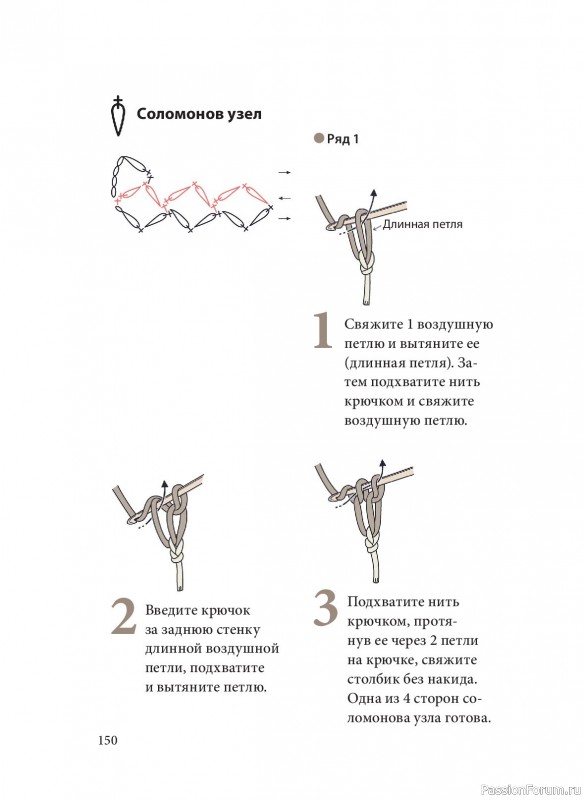 Соломонов узел

Ряд 1

Длинная петля

1 Свяжите 1 воздушную петлю и вытяните ее (длинная петля). Затем подхватите нить крючком и свяжите воздушную петлю.

2 Введите крючок за заднюю стенку длинной воздушной петли, подхватите и вытяните петлю.

3 Подхватите нить крючком, протянув ее через 2 петли на крючке, свяжите столбик без накида. Одна из 4 сторон соломонова узла готова.

150

PassionForum.ru