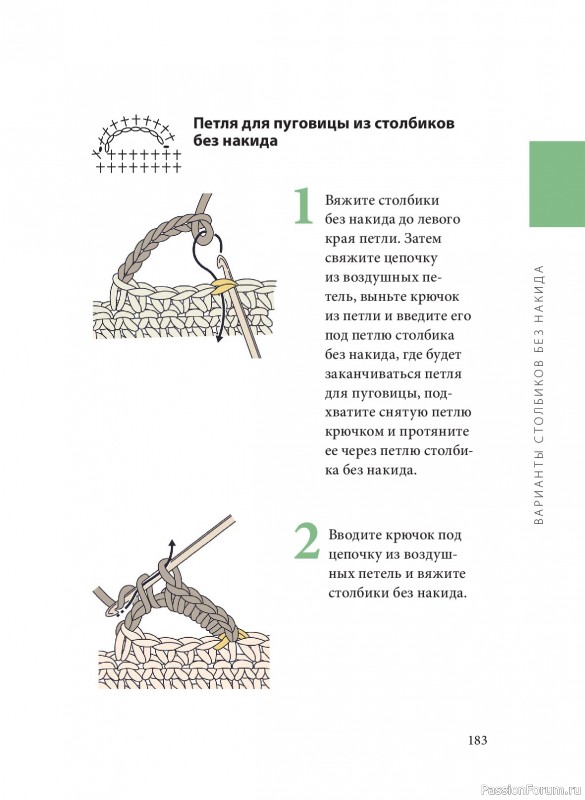 Петля для пуговицы из столбиков без накида

1 Вяжите столбики без накида до левого края петли. Затем свяжите цепочку из воздушных петель, выньте крючок из петли и введите его под петлю столбика без накида, где будет заканчиваться петля для пуговицы, подхватите снятую петлю крючком и протяните ее через петлю столбика без накида.

2 Вводите крючок под цепочку из воздушных петель и вяжите столбики без накида.

ВАРИАНТЫ СТОЛБИКОВ БЕЗ НАКИДА

183

PassionForum.ru