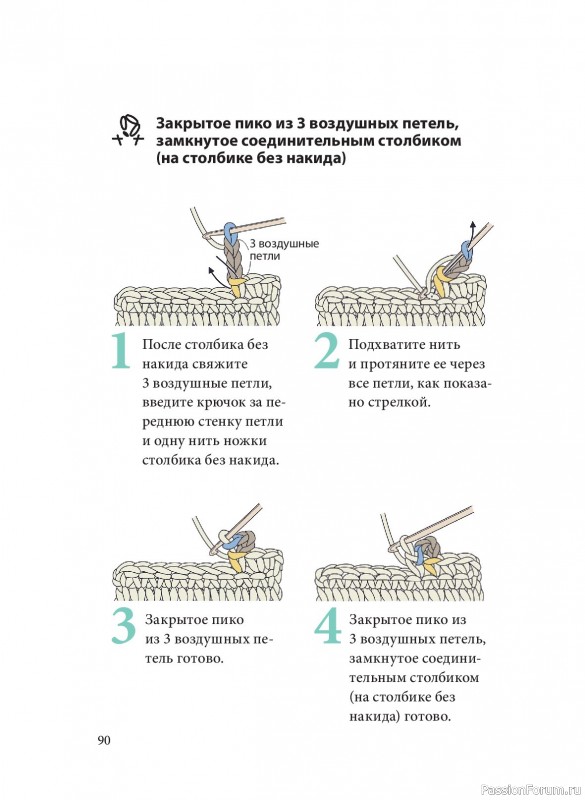 Закрытое пико из 3 воздушных петель, замкнутое соединительным столбиком (на столбике без накида)

3 воздушные петли

1 После столбика без накида свяжите 3 воздушные петли, введите крючок за переднюю стенку петли и одну нить ножки столбика без накида.

2 Подхватите нить и протяните ее через все петли, как показано стрелкой.

3 Закрытое пико из 3 воздушных петель готово.

4 Закрытое пико из 3 воздушных петель, замкнутое соединительным столбиком (на столбике без накида) готово.

90

PassionForum.ru