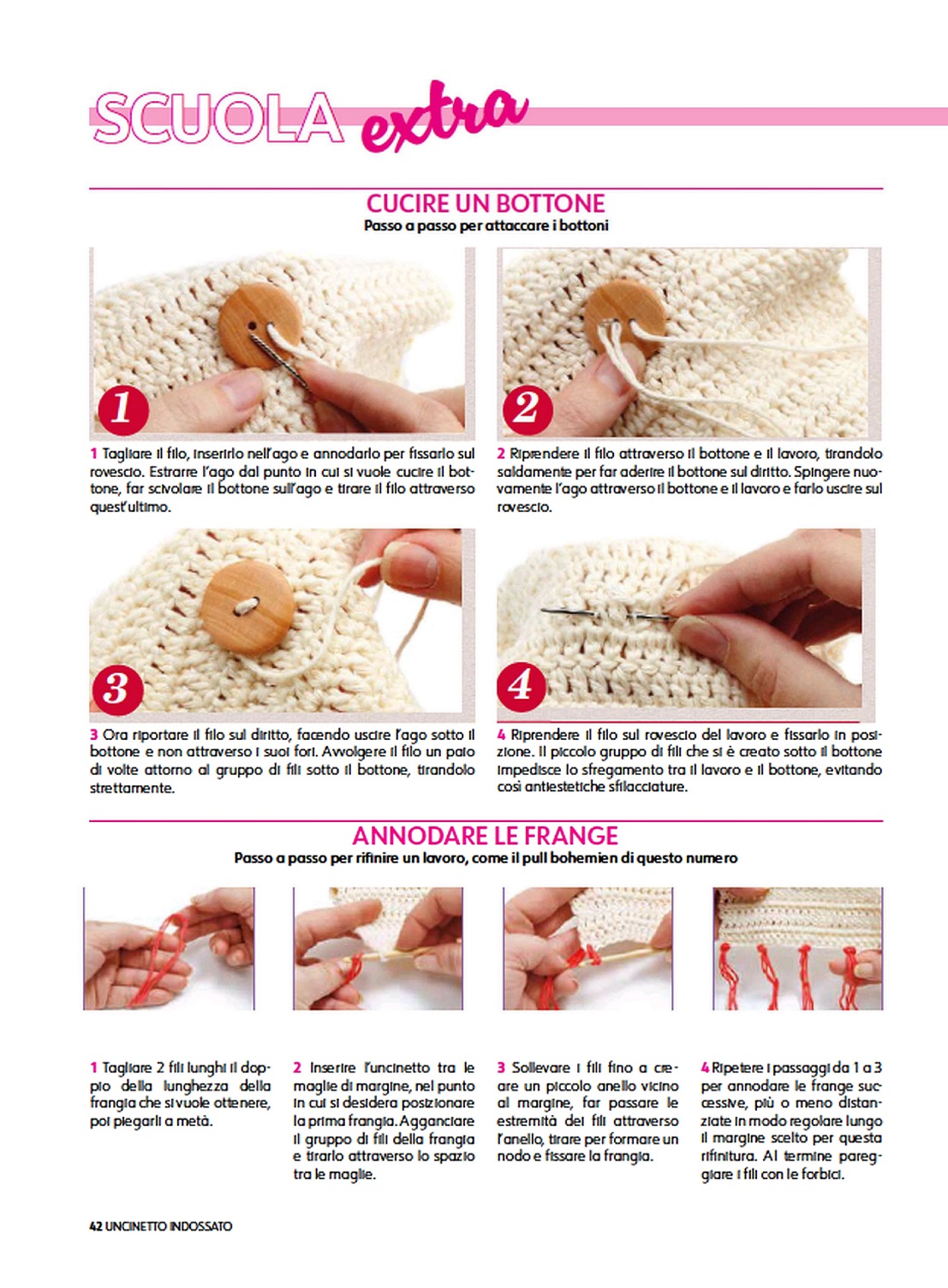 SCUOLA extra

CUCIRE UN BOTTONE
Passo a passo per attaccare i bottoni

1

2

1 Tagliare il filo, inserirlo nell'ago e annodarlo per fissarlo sul rovescio. Estrarre l'ago dal punto in cui si vuole cucire il bottone, far scivolare il bottone sull'ago e tirare il filo attraverso quest'ultimo.

2 Riprendere il filo attraverso il bottone e il lavoro, tirandolo saldamente per far aderire il bottone sul diritto. Spingere nuovamente l'ago attraverso il bottone e il lavoro e farlo uscire sul rovescio.

3

4

3 Ora riportare il filo sul diritto, facendo uscire l'ago sotto il bottone e non attraverso i suoi fori. Avvolgere il filo un paio di volte attorno al gruppo di fili sotto il bottone, tirandolo strettamente.

4 Riprendere il filo sul rovescio del lavoro e fissarlo in posizione. Il piccolo gruppo di fili che si è creato sotto il bottone impedisce lo sfregamento tra il lavoro e il bottone, evitando così antiestetiche sfilacciature.

ANNODARE LE FRANGE
Passo a passo per rifinire un lavoro, come il pull bohemien di questo numero

1 Tagliare 2 fili lunghi il doppio della lunghezza della frangia che si vuole ottenere, poi piegarli a metà.

2 Inserire l'uncinetto tra le maglie di margine, nel punto in cui si desidera posizionare la prima frangia. Agganciare il gruppo di fili della frangia e tirarlo attraverso lo spazio tra le maglie.

3 Sollevare i fili fino a creare un piccolo anello vicino al margine, far passare le estremità dei fili attraverso l'anello, tirare per formare un nodo e fissare la frangia.

4 Ripetere i passaggi da 1 a 3 per annodare le frange successive, più o meno distanziate in modo regolare lungo il margine scelto per questa rifinitura. Al termine pareggiare i fili con le forbici.

42 UNCINETTO INDOSSATO