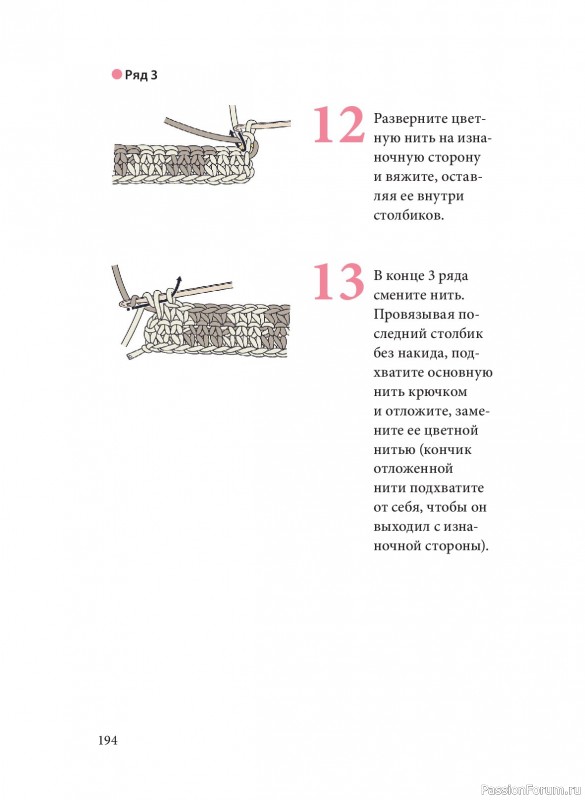 Ряд 3

12 Разверните цветную нить на изнаночную сторону и вяжите, оставляя ее внутри столбиков.

13 В конце 3 ряда смените нить. Провязывая последний столбик без накида, подхватите основную нить крючком и отложите, замените ее цветной нитью (кончик отложенной нити подхватите от себя, чтобы он выходил с изнаночной стороны).

194

PassionForum.ru