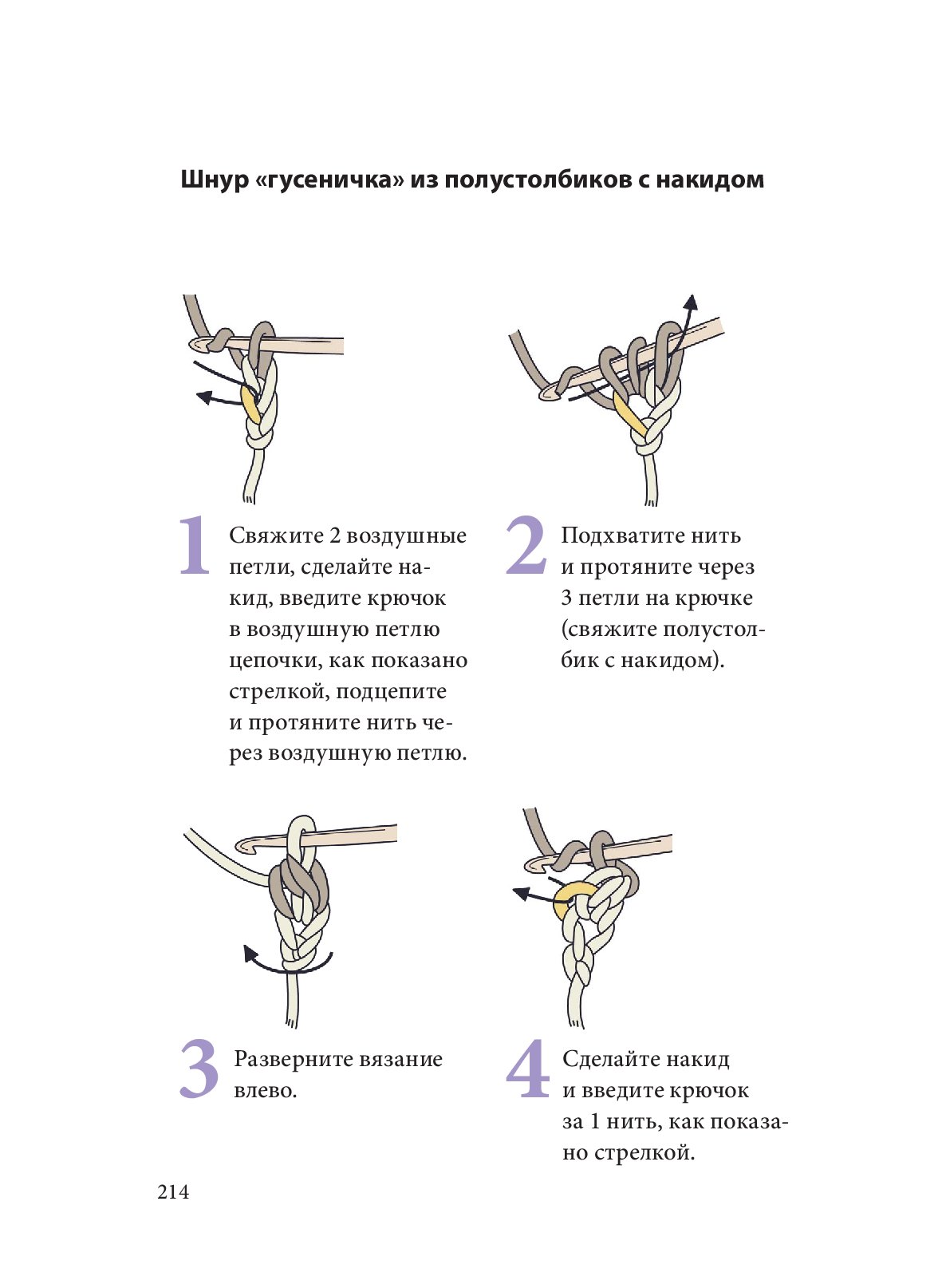 Шнур «гусеничка» из полустолбиков с накидом

1 Свяжите 2 воздушные петли, сделайте накид, введите крючок в воздушную петлю цепочки, как показано стрелкой, подцепите и протяните нить через воздушную петлю.

2 Подхватите нить и протяните через 3 петли на крючке (свяжите полустолбик с накидом).

3 Разверните вязание влево.

4 Сделайте накид и введите крючок за 1 нить, как показано стрелкой.

214