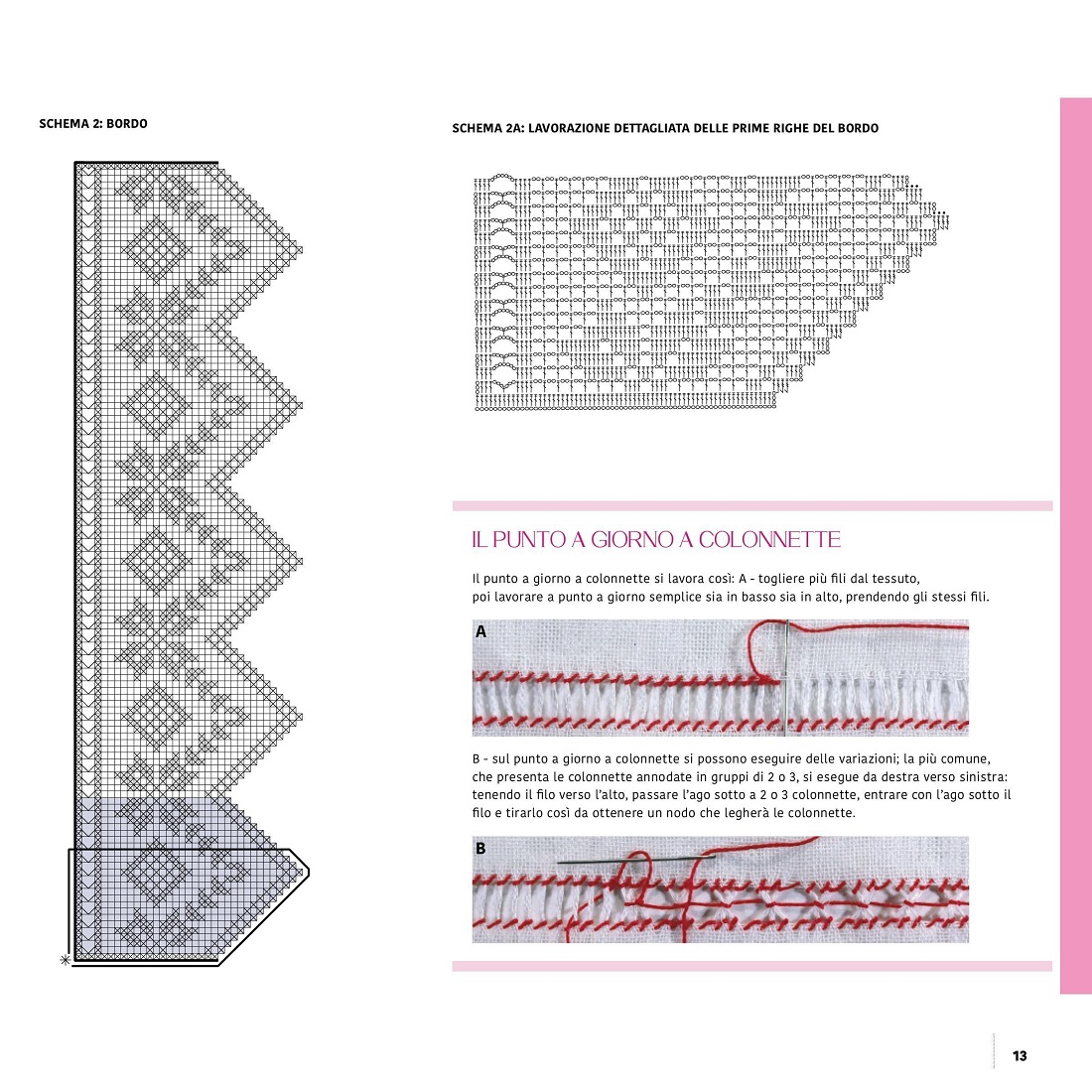 SCHEMA 2: BORDO

SCHEMA 2A: LAVORAZIONE DETTAGLIATA DELLE PRIME RIGHE DEL BORDO

IL PUNTO A GIORNO A COLONNETTE

Il punto a giorno a colonnette si lavora così: A - togliere più fili dal tessuto, poi lavorare a punto a giorno semplice sia in basso sia in alto, prendendo gli stessi fili.

A

B - sul punto a giorno a colonnette si possono eseguire delle variazioni; la più comune, che presenta le colonnette annodate in gruppi di 2 o 3, si esegue da destra verso sinistra: tenendo il filo verso l'alto, passare l'ago sotto a 2 o 3 colonnette, entrare con l'ago sotto il filo e tirarlo così da ottenere un nodo che legherà le colonnette.

B

13