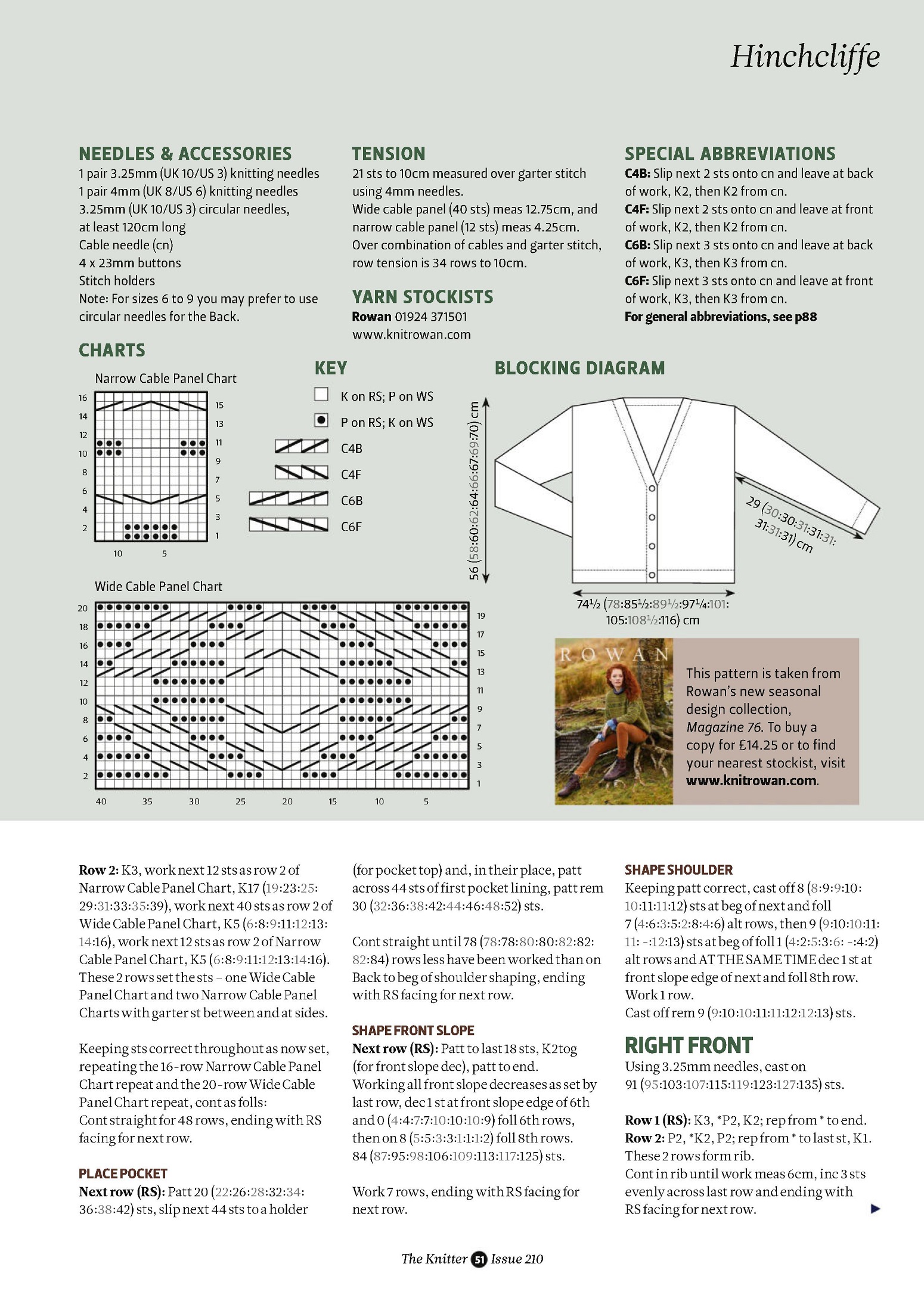 Hinchcliffe

NEEDLES & ACCESSORIES
1 pair 3.25mm (UK 10/US 3) knitting needles
1 pair 4mm (UK 8/US 6) knitting needles
3.25mm (UK 10/US 3) circular needles, at least 120cm long
Cable needle (cn)
4 x 23mm buttons
Stitch holders
Note: For sizes 6 to 9 you may prefer to use circular needles for the Back.

TENSION
21 sts to 10cm measured over garter stitch using 4mm needles.
Wide cable panel (40 sts) meas 12.75cm, and narrow cable panel (12 sts) meas 4.25cm.
Over combination of cables and garter stitch, row tension is 34 rows to 10cm.

YARN STOCKISTS
Rowan 01924 371501
www.knitrowan.com

SPECIAL ABBREVIATIONS
C4B: Slip next 2 sts onto cn and leave at back of work, K2, then K2 from cn.
C4F: Slip next 2 sts onto cn and leave at front of work, K2, then K2 from cn.
C6B: Slip next 3 sts onto cn and leave at back of work, K3, then K3 from cn.
C6F: Slip next 3 sts onto cn and leave at front of work, K3, then K3 from cn.
For general abbreviations, see p88

CHARTS

Narrow Cable Panel Chart

16 14 12 10 8 6 4 2
15 13 11 9 7 5 3 1
10 5

KEY
K on RS; P on WS
P on RS; K on WS
C4B
C4F
C6B
C6F

BLOCKING DIAGRAM
56 (58:60:62:64:66:67:69:70) cm
29 (30:30:31:31:31: 31:31:31) cm
74½ (78:85½:89½:97¼:101: 105:108½:116) cm

Wide Cable Panel Chart

20 18 16 14 12 10 8 6 4 2
19 17 15 13 11 9 7 5 3 1
40 35 30 25 20 15 10 5

ROWAN
This pattern is taken from Rowan's new seasonal design collection, Magazine 76. To buy a copy for £14.25 or to find your nearest stockist, visit www.knitrowan.com.

Row 2: K3, work next 12 sts as row 2 of Narrow Cable Panel Chart, K17 (19:23:25: 29:31:33:35:39), work next 40 sts as row 2 of Wide Cable Panel Chart, K5 (6:8:9:11:12:13: 14:16), work next 12 sts as row 2 of Narrow Cable Panel Chart, K5 (6:8:9:11:12:13:14:16).
These 2 rows set the sts – one Wide Cable Panel Chart and two Narrow Cable Panel Charts with garter st between and at sides.

Keeping sts correct throughout as now set, repeating the 16-row Narrow Cable Panel Chart repeat and the 20-row Wide Cable Panel Chart repeat, cont as folls:
Cont straight for 48 rows, ending with RS facing for next row.

PLACE POCKET
Next row (RS): Patt 20 (22:26:28:32:34: 36:38:42) sts, slip next 44 sts to a holder (for pocket top) and, in their place, patt across 44 sts of first pocket lining, patt rem 30 (32:36:38:42:44:46:48:52) sts.

Cont straight until 78 (78:78:80:80:82:82: 82:84) rows less have been worked than on Back to beg of shoulder shaping, ending with RS facing for next row.

SHAPE FRONT SLOPE
Next row (RS): Patt to last 18 sts, K2tog (for front slope dec), patt to end.
Working all front slope decreases as set by last row, dec 1 st at front slope edge of 6th and 0 (4:4:7:7:10:10:10:9) foll 6th rows, then on 8 (5:5:3:3:1:1:1:2) foll 8th rows.
84 (87:95:98:106:109:113:117:125) sts.

Work 7 rows, ending with RS facing for next row.

SHAPE SHOULDER
Keeping patt correct, cast off 8 (8:9:9:10: 10:11:11:12) sts at beg of next and foll 7 (4:6:3:5:2:8:4:6) alt rows, then 9 (9:10:10:11: 11: -:12:13) sts at beg of foll 1 (4:2:5:3:6: -:4:2) alt rows and AT THE SAME TIME dec 1 st at front slope edge of next and foll 8th row.
Work 1 row.
Cast off rem 9 (9:10:10:11:11:12:12:13) sts.

RIGHT FRONT
Using 3.25mm needles, cast on 91 (95:103:107:115:119:123:127:135) sts.

Row 1 (RS): K3, *P2, K2; rep from * to end.
Row 2: P2, *K2, P2; rep from * to last st, K1.
These 2 rows form rib.
Cont in rib until work meas 6cm, inc 3 sts evenly across last row and ending with RS facing for next row.

The Knitter 51 Issue 210