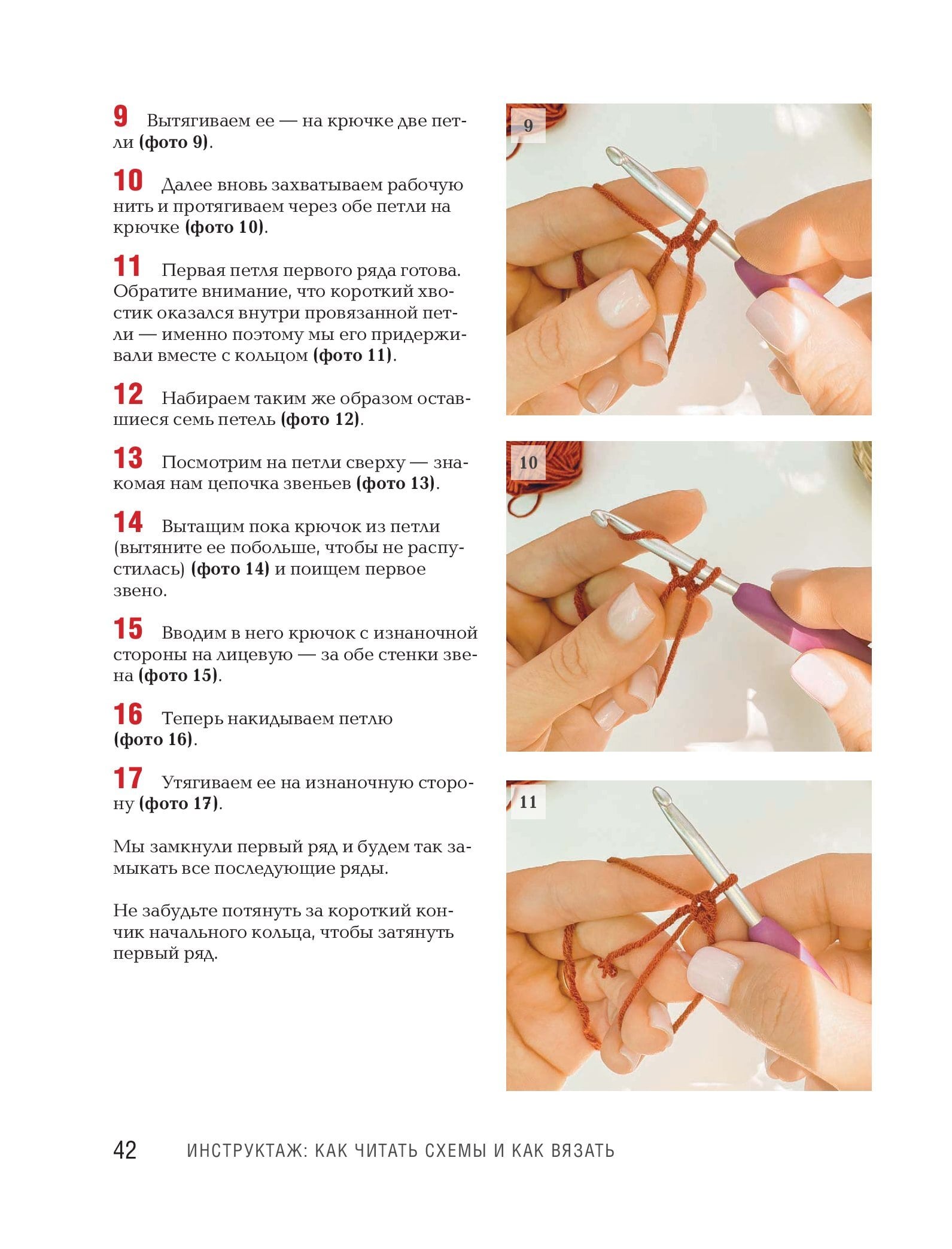 9 Вытягиваем ее — на крючке две петли (фото 9).

10 Далее вновь захватываем рабочую нить и протягиваем через обе петли на крючке (фото 10).

11 Первая петля первого ряда готова. Обратите внимание, что короткий хвостик оказался внутри провязанной петли — именно поэтому мы его придерживали вместе с кольцом (фото 11).

12 Набираем таким же образом оставшиеся семь петель (фото 12).

13 Посмотрим на петли сверху — знакомая нам цепочка звеньев (фото 13).

14 Вытащим пока крючок из петли (вытяните ее побольше, чтобы не распустилась) (фото 14) и поищем первое звено.

15 Вводим в него крючок с изнаночной стороны на лицевую — за обе стенки звена (фото 15).

16 Теперь накидываем петлю (фото 16).

17 Утягиваем ее на изнаночную сторону (фото 17).

Мы замкнули первый ряд и будем так замыкать все последующие ряды.

Не забудьте потянуть за короткий кончик начального кольца, чтобы затянуть первый ряд.

9

10

11

42 ИНСТРУКТАЖ: КАК ЧИТАТЬ СХЕМЫ И КАК ВЯЗАТЬ