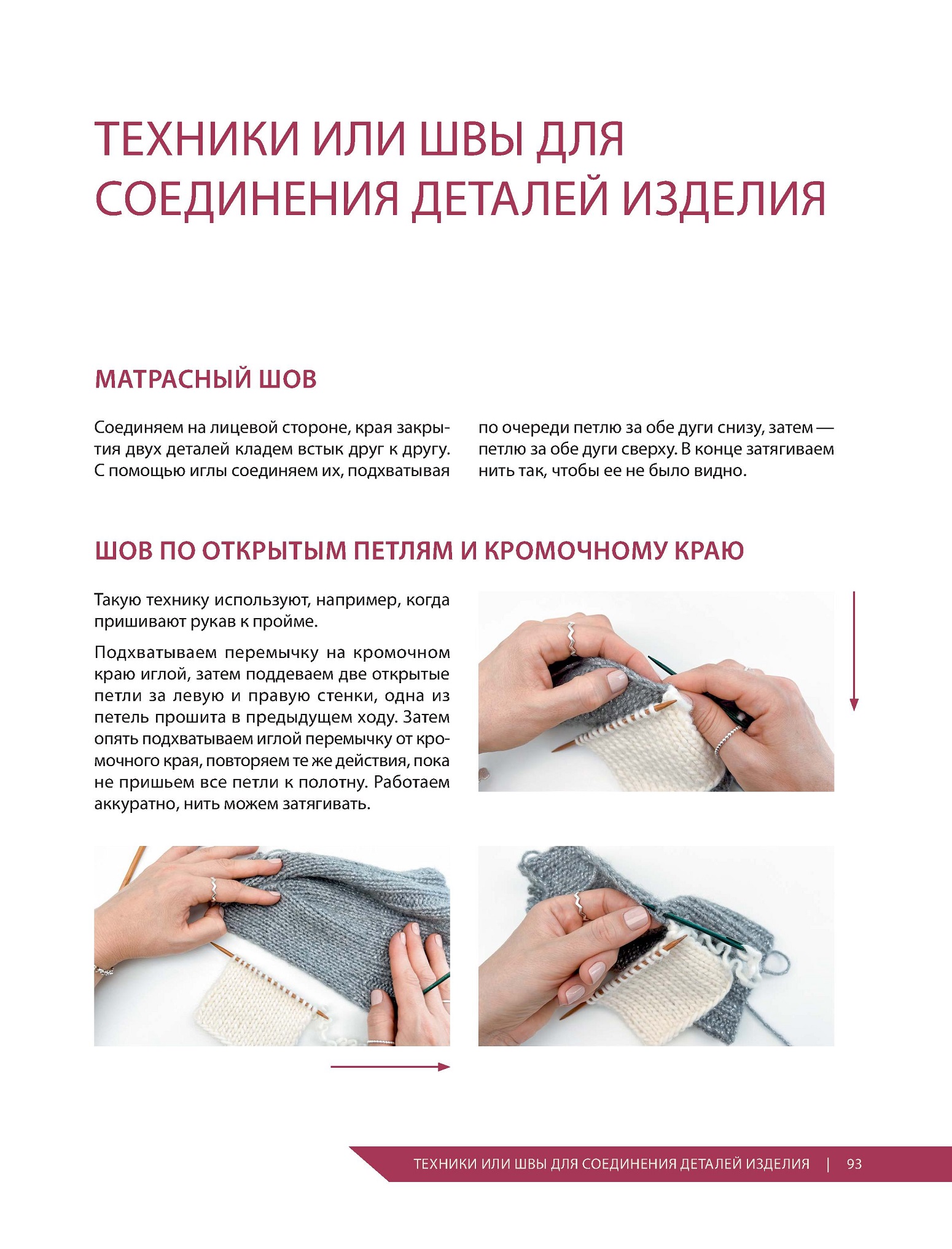 ТЕХНИКИ ИЛИ ШВЫ ДЛЯ СОЕДИНЕНИЯ ДЕТАЛЕЙ ИЗДЕЛИЯ

МАТРАСНЫЙ ШОВ

Соединяем на лицевой стороне, края закрытия двух деталей кладем встык друг к другу. С помощью иглы соединяем их, подхватывая по очереди петлю за обе дуги снизу, затем — петлю за обе дуги сверху. В конце затягиваем нить так, чтобы ее не было видно.

ШОВ ПО ОТКРЫТЫМ ПЕТЛЯМ И КРОМОЧНОМУ КРАЮ

Такую технику используют, например, когда пришивают рукав к пройме.

Подхватываем перемычку на кромочном краю иглой, затем поддеваем две открытые петли за левую и правую стенки, одна из петель прошита в предыдущем ходу. Затем опять подхватываем иглой перемычку от кромочного края, повторяем те же действия, пока не пришьем все петли к полотну. Работаем аккуратно, нить можем затягивать.

ТЕХНИКИ ИЛИ ШВЫ ДЛЯ СОЕДИНЕНИЯ ДЕТАЛЕЙ ИЗДЕЛИЯ | 93