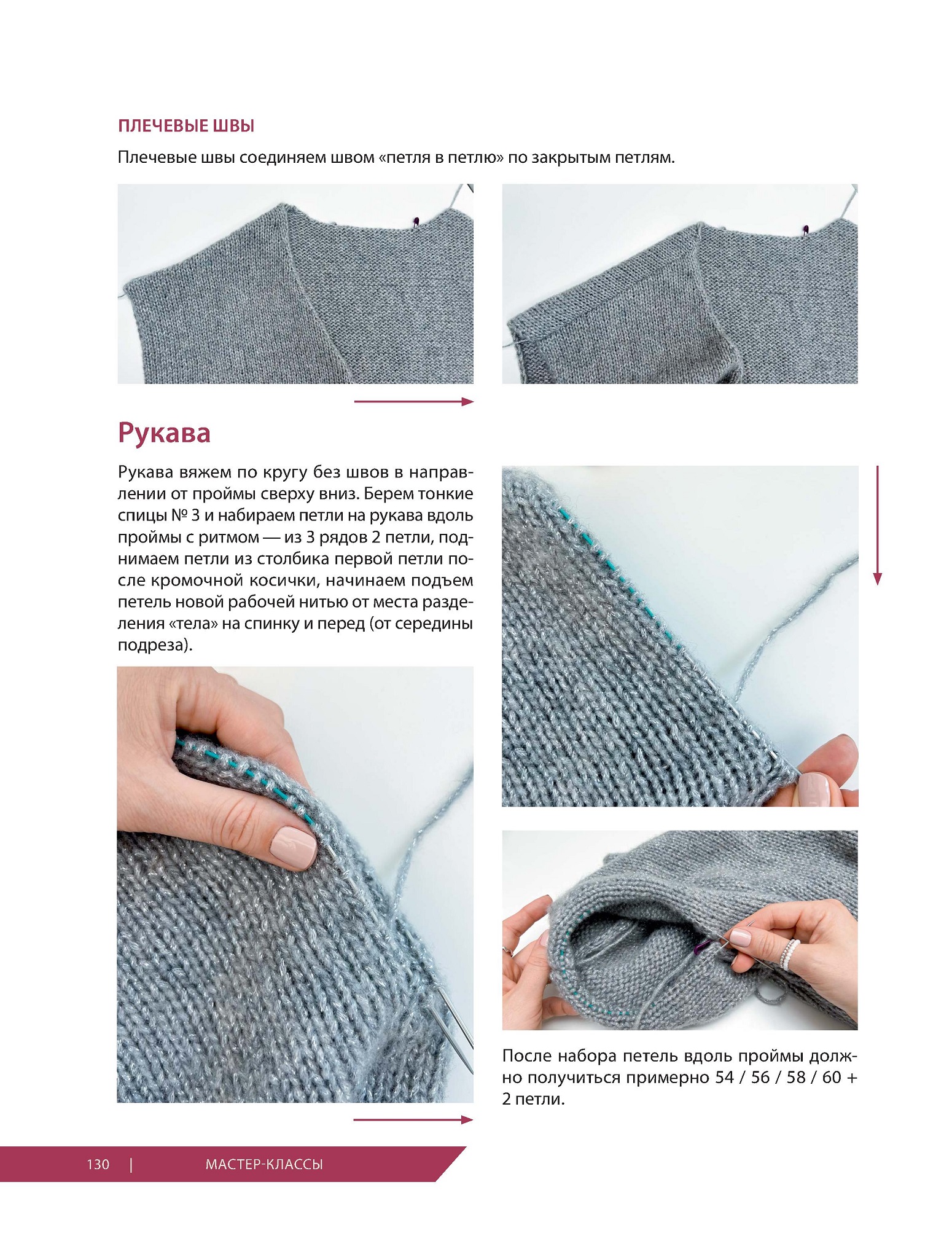 ПЛЕЧЕВЫЕ ШВЫ

Плечевые швы соединяем швом «петля в петлю» по закрытым петлям.

Рукава

Рукава вяжем по кругу без швов в направлении от проймы сверху вниз. Берем тонкие спицы № 3 и набираем петли на рукава вдоль проймы с ритмом — из 3 рядов 2 петли, поднимаем петли из столбика первой петли после кромочной косички, начинаем подъем петель новой рабочей нитью от места разделения «тела» на спинку и перед (от середины подреза).

После набора петель вдоль проймы должно получиться примерно 54 / 56 / 58 / 60 + 2 петли.

130 | МАСТЕР-КЛАССЫ