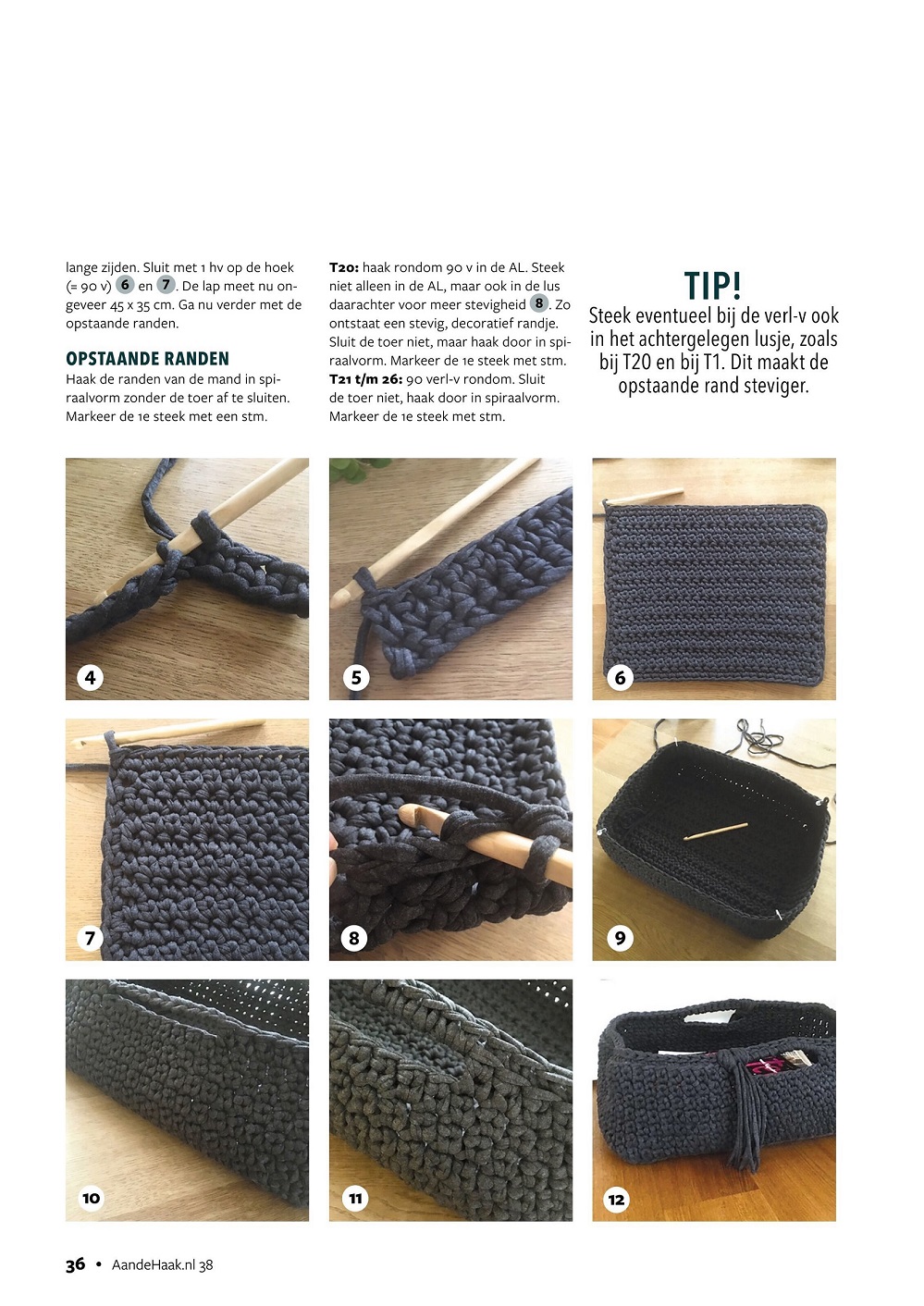 lange zijden. Sluit met 1 hv op de hoek (= 90 v) 6 en 7. De lap meet nu ongeveer 45 x 35 cm. Ga nu verder met de opstaande randen.

OPSTAANDE RANDEN
Haak de randen van de mand in spiraalvorm zonder de toer af te sluiten. Markeer de 1e steek met een stm.

T20: haak rondom 90 v in de AL. Steek niet alleen in de AL, maar ook in de lus daarachter voor meer stevigheid 8. Zo ontstaat een stevig, decoratief randje. Sluit de toer niet, maar haak door in spiraalvorm. Markeer de 1e steek met stm.
T21 t/m 26: 90 verl-v rondom. Sluit de toer niet, haak door in spiraalvorm. Markeer de 1e steek met stm.

TIP!
Steek eventueel bij de verl-v ook in het achtergelegen lusje, zoals bij T20 en bij T1. Dit maakt de opstaande rand steviger.

4

5

6

7

8

9

10

11

12

36 • AandeHaak.nl 38