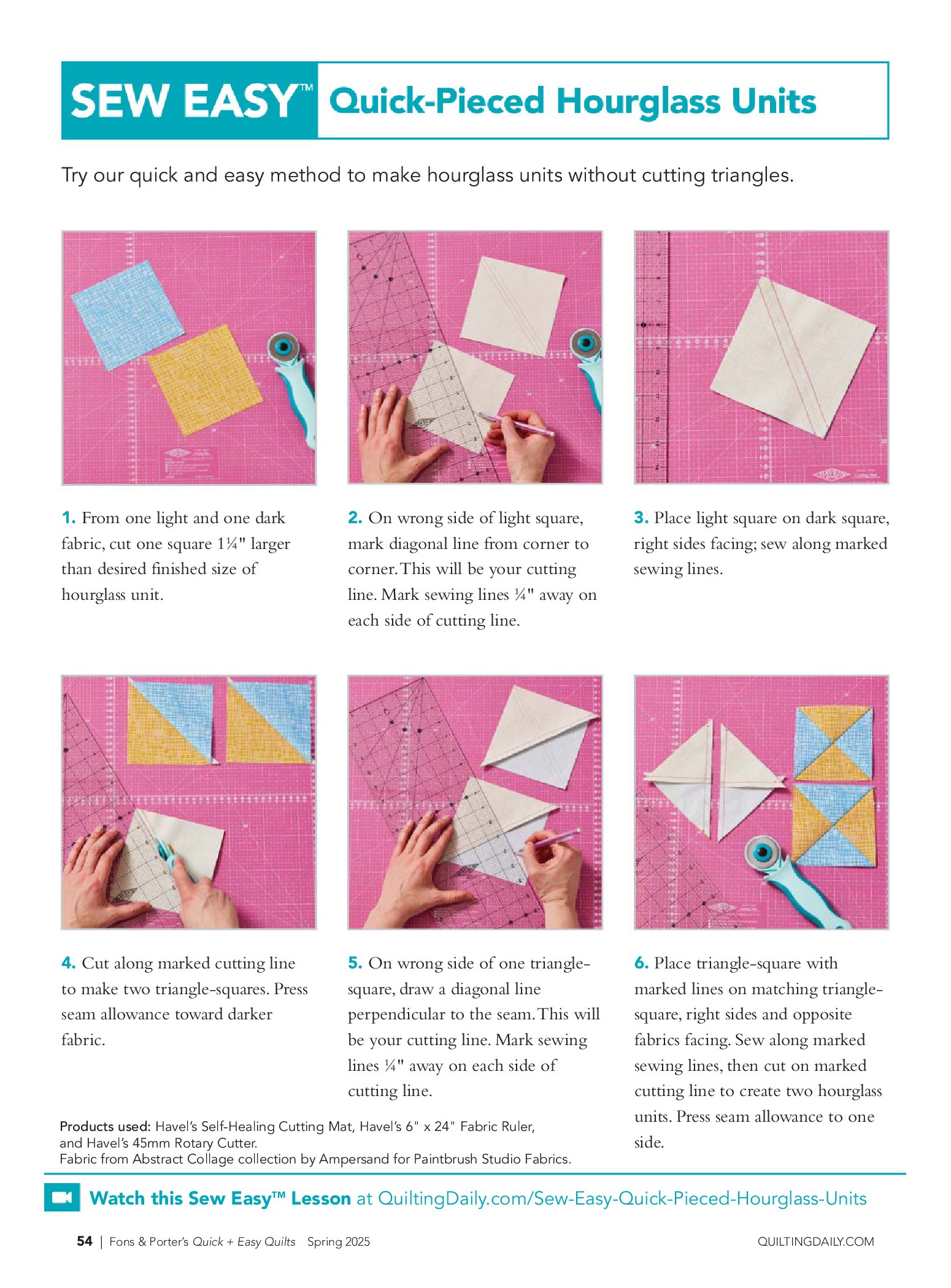 SEW EASY™ Quick-Pieced Hourglass Units

Try our quick and easy method to make hourglass units without cutting triangles.

1. From one light and one dark fabric, cut one square 1¼" larger than desired finished size of hourglass unit.

2. On wrong side of light square, mark diagonal line from corner to corner. This will be your cutting line. Mark sewing lines ¼" away on each side of cutting line.

3. Place light square on dark square, right sides facing; sew along marked sewing lines.

4. Cut along marked cutting line to make two triangle-squares. Press seam allowance toward darker fabric.

5. On wrong side of one triangle-square, draw a diagonal line perpendicular to the seam. This will be your cutting line. Mark sewing lines ¼" away on each side of cutting line.

6. Place triangle-square with marked lines on matching triangle-square, right sides and opposite fabrics facing. Sew along marked sewing lines, then cut on marked cutting line to create two hourglass units. Press seam allowance to one side.

Products used: Havel's Self-Healing Cutting Mat, Havel's 6" x 24" Fabric Ruler, and Havel's 45mm Rotary Cutter.
Fabric from Abstract Collage collection by Ampersand for Paintbrush Studio Fabrics.

Watch this Sew Easy™ Lesson at QuiltingDaily.com/Sew-Easy-Quick-Pieced-Hourglass-Units

54 | Fons & Porter's Quick + Easy Quilts Spring 2025 QUILTINGDAILY.COM