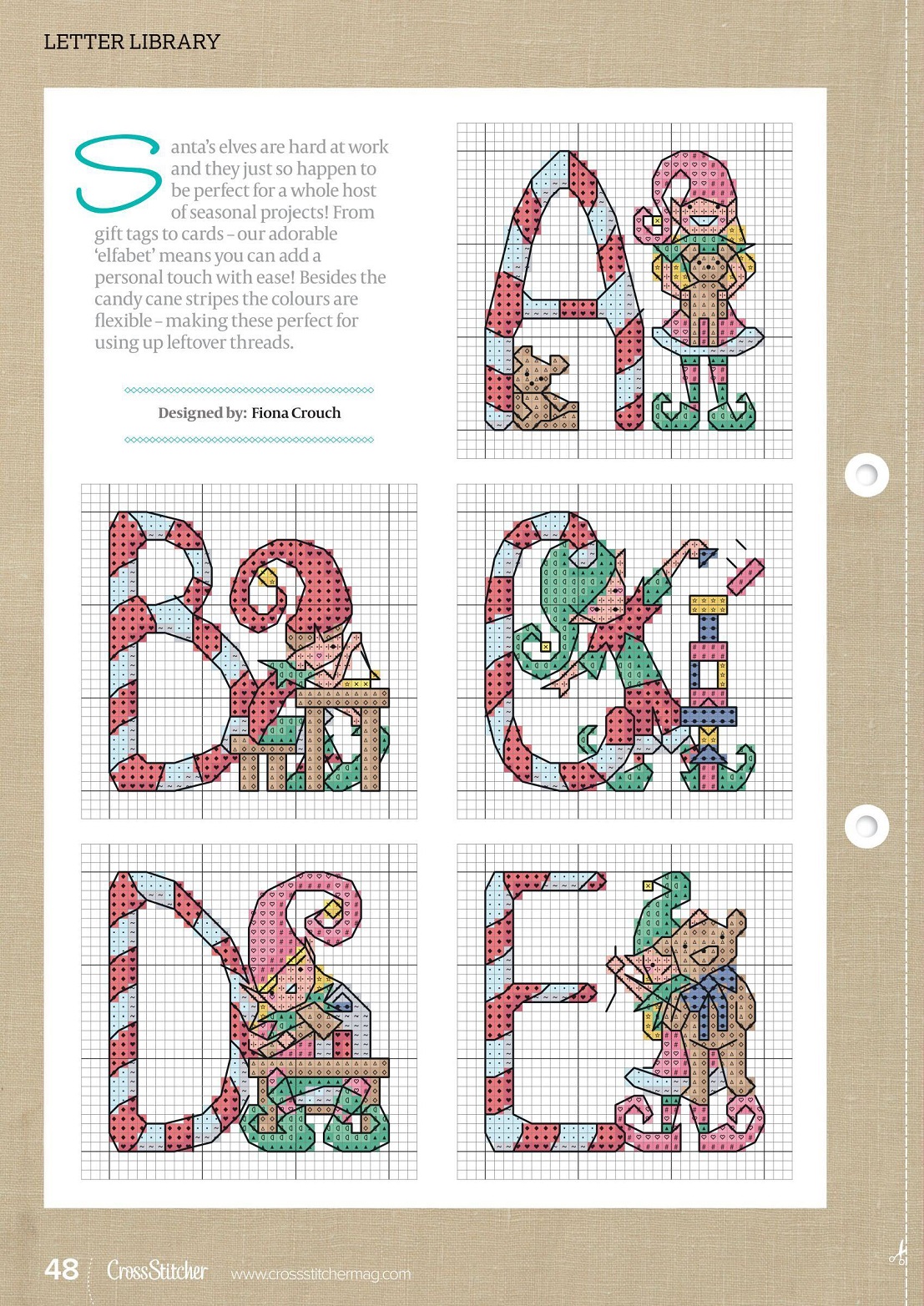 LETTER LIBRARY

Santa's elves are hard at work and they just so happen to be perfect for a whole host of seasonal projects! From gift tags to cards – our adorable 'elfabet' means you can add a personal touch with ease! Besides the candy cane stripes the colours are flexible – making these perfect for using up leftover threads.

Designed by: Fiona Crouch

48 CrossStitcher www.crossstitchermag.com