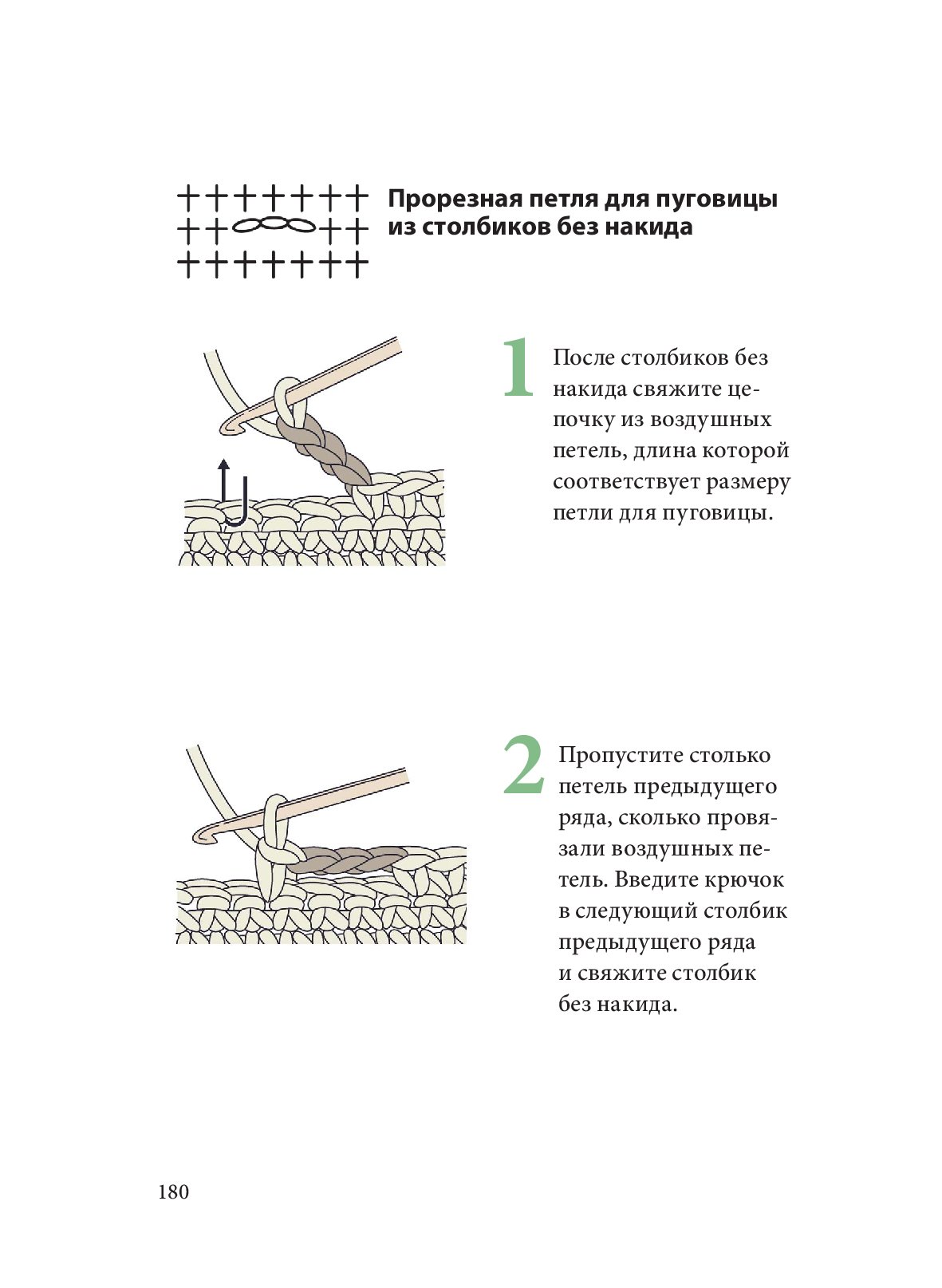 Прорезная петля для пуговицы из столбиков без накида

1 После столбиков без накида свяжите цепочку из воздушных петель, длина которой соответствует размеру петли для пуговицы.

2 Пропустите столько петель предыдущего ряда, сколько провязали воздушных петель. Введите крючок в следующий столбик предыдущего ряда и свяжите столбик без накида.

180