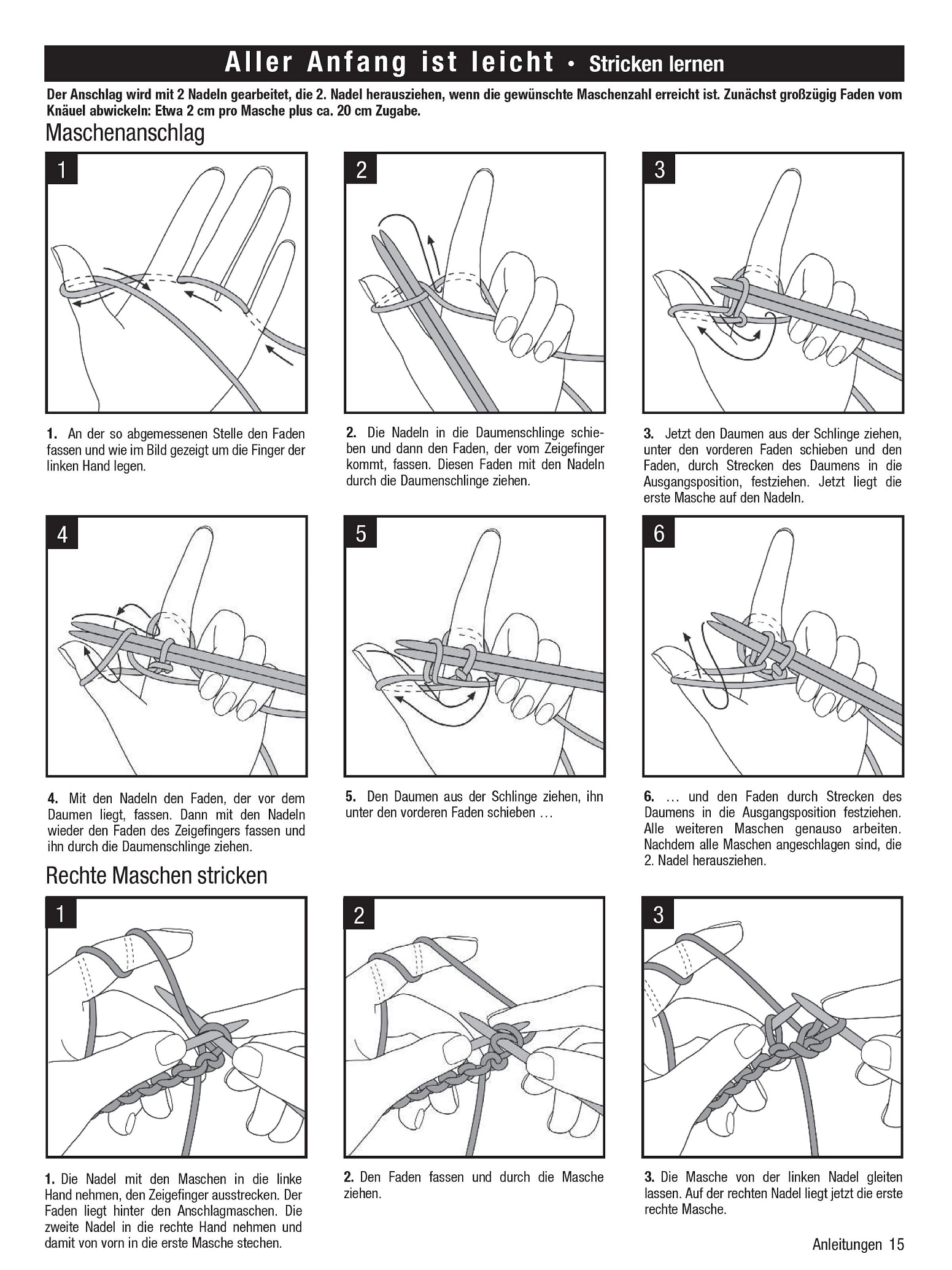 Aller Anfang ist leicht • Stricken lernen

Der Anschlag wird mit 2 Nadeln gearbeitet, die 2. Nadel herausziehen, wenn die gewünschte Maschenzahl erreicht ist. Zunächst großzügig Faden vom Knäuel abwickeln: Etwa 2 cm pro Masche plus ca. 20 cm Zugabe.

Maschenanschlag

1

2

3

1. An der so abgemessenen Stelle den Faden fassen und wie im Bild gezeigt um die Finger der linken Hand legen.

2. Die Nadeln in die Daumenschlinge schieben und dann den Faden, der vom Zeigefinger kommt, fassen. Diesen Faden mit den Nadeln durch die Daumenschlinge ziehen.

3. Jetzt den Daumen aus der Schlinge ziehen, unter den vorderen Faden schieben und den Faden, durch Strecken des Daumens in die Ausgangsposition, festziehen. Jetzt liegt die erste Masche auf den Nadeln.

4

5

6

4. Mit den Nadeln den Faden, der vor dem Daumen liegt, fassen. Dann mit den Nadeln wieder den Faden des Zeigefingers fassen und ihn durch die Daumenschlinge ziehen.

5. Den Daumen aus der Schlinge ziehen, ihn unter den vorderen Faden schieben …

6. … und den Faden durch Strecken des Daumens in die Ausgangsposition festziehen. Alle weiteren Maschen genauso arbeiten. Nachdem alle Maschen angeschlagen sind, die 2. Nadel herausziehen.

Rechte Maschen stricken

1

2

3

1. Die Nadel mit den Maschen in die linke Hand nehmen, den Zeigefinger ausstrecken. Der Faden liegt hinter den Anschlagmaschen. Die zweite Nadel in die rechte Hand nehmen und damit von vorn in die erste Masche stechen.

2. Den Faden fassen und durch die Masche ziehen.

3. Die Masche von der linken Nadel gleiten lassen. Auf der rechten Nadel liegt jetzt die erste rechte Masche.

Anleitungen 15