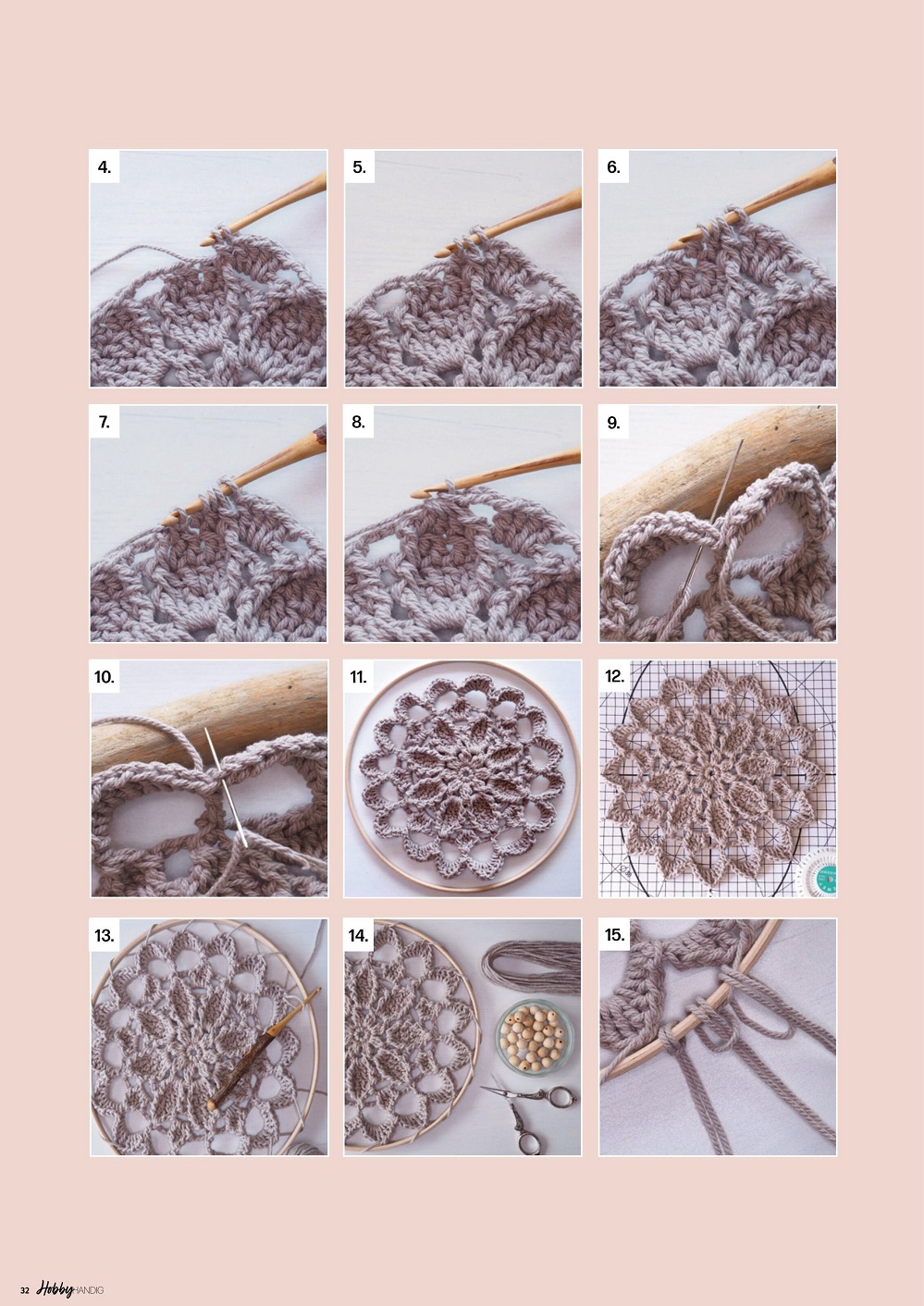 4.

5.

6.

7.

8.

9.

10.

11.

12.

13.

14.

15.

32 Hobby HANDIG