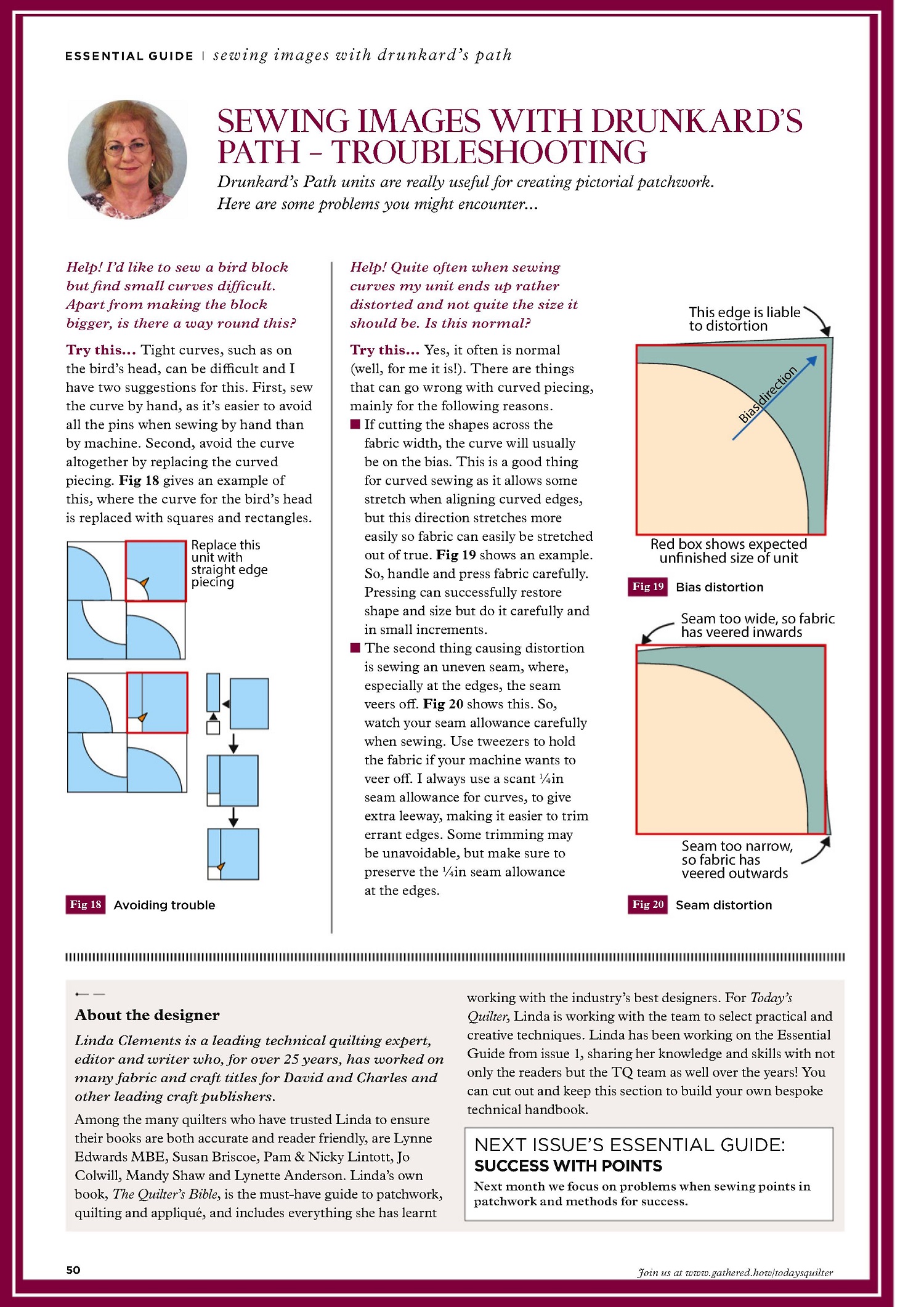 ESSENTIAL GUIDE | sewing images with drunkard's path

SEWING IMAGES WITH DRUNKARD'S PATH – TROUBLESHOOTING

Drunkard's Path units are really useful for creating pictorial patchwork. Here are some problems you might encounter...

Help! I'd like to sew a bird block but find small curves difficult. Apart from making the block bigger, is there a way round this?

Try this... Tight curves, such as on the bird's head, can be difficult and I have two suggestions for this. First, sew the curve by hand, as it's easier to avoid all the pins when sewing by hand than by machine. Second, avoid the curve altogether by replacing the curved piecing. Fig 18 gives an example of this, where the curve for the bird's head is replaced with squares and rectangles.

Replace this unit with straight edge piecing

Fig 18 Avoiding trouble

Help! Quite often when sewing curves my unit ends up rather distorted and not quite the size it should be. Is this normal?

Try this... Yes, it often is normal (well, for me it is!). There are things that can go wrong with curved piecing, mainly for the following reasons.

■ If cutting the shapes across the fabric width, the curve will usually be on the bias. This is a good thing for curved sewing as it allows some stretch when aligning curved edges, but this direction stretches more easily so fabric can easily be stretched out of true. Fig 19 shows an example. So, handle and press fabric carefully. Pressing can successfully restore shape and size but do it carefully and in small increments.

■ The second thing causing distortion is sewing an uneven seam, where, especially at the edges, the seam veers off. Fig 20 shows this. So, watch your seam allowance carefully when sewing. Use tweezers to hold the fabric if your machine wants to veer off. I always use a scant ¼in seam allowance for curves, to give extra leeway, making it easier to trim errant edges. Some trimming may be unavoidable, but make sure to preserve the ¼in seam allowance at the edges.

This edge is liable to distortion

Bias direction

Red box shows expected unfinished size of unit

Fig 19 Bias distortion

Seam too wide, so fabric has veered inwards

Seam too narrow, so fabric has veered outwards

Fig 20 Seam distortion

About the designer

Linda Clements is a leading technical quilting expert, editor and writer who, for over 25 years, has worked on many fabric and craft titles for David and Charles and other leading craft publishers.

Among the many quilters who have trusted Linda to ensure their books are both accurate and reader friendly, are Lynne Edwards MBE, Susan Briscoe, Pam & Nicky Lintott, Jo Colwill, Mandy Shaw and Lynette Anderson. Linda's own book, The Quilter's Bible, is the must-have guide to patchwork, quilting and appliqué, and includes everything she has learnt working with the industry's best designers. For Today's Quilter, Linda is working with the team to select practical and creative techniques. Linda has been working on the Essential Guide from issue 1, sharing her knowledge and skills with not only the readers but the TQ team as well over the years! You can cut out and keep this section to build your own bespoke technical handbook.

NEXT ISSUE'S ESSENTIAL GUIDE:
SUCCESS WITH POINTS
Next month we focus on problems when sewing points in patchwork and methods for success.

50

Join us at www.gathered.how/todaysquilter