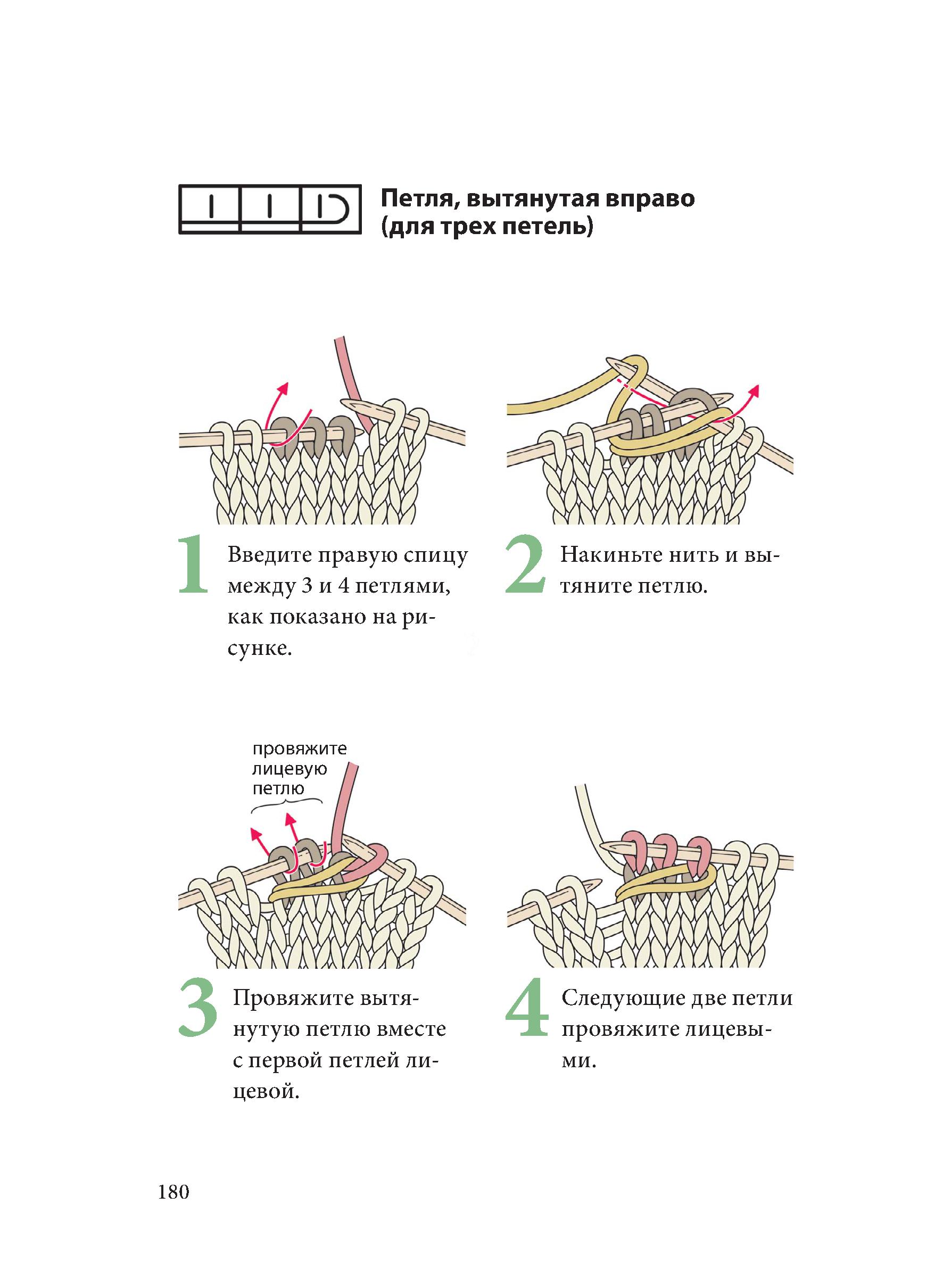 Петля, вытянутая вправо (для трех петель)

1 Введите правую спицу между 3 и 4 петлями, как показано на рисунке.

2 Накиньте нить и вытяните петлю.

провяжите лицевую петлю

3 Провяжите вытянутую петлю вместе с первой петлей лицевой.

4 Следующие две петли провяжите лицевыми.

180