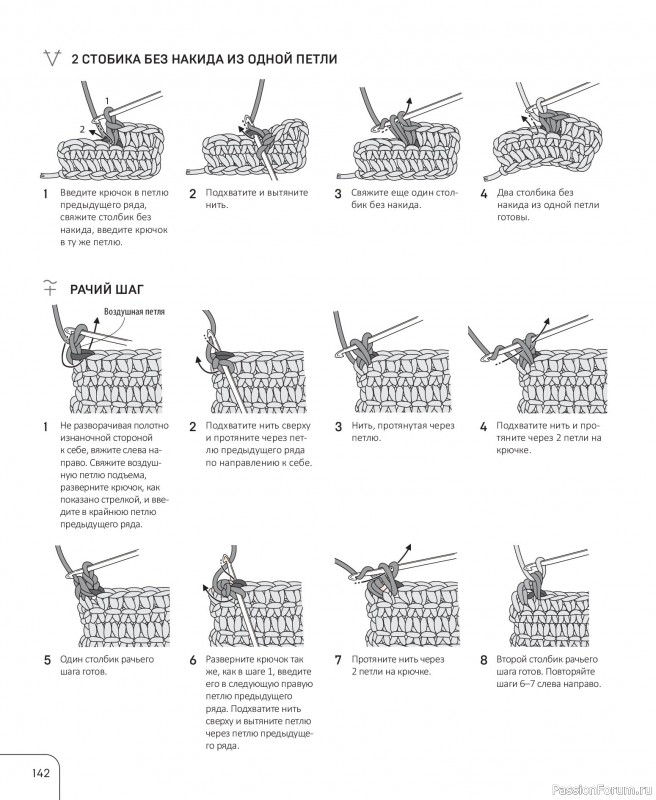 2 СТОБИКА БЕЗ НАКИДА ИЗ ОДНОЙ ПЕТЛИ

1
2

1 Введите крючок в петлю предыдущего ряда, свяжите столбик без накида, введите крючок в ту же петлю.

2 Подхватите и вытяните нить.

3 Свяжите еще один столбик без накида.

4 Два столбика без накида из одной петли готовы.

РАЧИЙ ШАГ

Воздушная петля

1 Не разворачивая полотно изнаночной стороной к себе, вяжите слева направо. Свяжите воздушную петлю подъема, разверните крючок, как показано стрелкой, и введите в крайнюю петлю предыдущего ряда.

2 Подхватите нить сверху и протяните через петлю предыдущего ряда по направлению к себе.

3 Нить, протянутая через петлю.

4 Подхватите нить и протяните через 2 петли на крючке.

5 Один столбик рачьего шага готов.

6 Разверните крючок так же, как в шаге 1, введите его в следующую правую петлю предыдущего ряда. Подхватите нить сверху и вытяните петлю через петлю предыдущего ряда.

7 Протяните нить через 2 петли на крючке.

8 Второй столбик рачьего шага готов. Повторяйте шаги 6–7 слева направо.

142

PassionForum.ru