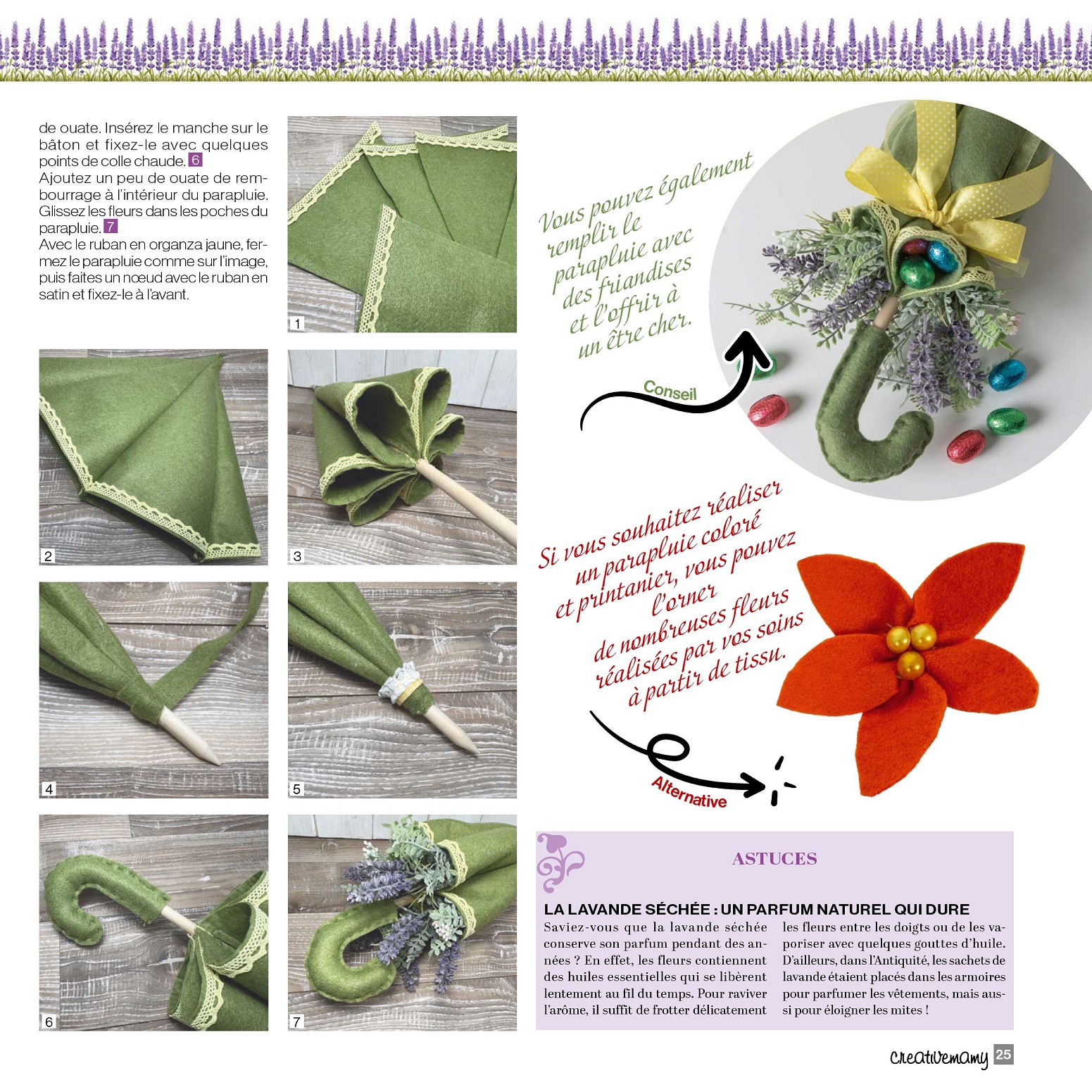 de ouate. Insérez le manche sur le bâton et fixez-le avec quelques points de colle chaude. 6
Ajoutez un peu de ouate de rembourrage à l'intérieur du parapluie. Glissez les fleurs dans les poches du parapluie. 7
Avec le ruban en organza jaune, fermez le parapluie comme sur l'image, puis faites un nœud avec le ruban en satin et fixez-le à l'avant.

1

2

3

4

5

6

7

Vous pouvez également remplir le parapluie avec des friandises et l'offrir à un être cher.

Conseil

Si vous souhaitez réaliser un parapluie coloré et printanier, vous pouvez l'orner de nombreuses fleurs réalisées par vos soins à partir de tissu.

Alternative

ASTUCES

LA LAVANDE SÉCHÉE : UN PARFUM NATUREL QUI DURE
Saviez-vous que la lavande séchée conserve son parfum pendant des années ? En effet, les fleurs contiennent des huiles essentielles qui se libèrent lentement au fil du temps. Pour raviver l'arôme, il suffit de frotter délicatement les fleurs entre les doigts ou de les vaporiser avec quelques gouttes d'huile. D'ailleurs, dans l'Antiquité, les sachets de lavande étaient placés dans les armoires pour parfumer les vêtements, mais aussi pour éloigner les mites !

creativemamy 25