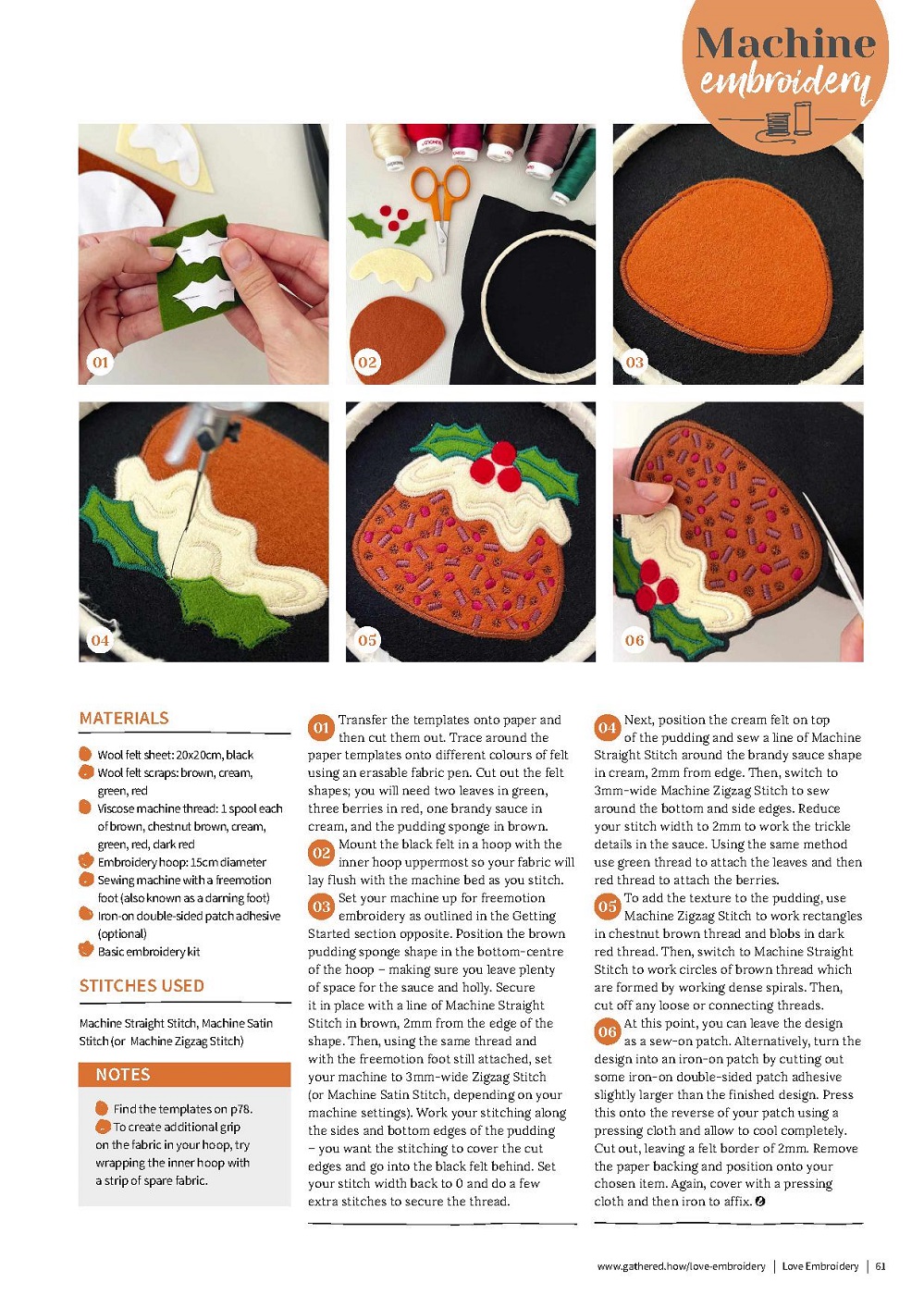 Machine embroidery

01

02

03

04

05

06

MATERIALS

Wool felt sheet: 20x20cm, black
Wool felt scraps: brown, cream, green, red
Viscose machine thread: 1 spool each of brown, chestnut brown, cream, green, red, dark red
Embroidery hoop: 15cm diameter
Sewing machine with a freemotion foot (also known as a darning foot)
Iron-on double-sided patch adhesive (optional)
Basic embroidery kit

STITCHES USED

Machine Straight Stitch, Machine Satin Stitch (or Machine Zigzag Stitch)

NOTES

Find the templates on p78.
To create additional grip on the fabric in your hoop, try wrapping the inner hoop with a strip of spare fabric.

01 Transfer the templates onto paper and then cut them out. Trace around the paper templates onto different colours of felt using an erasable fabric pen. Cut out the felt shapes; you will need two leaves in green, three berries in red, one brandy sauce in cream, and the pudding sponge in brown.

02 Mount the black felt in a hoop with the inner hoop uppermost so your fabric will lay flush with the machine bed as you stitch.

03 Set your machine up for freemotion embroidery as outlined in the Getting Started section opposite. Position the brown pudding sponge shape in the bottom-centre of the hoop – making sure you leave plenty of space for the sauce and holly. Secure it in place with a line of Machine Straight Stitch in brown, 2mm from the edge of the shape. Then, using the same thread and with the freemotion foot still attached, set your machine to 3mm-wide Zigzag Stitch (or Machine Satin Stitch, depending on your machine settings). Work your stitching along the sides and bottom edges of the pudding – you want the stitching to cover the cut edges and go into the black felt behind. Set your stitch width back to 0 and do a few extra stitches to secure the thread.

04 Next, position the cream felt on top of the pudding and sew a line of Machine Straight Stitch around the brandy sauce shape in cream, 2mm from edge. Then, switch to 3mm-wide Machine Zigzag Stitch to sew around the bottom and side edges. Reduce your stitch width to 2mm to work the trickle details in the sauce. Using the same method use green thread to attach the leaves and then red thread to attach the berries.

05 To add the texture to the pudding, use Machine Zigzag Stitch to work rectangles in chestnut brown thread and blobs in dark red thread. Then, switch to Machine Straight Stitch to work circles of brown thread which are formed by working dense spirals. Then, cut off any loose or connecting threads.

06 At this point, you can leave the design as a sew-on patch. Alternatively, turn the design into an iron-on patch by cutting out some iron-on double-sided patch adhesive slightly larger than the finished design. Press this onto the reverse of your patch using a pressing cloth and allow to cool completely. Cut out, leaving a felt border of 2mm. Remove the paper backing and position onto your chosen item. Again, cover with a pressing cloth and then iron to affix.

www.gathered.how/love-embroidery | Love Embroidery | 61