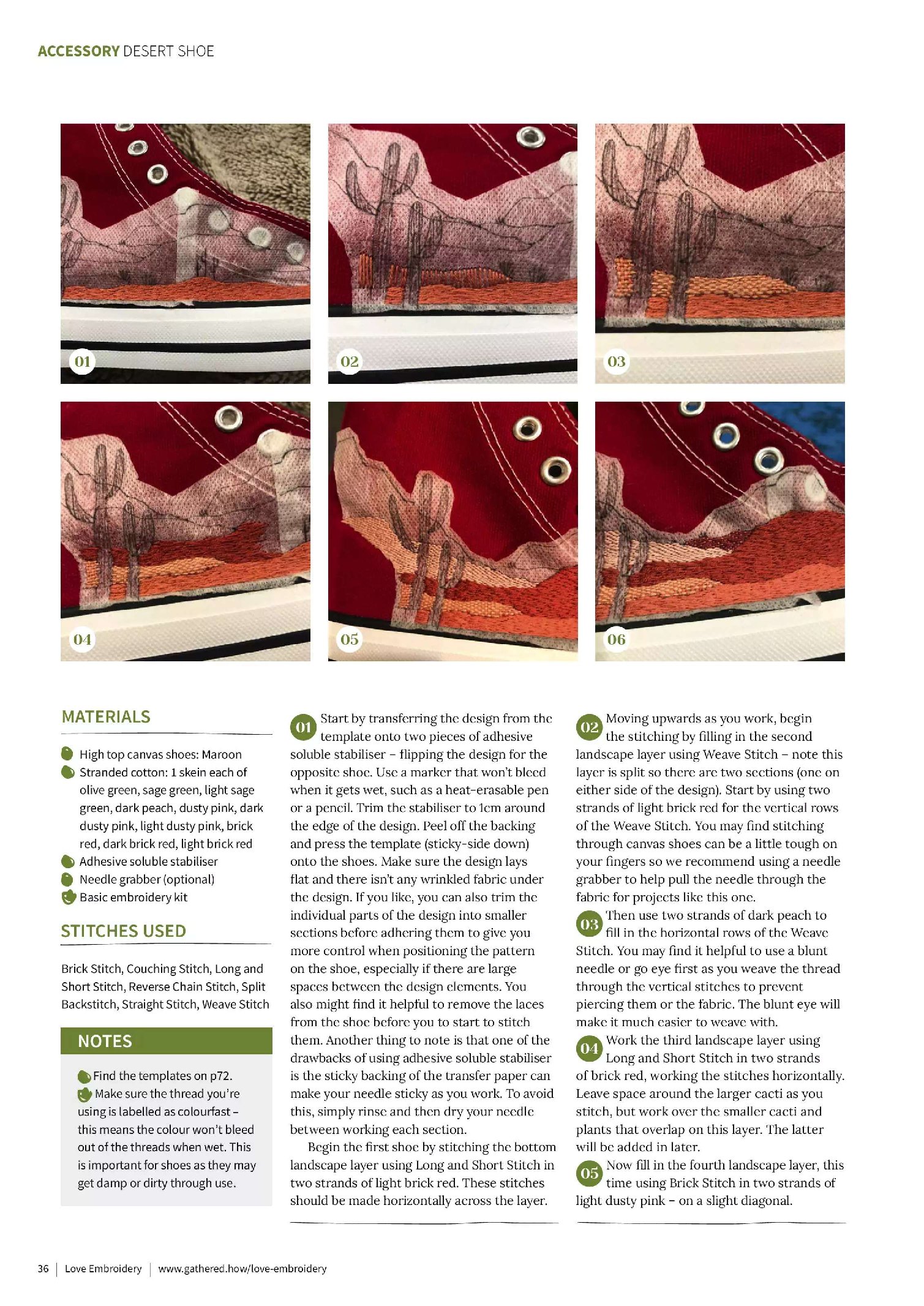 ACCESSORY DESERT SHOE

01

02

03

04

05

06

MATERIALS

High top canvas shoes: Maroon
Stranded cotton: 1 skein each of olive green, sage green, light sage green, dark peach, dusty pink, dark dusty pink, light dusty pink, brick red, dark brick red, light brick red
Adhesive soluble stabiliser
Needle grabber (optional)
Basic embroidery kit

STITCHES USED

Brick Stitch, Couching Stitch, Long and Short Stitch, Reverse Chain Stitch, Split Backstitch, Straight Stitch, Weave Stitch

NOTES

Find the templates on p72.
Make sure the thread you're using is labelled as colourfast – this means the colour won't bleed out of the threads when wet. This is important for shoes as they may get damp or dirty through use.

01 Start by transferring the design from the template onto two pieces of adhesive soluble stabiliser – flipping the design for the opposite shoe. Use a marker that won't bleed when it gets wet, such as a heat-erasable pen or a pencil. Trim the stabiliser to 1cm around the edge of the design. Peel off the backing and press the template (sticky-side down) onto the shoes. Make sure the design lays flat and there isn't any wrinkled fabric under the design. If you like, you can also trim the individual parts of the design into smaller sections before adhering them to give you more control when positioning the pattern on the shoe, especially if there are large spaces between the design elements. You also might find it helpful to remove the laces from the shoe before you to start to stitch them. Another thing to note is that one of the drawbacks of using adhesive soluble stabiliser is the sticky backing of the transfer paper can make your needle sticky as you work. To avoid this, simply rinse and then dry your needle between working each section.

Begin the first shoe by stitching the bottom landscape layer using Long and Short Stitch in two strands of light brick red. These stitches should be made horizontally across the layer.

02 Moving upwards as you work, begin the stitching by filling in the second landscape layer using Weave Stitch – note this layer is split so there are two sections (one on either side of the design). Start by using two strands of light brick red for the vertical rows of the Weave Stitch. You may find stitching through canvas shoes can be a little tough on your fingers so we recommend using a needle grabber to help pull the needle through the fabric for projects like this one.

03 Then use two strands of dark peach to fill in the horizontal rows of the Weave Stitch. You may find it helpful to use a blunt needle or go eye first as you weave the thread through the vertical stitches to prevent piercing them or the fabric. The blunt eye will make it much easier to weave with.

04 Work the third landscape layer using Long and Short Stitch in two strands of brick red, working the stitches horizontally. Leave space around the larger cacti as you stitch, but work over the smaller cacti and plants that overlap on this layer. The latter will be added in later.

05 Now fill in the fourth landscape layer, this time using Brick Stitch in two strands of light dusty pink – on a slight diagonal.

36 | Love Embroidery | www.gathered.how/love-embroidery