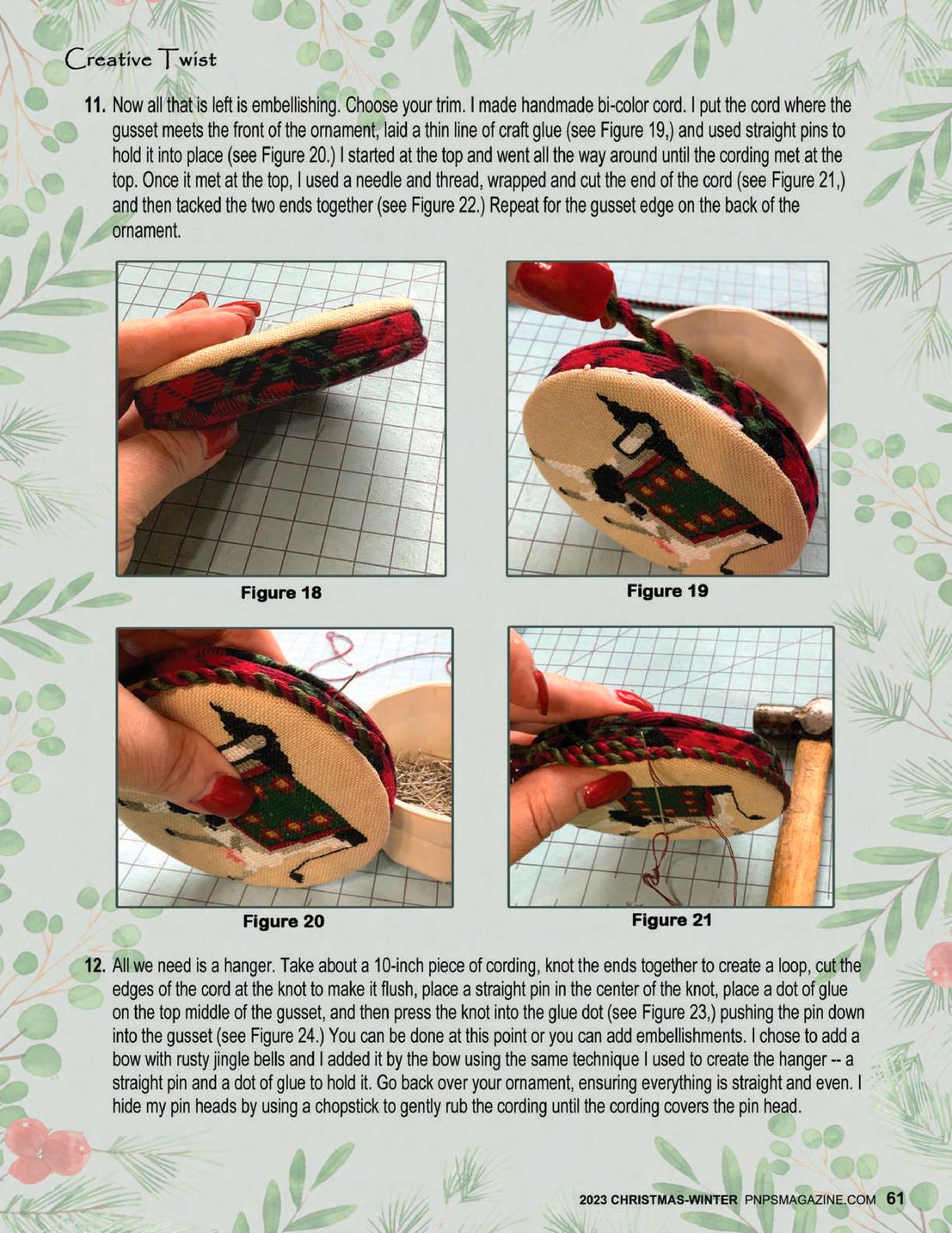 Creative Twist

11. Now all that is left is embellishing. Choose your trim. I made handmade bi-color cord. I put the cord where the gusset meets the front of the ornament, laid a thin line of craft glue (see Figure 19,) and used straight pins to hold it into place (see Figure 20.) I started at the top and went all the way around until the cording met at the top. Once it met at the top, I used a needle and thread, wrapped and cut the end of the cord (see Figure 21,) and then tacked the two ends together (see Figure 22.) Repeat for the gusset edge on the back of the ornament.

Figure 18

Figure 19

Figure 20

Figure 21

12. All we need is a hanger. Take about a 10-inch piece of cording, knot the ends together to create a loop, cut the edges of the cord at the knot to make it flush, place a straight pin in the center of the knot, place a dot of glue on the top middle of the gusset, and then press the knot into the glue dot (see Figure 23,) pushing the pin down into the gusset (see Figure 24.) You can be done at this point or you can add embellishments. I chose to add a bow with rusty jingle bells and I added it by the bow using the same technique I used to create the hanger -- a straight pin and a dot of glue to hold it. Go back over your ornament, ensuring everything is straight and even. I hide my pin heads by using a chopstick to gently rub the cording until the cording covers the pin head.

2023 CHRISTMAS-WINTER PNPSMAGAZINE.COM 61