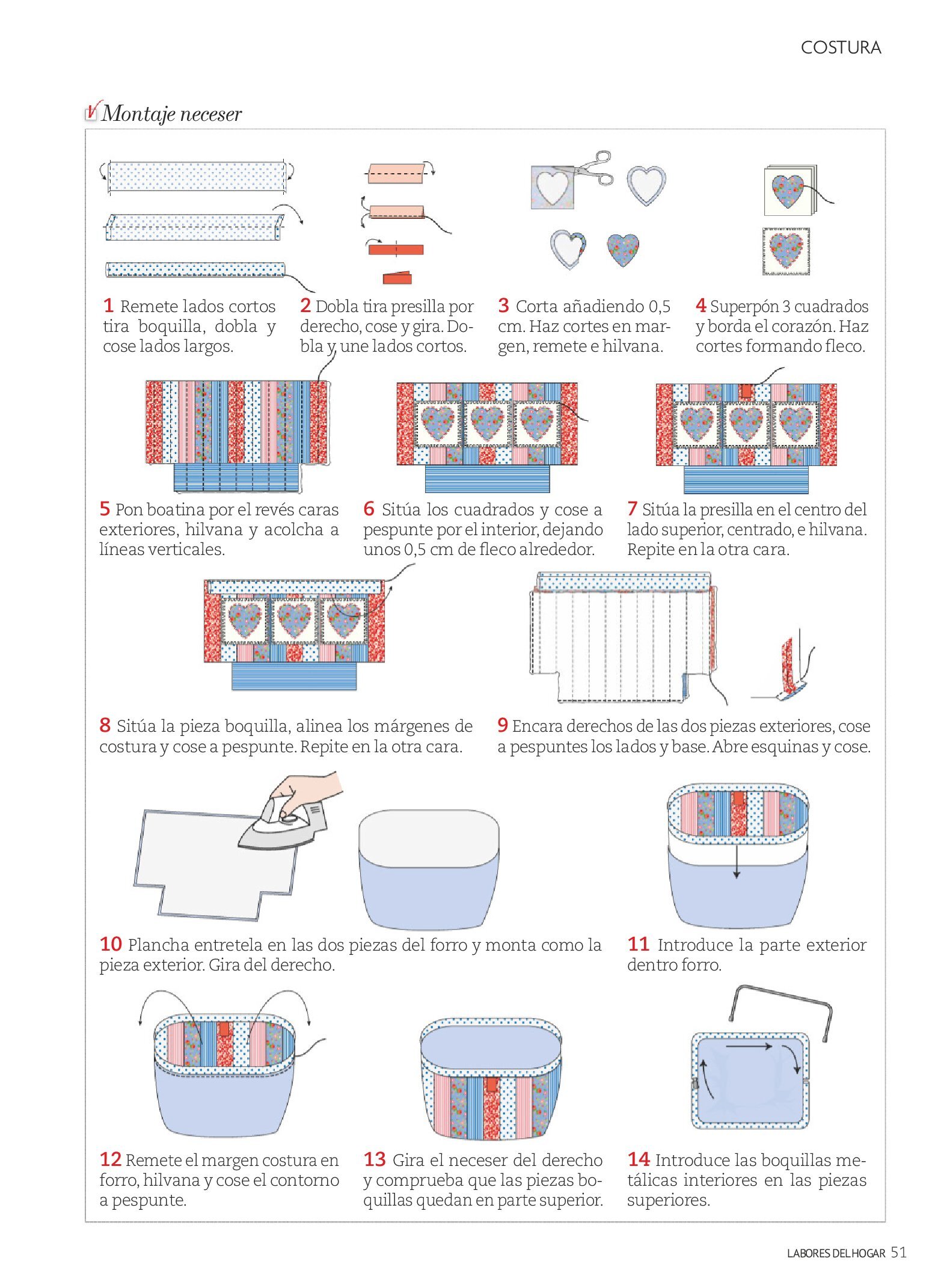 COSTURA

Montaje neceser

1 Remete lados cortos tira boquilla, dobla y cose lados largos.

2 Dobla tira presilla por derecho, cose y gira. Dobla y une lados cortos.

3 Corta añadiendo 0,5 cm. Haz cortes en margen, remete e hilvana.

4 Superpón 3 cuadrados y borda el corazón. Haz cortes formando fleco.

5 Pon boatina por el revés caras exteriores, hilvana y acolcha a líneas verticales.

6 Sitúa los cuadrados y cose a pespunte por el interior, dejando unos 0,5 cm de fleco alrededor.

7 Sitúa la presilla en el centro del lado superior, centrado, e hilvana. Repite en la otra cara.

8 Sitúa la pieza boquilla, alinea los márgenes de costura y cose a pespunte. Repite en la otra cara.

9 Encara derechos de las dos piezas exteriores, cose a pespuntes los lados y base. Abre esquinas y cose.

10 Plancha entretela en las dos piezas del forro y monta como la pieza exterior. Gira del derecho.

11 Introduce la parte exterior dentro forro.

12 Remete el margen costura en forro, hilvana y cose el contorno a pespunte.

13 Gira el neceser del derecho y comprueba que las piezas boquillas quedan en parte superior.

14 Introduce las boquillas metálicas interiores en las piezas superiores.

LABORES DEL HOGAR 51