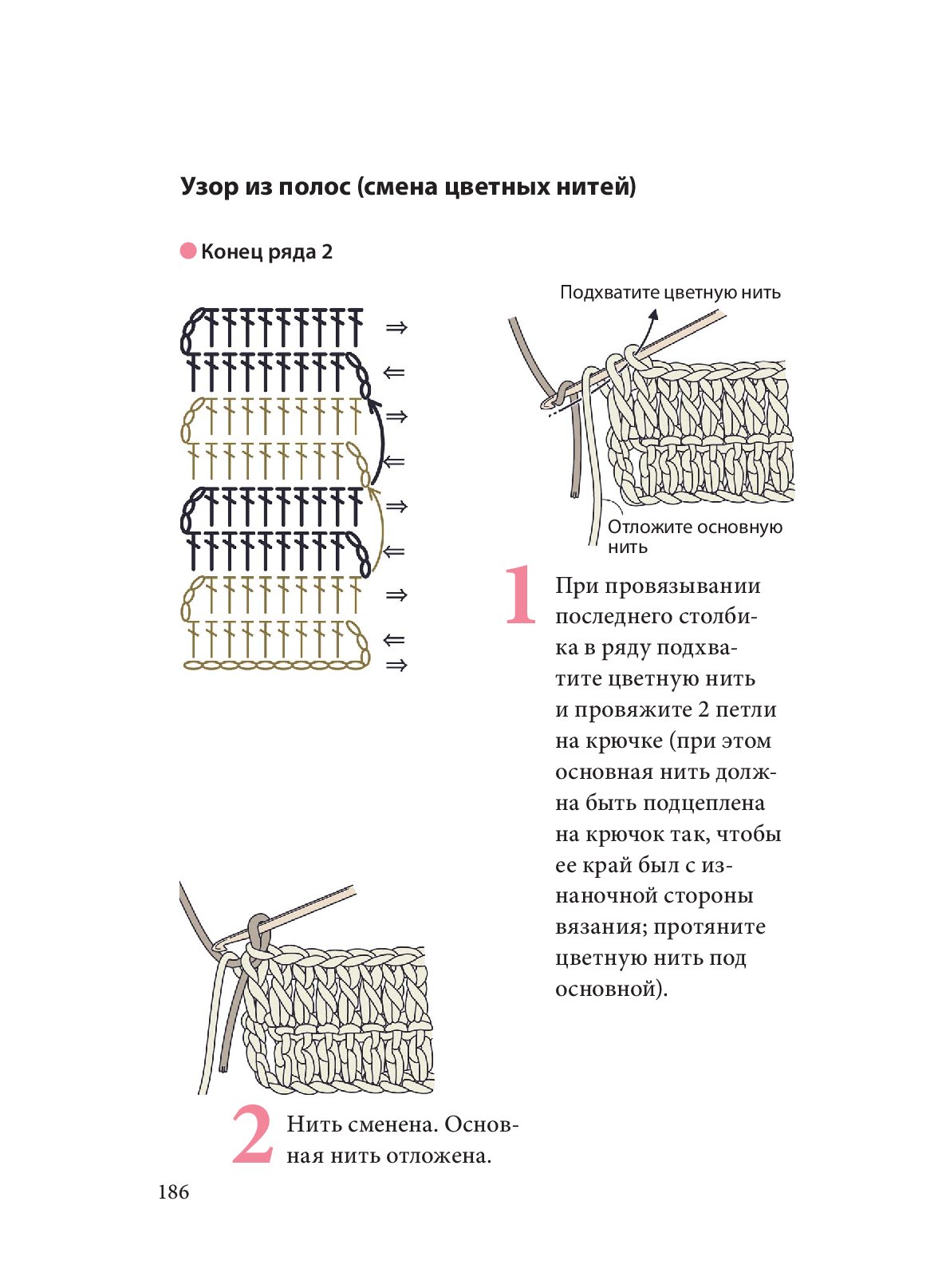 Узор из полос (смена цветных нитей)

Конец ряда 2

⇒
⇐
⇒
⇐
⇒
⇐
⇒
⇐
⇒

Подхватите цветную нить

Отложите основную нить

1 При провязывании последнего столбика в ряду подхватите цветную нить и провяжите 2 петли на крючке (при этом основная нить должна быть подцеплена на крючок так, чтобы ее край был с изнаночной стороны вязания; протяните цветную нить под основной).

2 Нить сменена. Основная нить отложена.

186