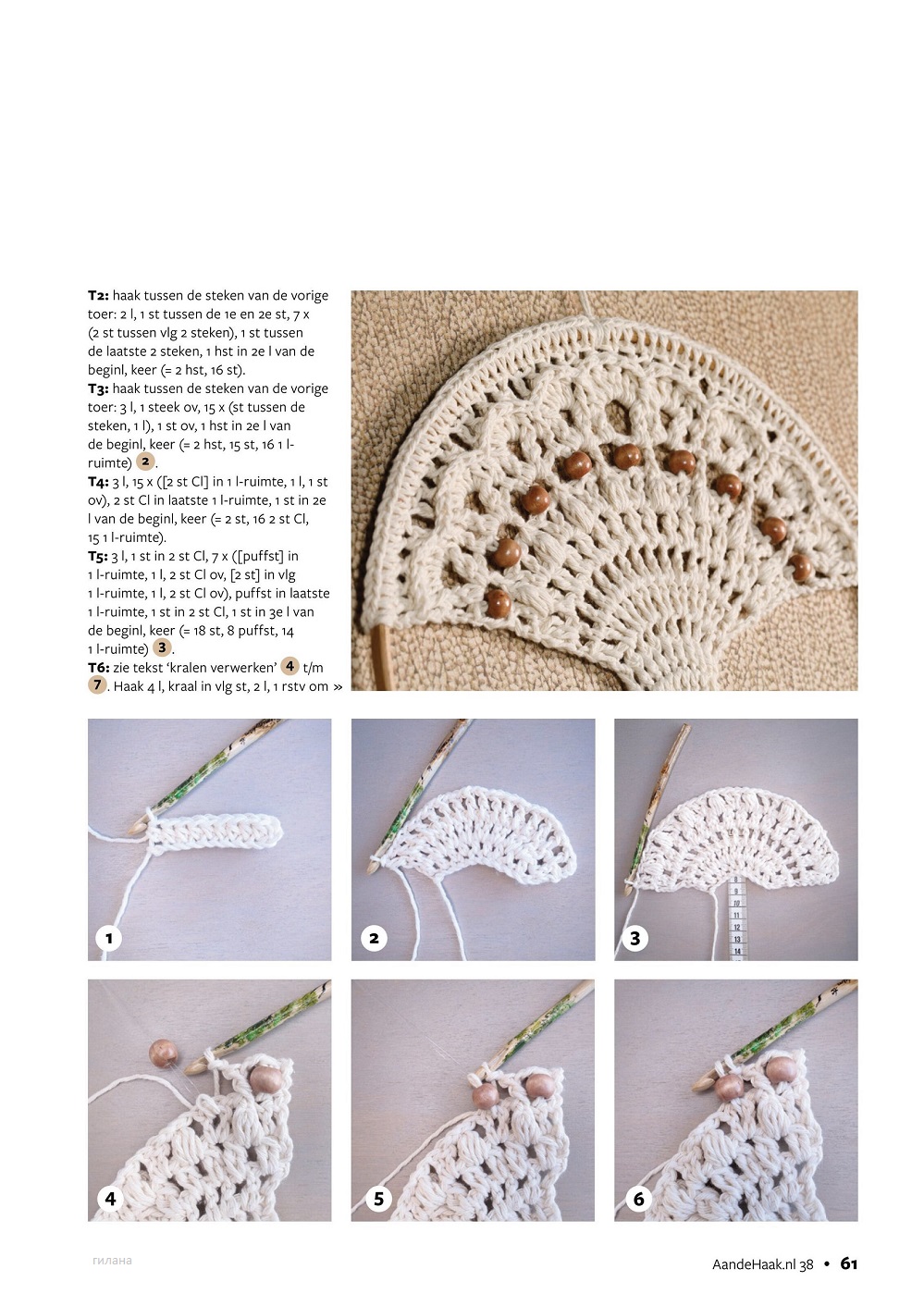 **T2:** haak tussen de steken van de vorige toer: 2 l, 1 st tussen de 1e en 2e st, 7 x (2 st tussen vlg 2 steken), 1 st tussen de laatste 2 steken, 1 hst in 2e l van de beginl, keer (= 2 hst, 16 st).
**T3:** haak tussen de steken van de vorige toer: 3 l, 1 steek ov, 15 x (st tussen de steken, 1 l), 1 st ov, 1 hst in 2e l van de beginl, keer (= 2 hst, 15 st, 16 1 l-ruimte) 2.
**T4:** 3 l, 15 x ([2 st Cl] in 1 l-ruimte, 1 l, 1 st ov), 2 st Cl in laatste 1 l-ruimte, 1 st in 2e l van de beginl, keer (= 2 st, 16 2 st Cl, 15 1 l-ruimte).
**T5:** 3 l, 1 st in 2 st Cl, 7 x ([puffst] in 1 l-ruimte, 1 l, 2 st Cl ov, [2 st] in vlg 1 l-ruimte, 1 l, 2 st Cl ov), puffst in laatste 1 l-ruimte, 1 st in 2 st Cl, 1 st in 3e l van de beginl, keer (= 18 st, 8 puffst, 14 1 l-ruimte) 3.
**T6:** zie tekst 'kralen verwerken' 4 t/m 7. Haak 4 l, kraal in vlg st, 2 l, 1 rstv om »

1

2

3

9
10
11
12
13
14

4

5

6

гилана

AandeHaak.nl 38 • 61