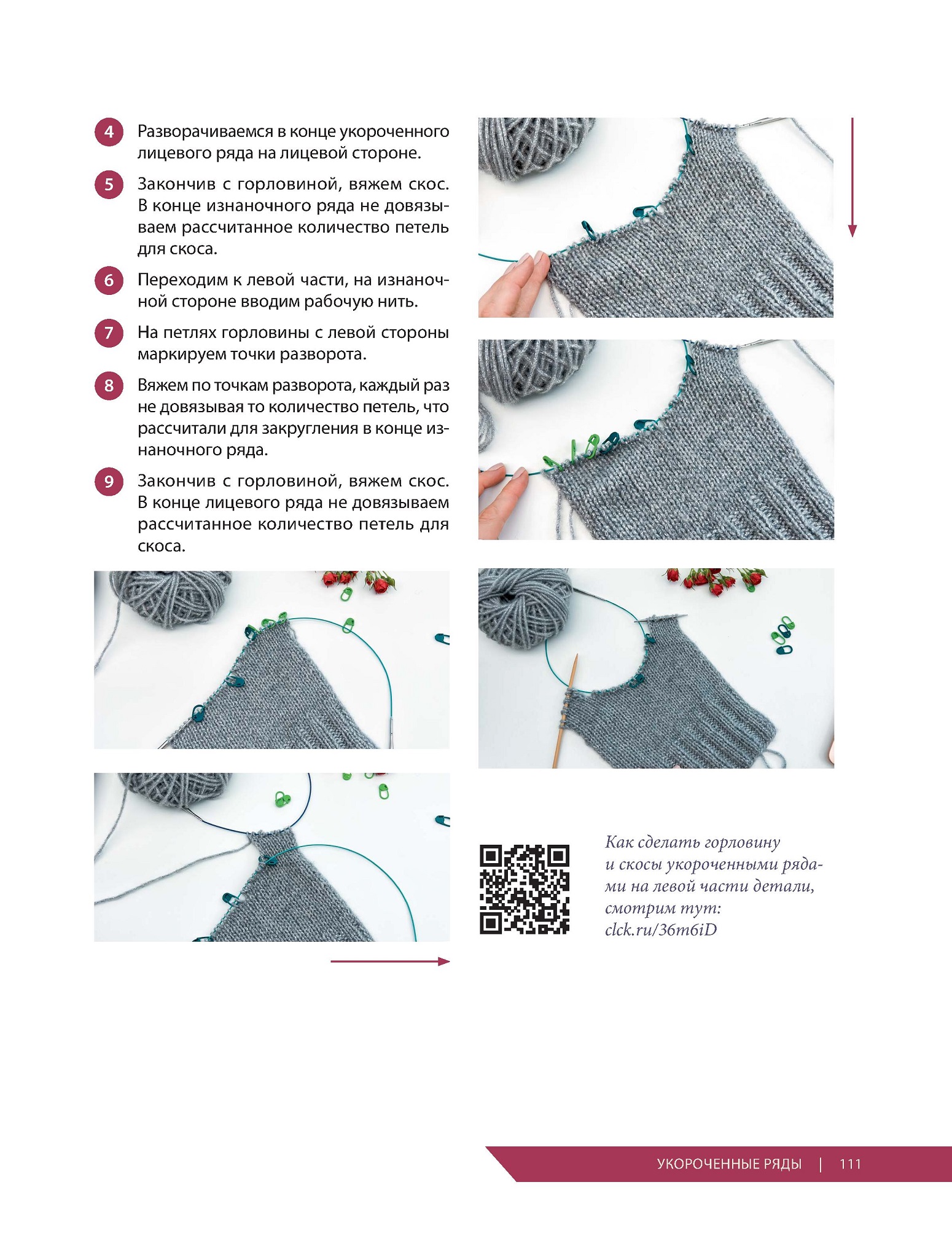 4 Разворачиваемся в конце укороченного лицевого ряда на лицевой стороне.

5 Закончив с горловиной, вяжем скос. В конце изнаночного ряда не довязываем рассчитанное количество петель для скоса.

6 Переходим к левой части, на изнаночной стороне вводим рабочую нить.

7 На петлях горловины с левой стороны маркируем точки разворота.

8 Вяжем по точкам разворота, каждый раз не довязывая то количество петель, что рассчитали для закругления в конце изнаночного ряда.

9 Закончив с горловиной, вяжем скос. В конце лицевого ряда не довязываем рассчитанное количество петель для скоса.

Как сделать горловину и скосы укороченными рядами на левой части детали, смотрим тут: clck.ru/36m6iD

УКОРОЧЕННЫЕ РЯДЫ | 111