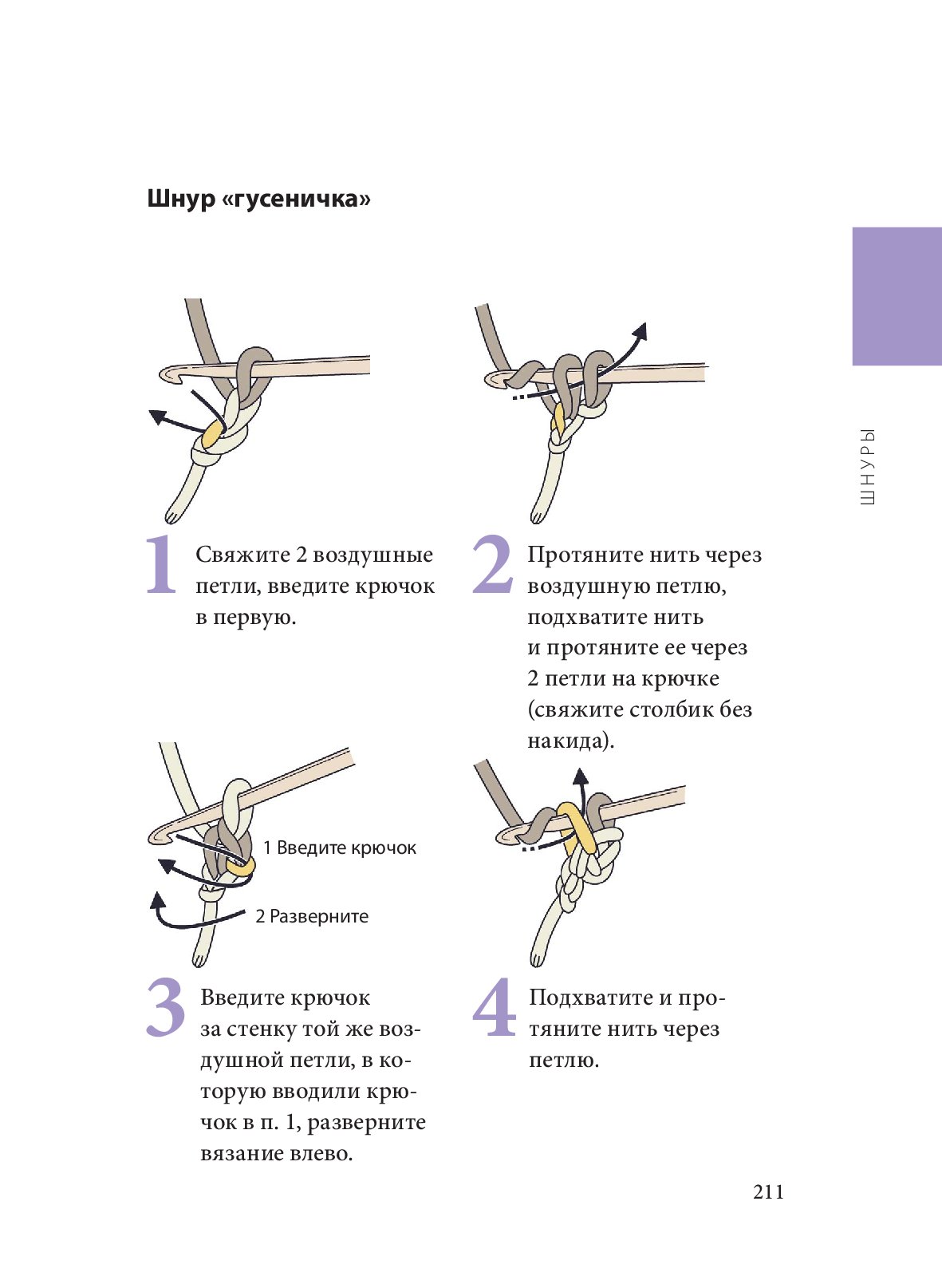 Шнур «гусеничка»

ШНУРЫ

1 Свяжите 2 воздушные петли, введите крючок в первую.

2 Протяните нить через воздушную петлю, подхватите нить и протяните ее через 2 петли на крючке (свяжите столбик без накида).

1 Введите крючок

2 Разверните

3 Введите крючок за стенку той же воздушной петли, в которую вводили крючок в п. 1, разверните вязание влево.

4 Подхватите и протяните нить через петлю.

211