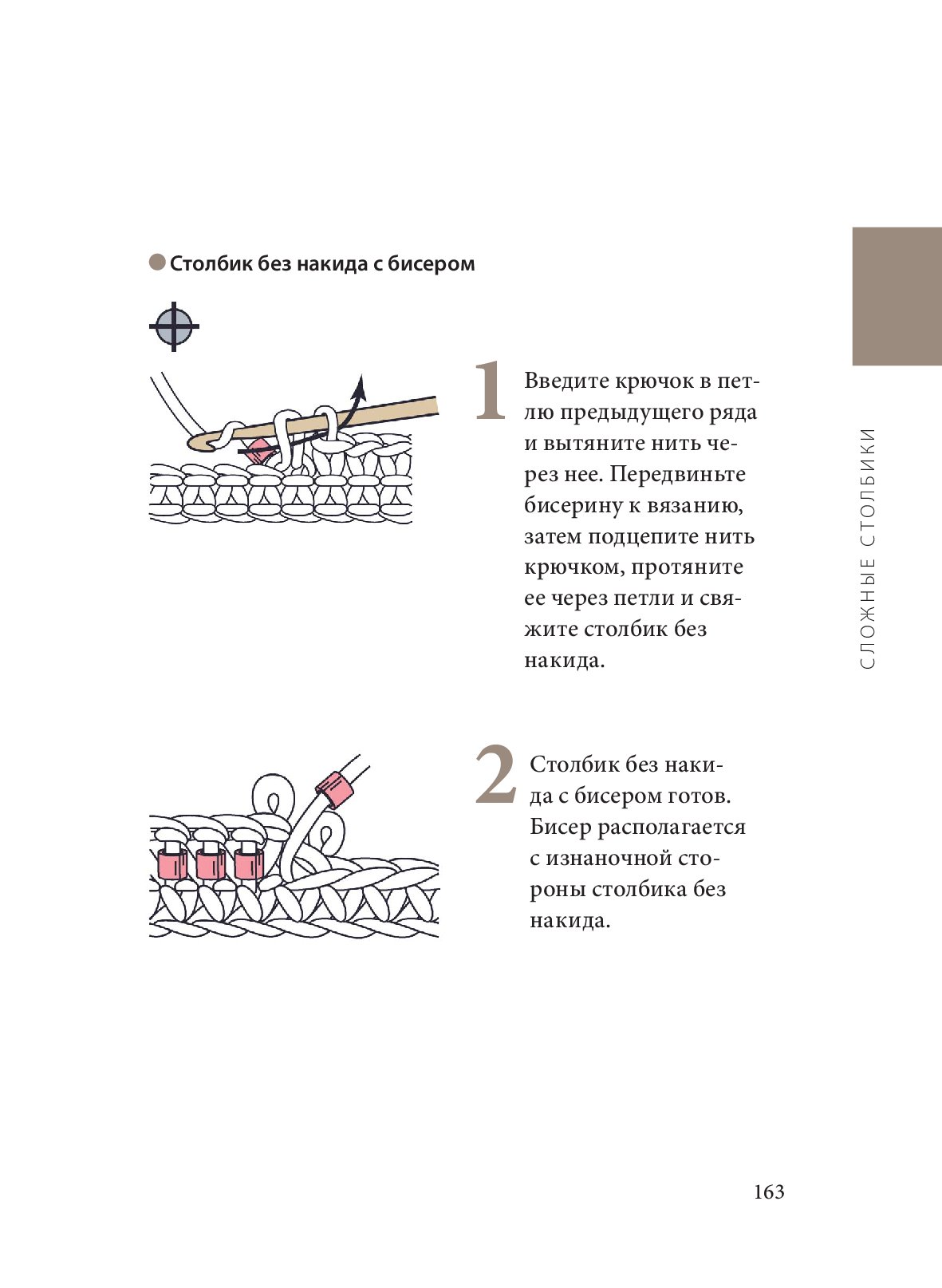 Столбик без накида с бисером

1 Введите крючок в петлю предыдущего ряда и вытяните нить через нее. Передвиньте бисерину к вязанию, затем подцепите нить крючком, протяните ее через петли и свяжите столбик без накида.

2 Столбик без накида с бисером готов. Бисер располагается с изнаночной стороны столбика без накида.

СЛОЖНЫЕ СТОЛБИКИ

163